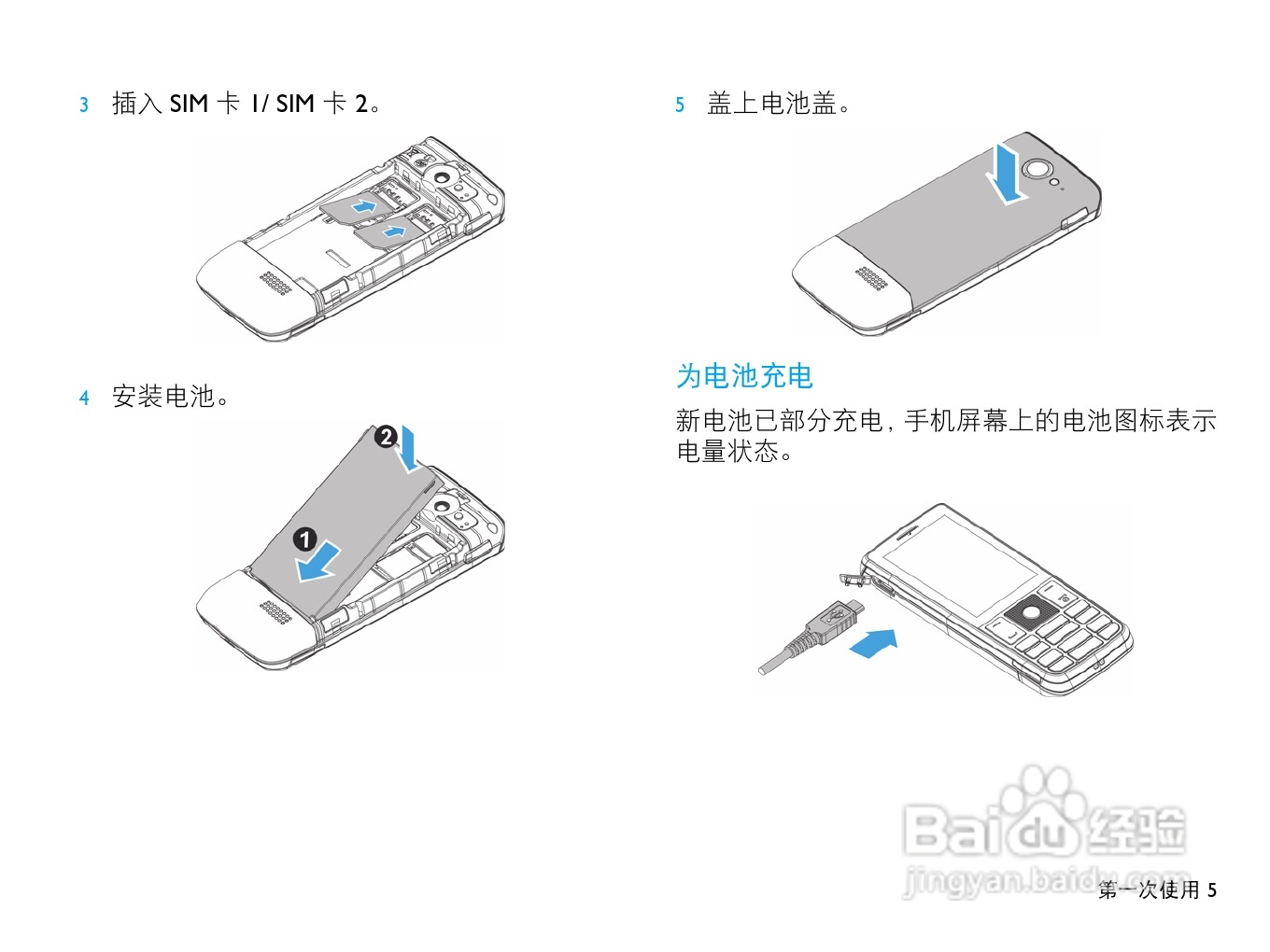 3 插入 SIM 卡 1/ SIM 卡 2。

4 安装电池。

2

1

5 盖上电池盖。

为电池充电

新电池已部分充电，手机屏幕上的电池图标表示电量状态。

Baidu 经验
jingyan.baidu.com

第一次使用 5