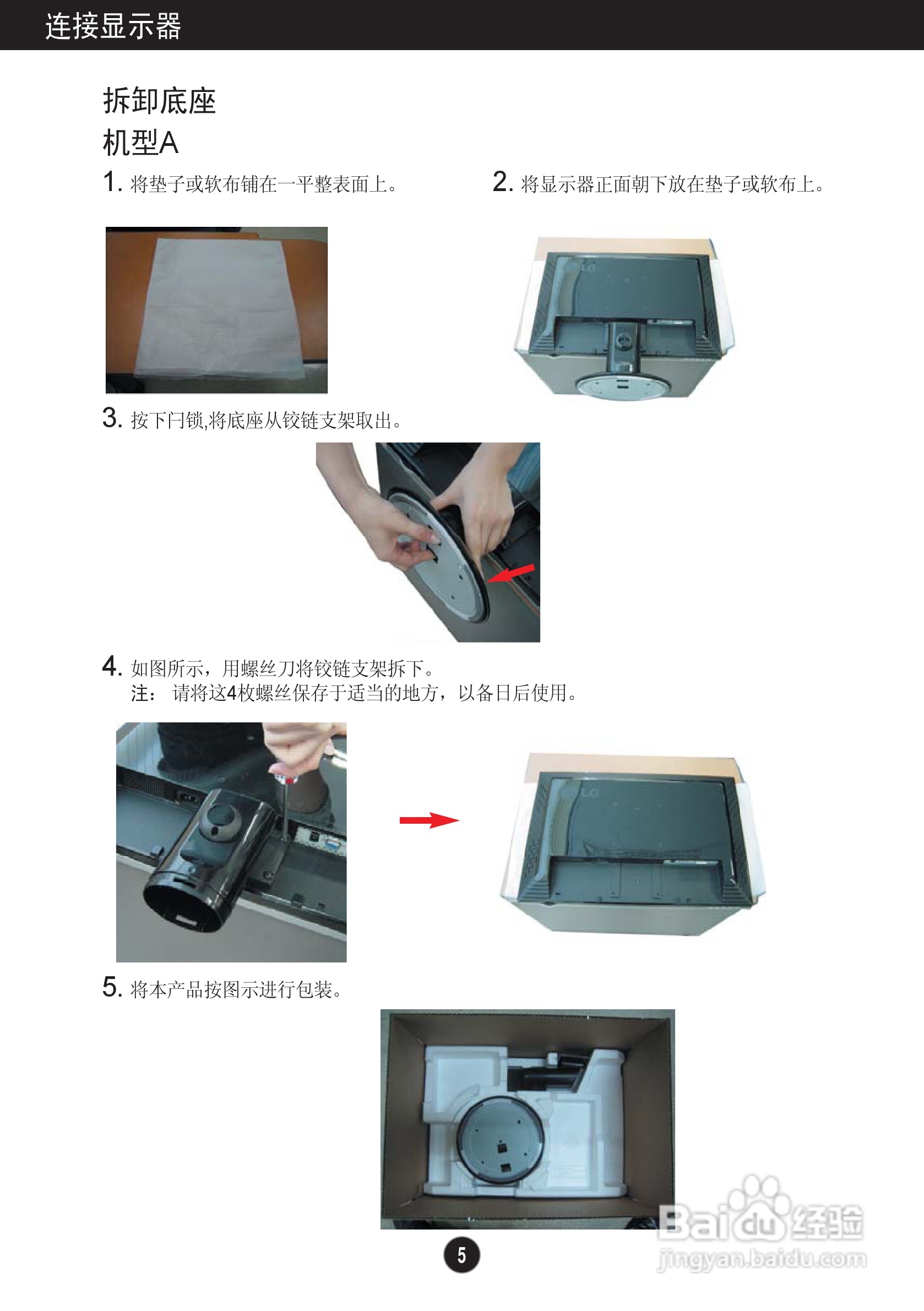 连接显示器

拆卸底座
机型A

1. 将垫子或软布铺在一平整表面上。

2. 将显示器正面朝下放在垫子或软布上。

LG

3. 按下闩锁,将底座从铰链支架取出。

4. 如图所示，用螺丝刀将铰链支架拆下。
注： 请将这4枚螺丝保存于适当的地方，以备日后使用。

LG

5. 将本产品按图示进行包装。

5

Baidu经验
jingyan.baidu.com