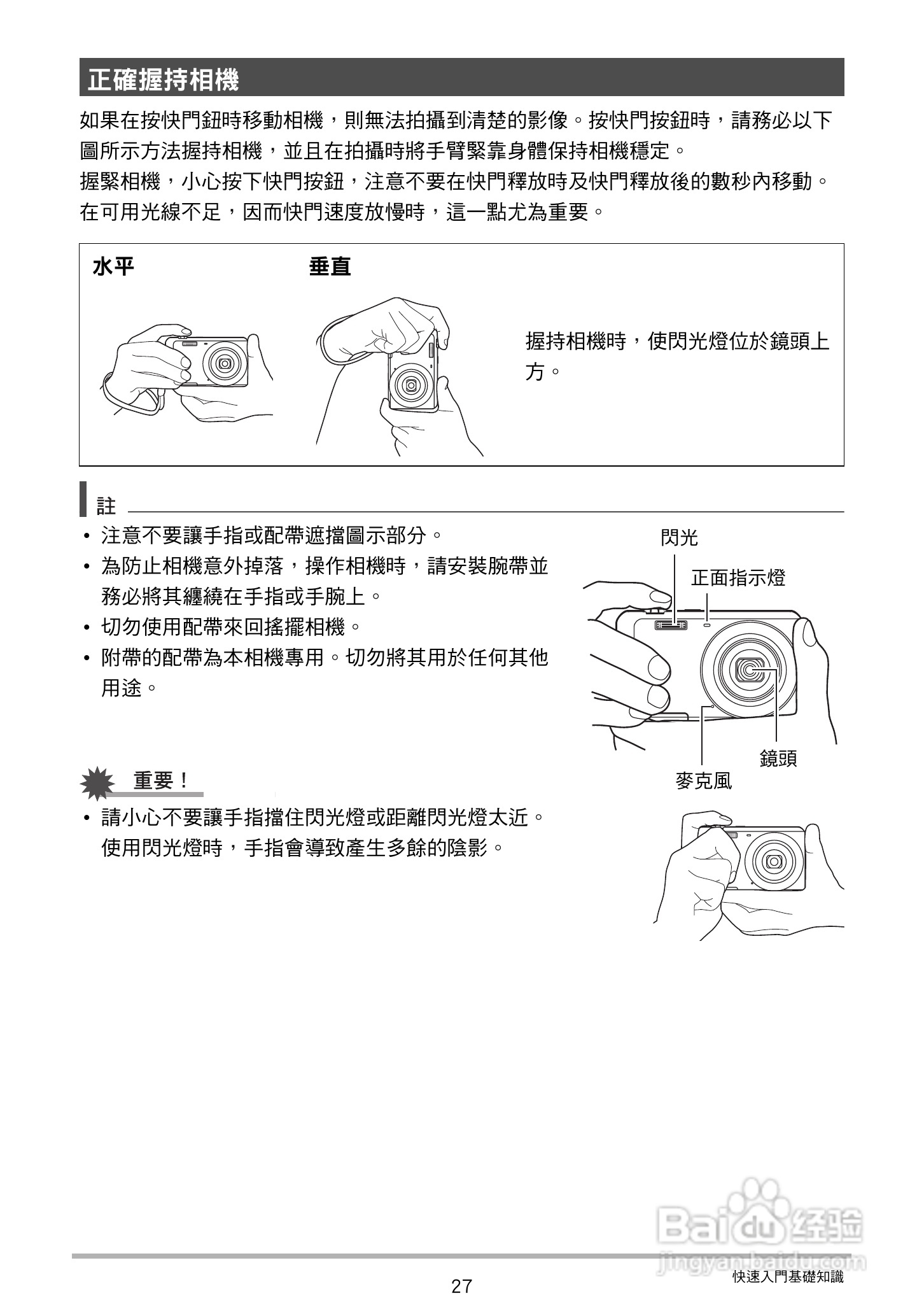 正確握持相機

如果在按快門鈕時移動相機，則無法拍攝到清楚的影像。按快門按鈕時，請務必以下圖所示方法握持相機，並且在拍攝時將手臂緊靠身體保持相機穩定。
握緊相機，小心按下快門按鈕，注意不要在快門釋放時及快門釋放後的數秒內移動。在可用光線不足，因而快門速度放慢時，這一點尤為重要。

水平

垂直

握持相機時，使閃光燈位於鏡頭上方。

註

• 注意不要讓手指或配帶遮擋圖示部分。
• 為防止相機意外掉落，操作相機時，請安裝腕帶並務必將其纏繞在手指或手腕上。
• 切勿使用配帶來回搖擺相機。
• 附帶的配帶為本相機專用。切勿將其用於任何其他用途。

閃光

正面指示燈

鏡頭

麥克風

重要！

• 請小心不要讓手指擋住閃光燈或距離閃光燈太近。使用閃光燈時，手指會導致產生多餘的陰影。

Baidu 经验
jingyan.baidu.com

27

快速入門基礎知識