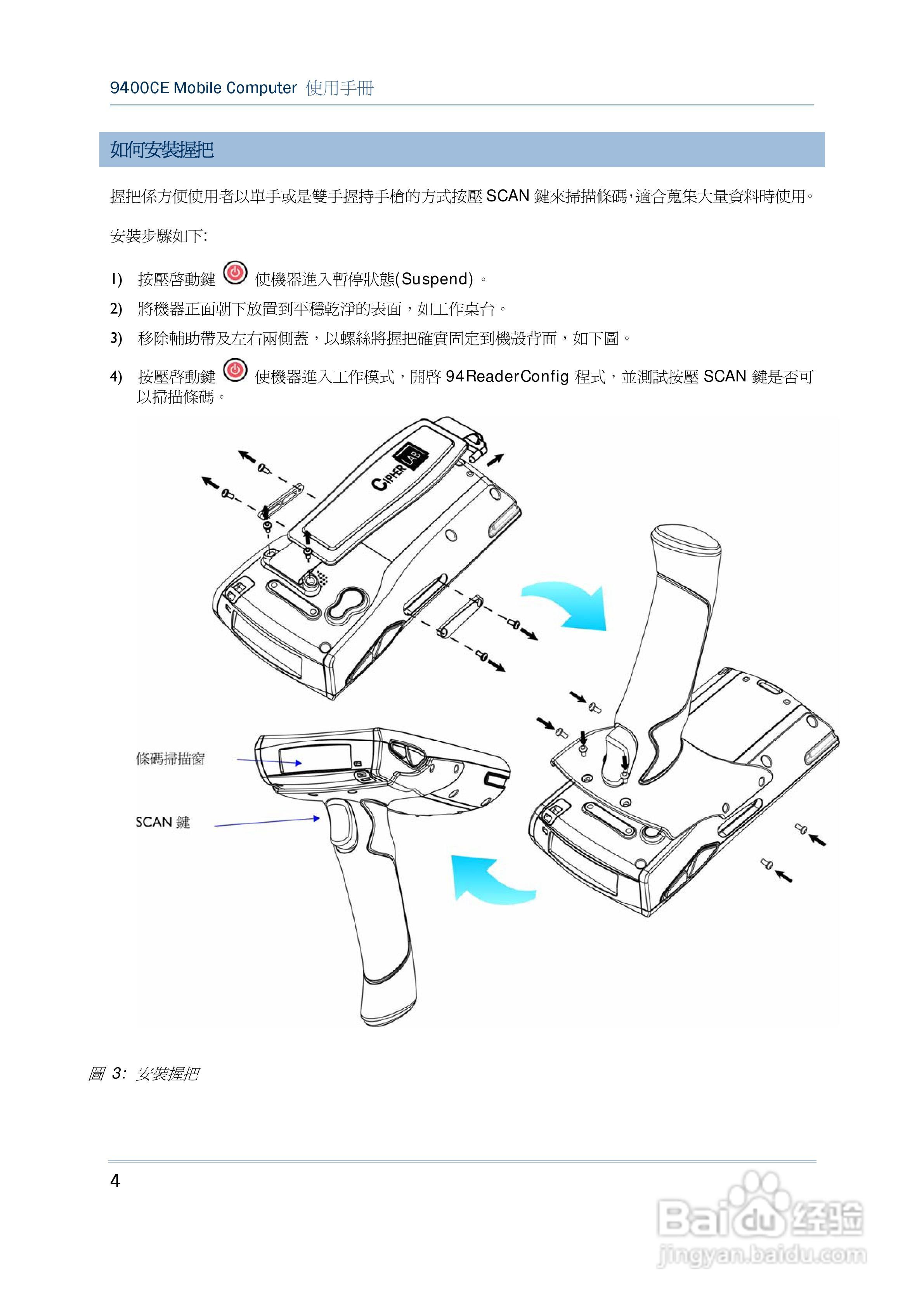 9400CE Mobile Computer 使用手冊

如何安裝握把

握把係方便使用者以單手或是雙手握持手槍的方式按壓 SCAN 鍵來掃描條碼，適合蒐集大量資料時使用。

安裝步驟如下:

1) 按壓啓動鍵 使機器進入暫停狀態(Suspend)。
2) 將機器正面朝下放置到平穩乾淨的表面，如工作桌台。
3) 移除輔助帶及左右兩側蓋，以螺絲將握把確實固定到機殼背面，如下圖。
4) 按壓啓動鍵 使機器進入工作模式，開啓 94ReaderConfig 程式，並測試按壓 SCAN 鍵是否可以掃描條碼。

CIPHER LAB

條碼掃描窗

SCAN 鍵

圖 3: 安裝握把

4

Baidu 经验
jingyan.baidu.com