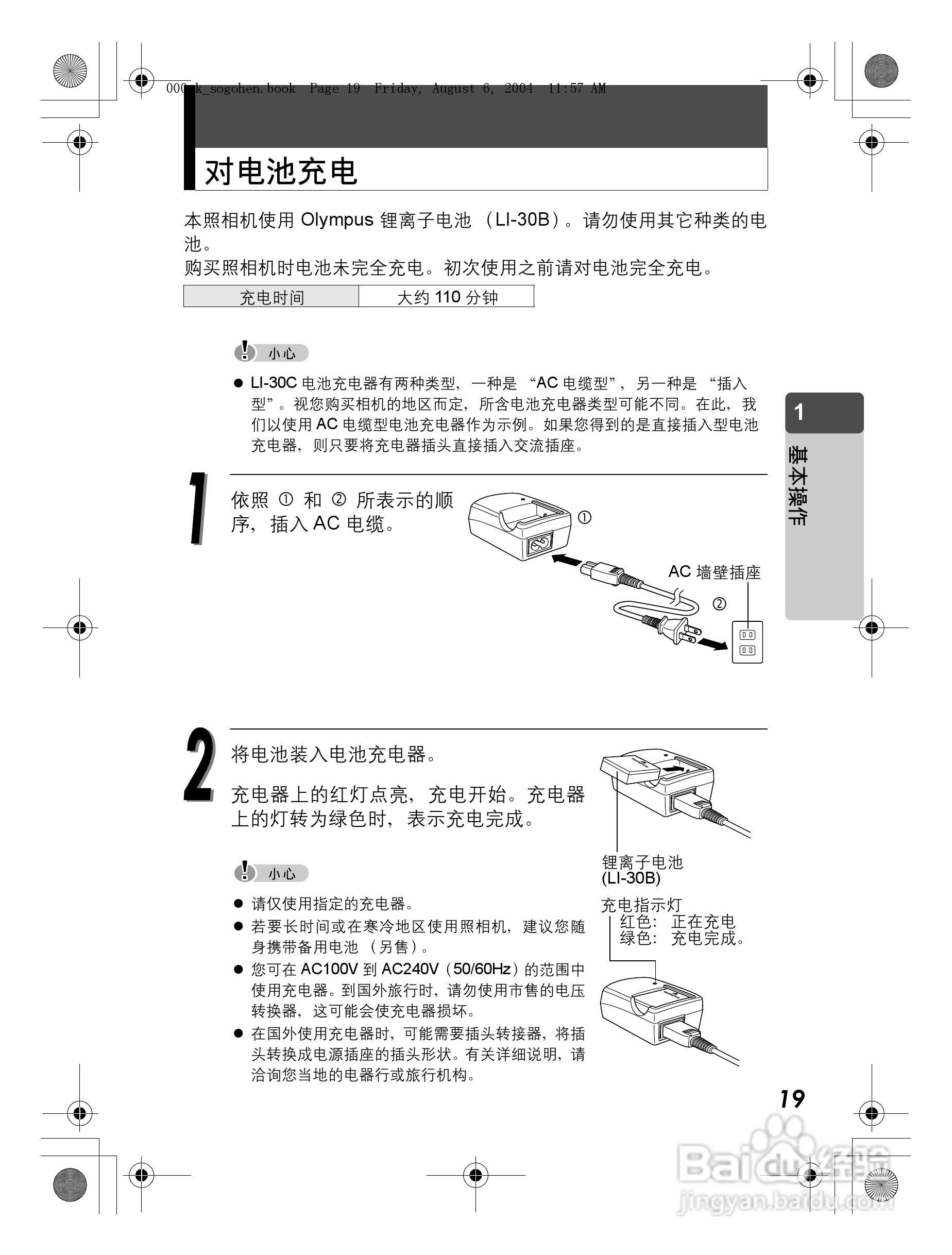 000_k_sogohen.book Page 19 Friday, August 6, 2004 11:57 AM

对电池充电

本照相机使用 Olympus 锂离子电池 （LI-30B）。请勿使用其它种类的电池。
购买照相机时电池未完全充电。初次使用之前请对电池完全充电。

| 充电时间 | 大约 110 分钟 |
|---|---|

小心

● LI-30C 电池充电器有两种类型，一种是 “AC 电缆型”，另一种是 “插入型”。视您购买相机的地区而定，所含电池充电器类型可能不同。在此，我们以使用 AC 电缆型电池充电器作为示例。如果您得到的是直接插入型电池充电器，则只要将充电器插头直接插入交流插座。

1

基本操作

1 依照 ① 和 ② 所表示的顺序，插入 AC 电缆。

①

AC 墙壁插座

②

2 将电池装入电池充电器。

充电器上的红灯点亮，充电开始。充电器上的灯转为绿色时，表示充电完成。

锂离子电池
(LI-30B)

充电指示灯
红色： 正在充电
绿色： 充电完成。

小心

● 请仅使用指定的充电器。
● 若要长时间或在寒冷地区使用照相机，建议您随身携带备用电池 （另售）。
● 您可在 AC100V 到 AC240V（50/60Hz）的范围中使用充电器。到国外旅行时，请勿使用市售的电压转换器，这可能会使充电器损坏。
● 在国外使用充电器时，可能需要插头转接器，将插头转换成电源插座的插头形状。有关详细说明，请洽询您当地的电器行或旅行机构。

19

Baidu经验
jingyan.baidu.com