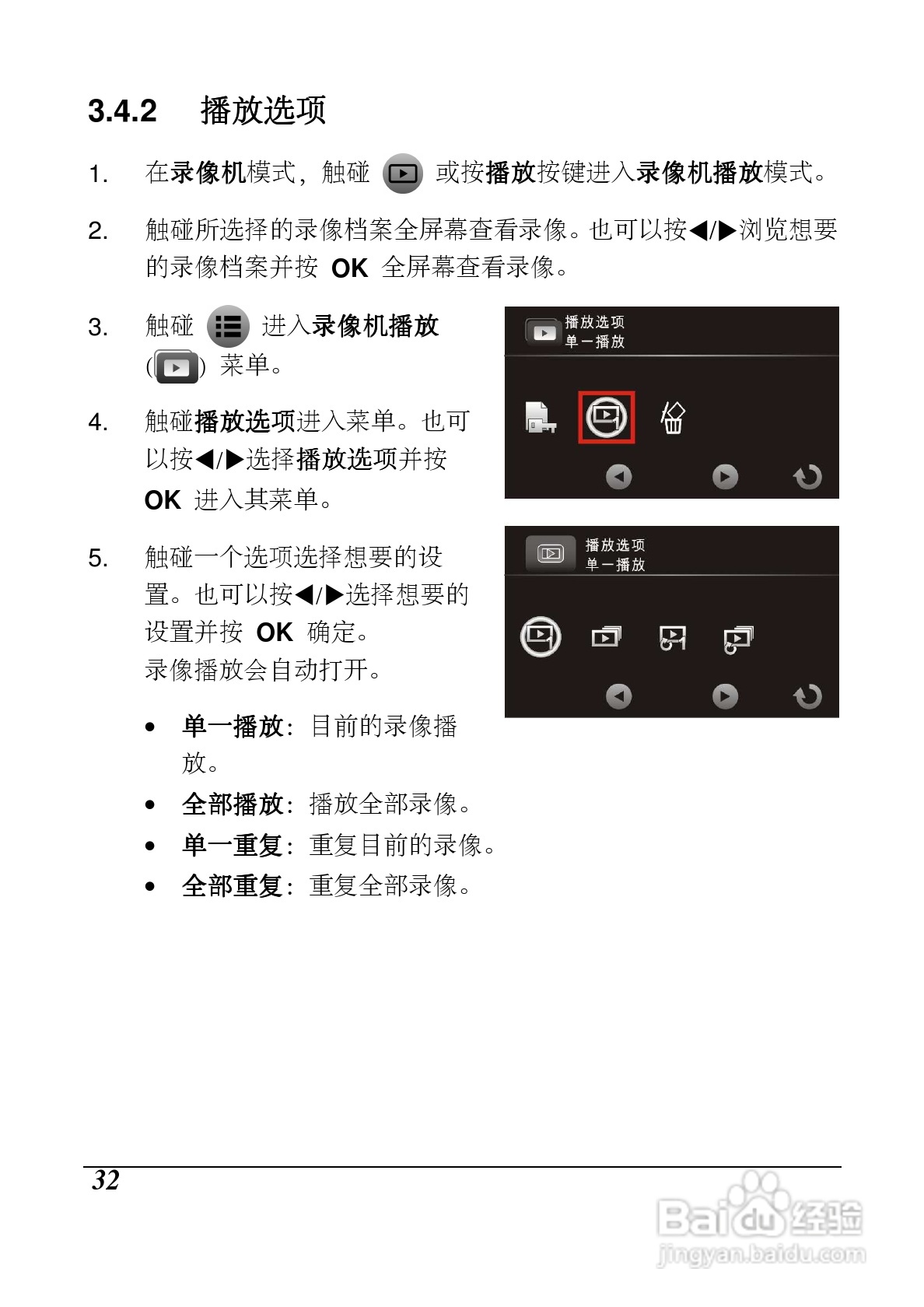 3.4.2 播放选项

1. 在录像机模式，触碰 或按播放按键进入录像机播放模式。

2. 触碰所选择的录像档案全屏幕查看录像。也可以按◀/▶浏览想要的录像档案并按 OK 全屏幕查看录像。

3. 触碰 进入录像机播放 ( ) 菜单。

4. 触碰播放选项进入菜单。也可以按◀/▶选择播放选项并按 OK 进入其菜单。

5. 触碰一个选项选择想要的设置。也可以按◀/▶选择想要的设置并按 OK 确定。
录像播放会自动打开。

• 单一播放：目前的录像播放。
• 全部播放：播放全部录像。
• 单一重复：重复目前的录像。
• 全部重复：重复全部录像。

播放选项
单一播放

播放选项
单一播放

32

Baidu经验
jingyan.baidu.com