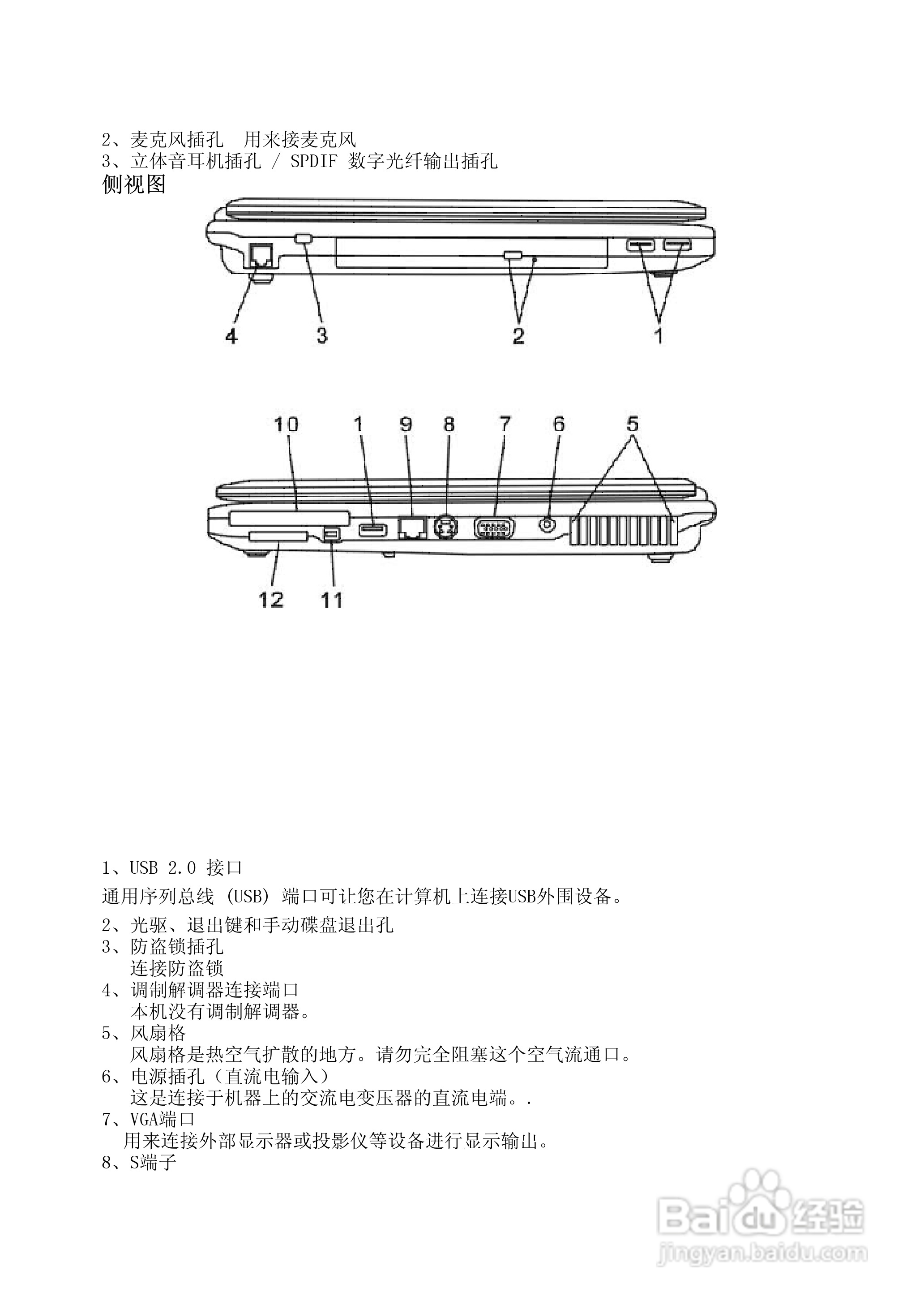 2、麦克风插孔　用来接麦克风
3、立体音耳机插孔 / SPDIF 数字光纤输出插孔
侧视图

4 3 2 1

10 1 9 8 7 6 5

12 11

1、USB 2.0 接口
通用序列总线 (USB) 端口可让您在计算机上连接USB外围设备。
2、光驱、退出键和手动碟盘退出孔
3、防盗锁插孔
连接防盗锁
4、调制解调器连接端口
本机没有调制解调器。
5、风扇格
风扇格是热空气扩散的地方。请勿完全阻塞这个空气流通口。
6、电源插孔（直流电输入）
这是连接于机器上的交流电变压器的直流电端。.
7、VGA端口
用来连接外部显示器或投影仪等设备进行显示输出。
8、S端子

Baidu经验
jingyan.baidu.com