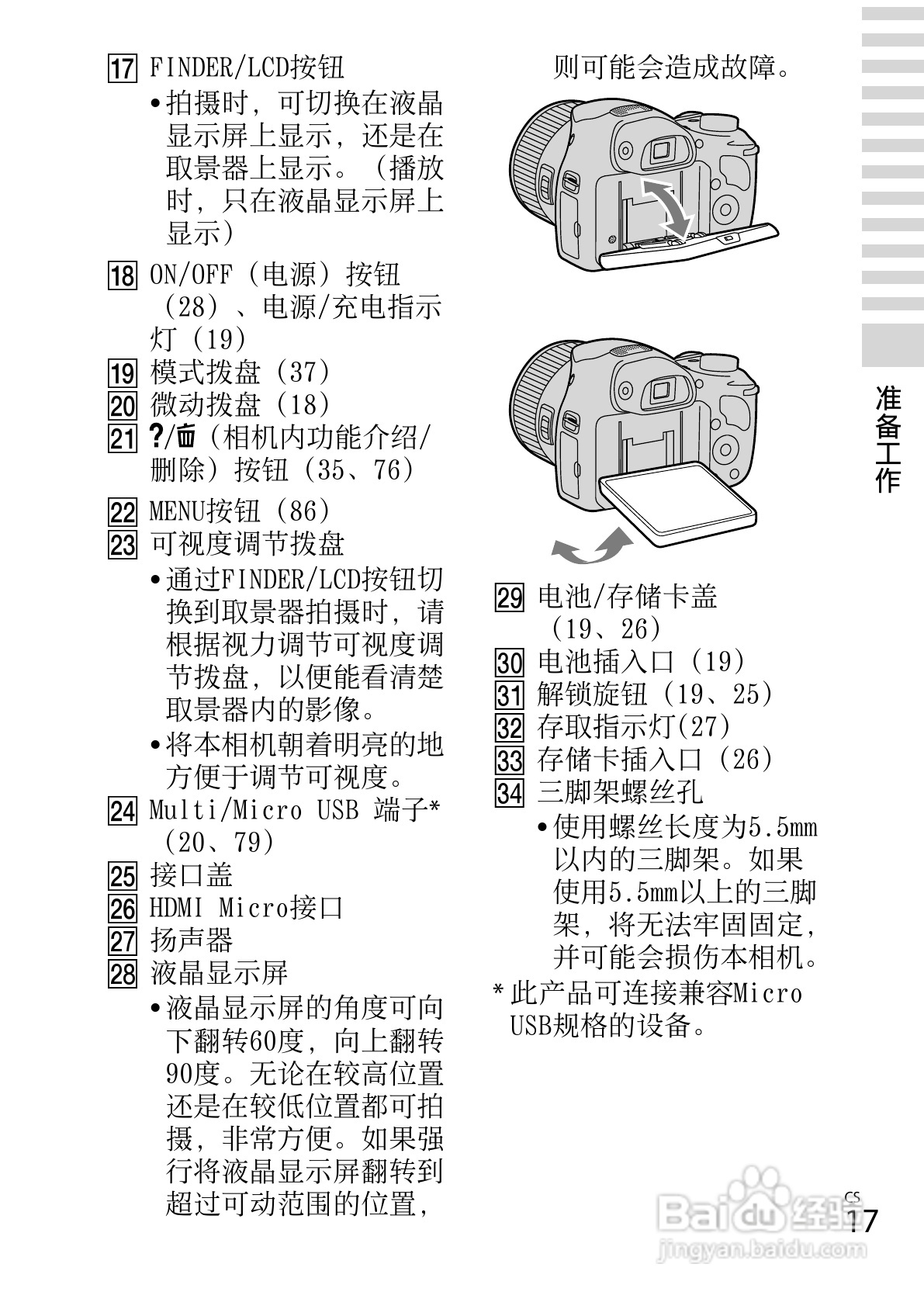 17 FINDER/LCD按钮
• 拍摄时，可切换在液晶显示屏上显示，还是在取景器上显示。（播放时，只在液晶显示屏上显示）

18 ON/OFF（电源）按钮（28）、电源/充电指示灯（19）
19 模式拨盘（37）
20 微动拨盘（18）
21 ?/🗑（相机内功能介绍/删除）按钮（35、76）
22 MENU按钮（86）
23 可视度调节拨盘
• 通过FINDER/LCD按钮切换到取景器拍摄时，请根据视力调节可视度调节拨盘，以便能看清楚取景器内的影像。
• 将本相机朝着明亮的地方便于调节可视度。
24 Multi/Micro USB 端子*（20、79）
25 接口盖
26 HDMI Micro接口
27 扬声器
28 液晶显示屏
• 液晶显示屏的角度可向下翻转60度，向上翻转90度。无论在较高位置还是在较低位置都可拍摄，非常方便。如果强行将液晶显示屏翻转到超过可动范围的位置，则可能会造成故障。

29 电池/存储卡盖（19、26）
30 电池插入口（19）
31 解锁旋钮（19、25）
32 存取指示灯(27)
33 存储卡插入口（26）
34 三脚架螺丝孔
• 使用螺丝长度为5.5mm以内的三脚架。如果使用5.5mm以上的三脚架，将无法牢固固定，并可能会损伤本相机。
* 此产品可连接兼容Micro USB规格的设备。

准备工作

CS
17

Baidu 经验
jingyan.baidu.com