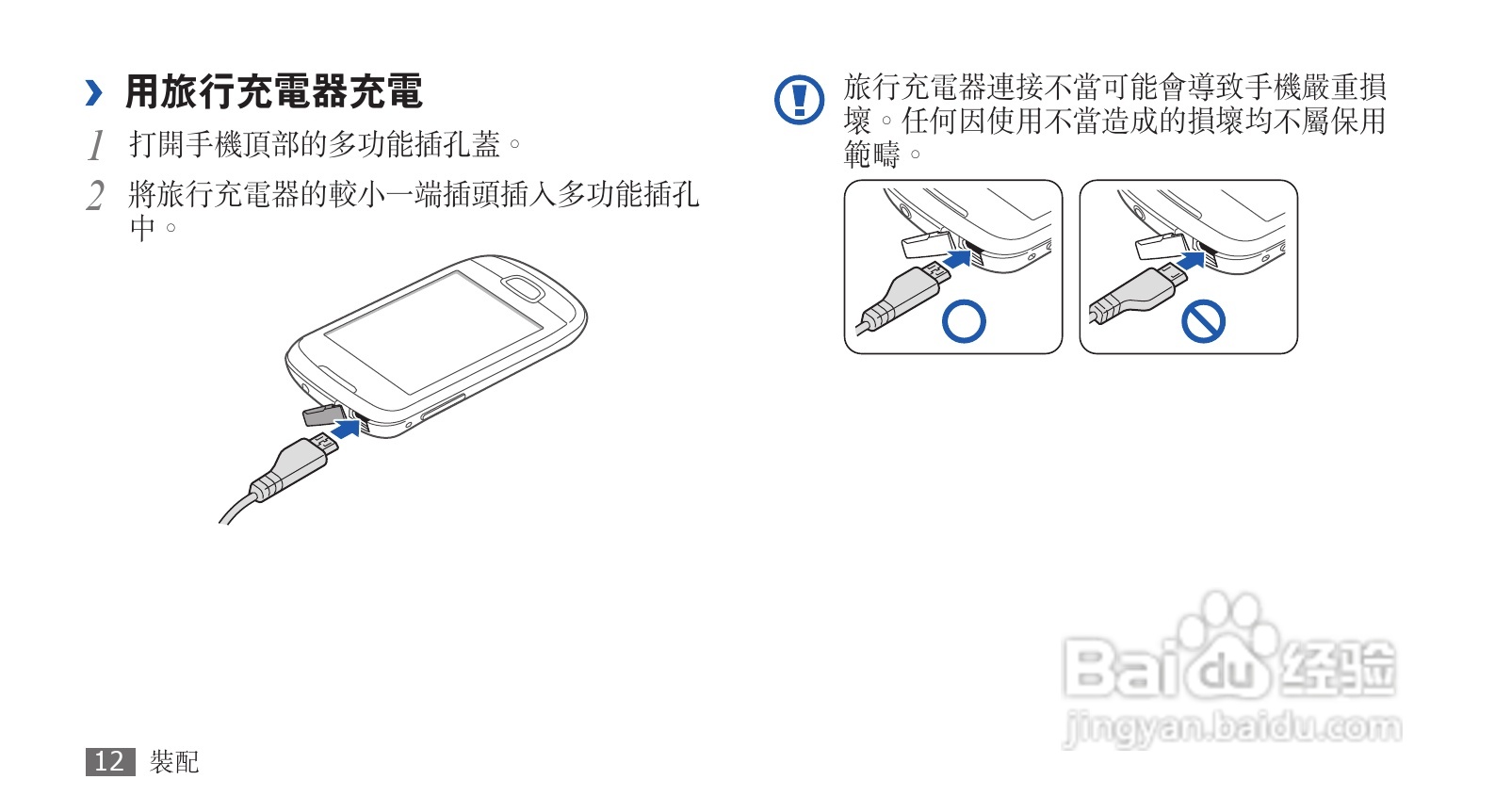 › 用旅行充電器充電

1 打開手機頂部的多功能插孔蓋。

2 將旅行充電器的較小一端插頭插入多功能插孔中。

旅行充電器連接不當可能會導致手機嚴重損壞。任何因使用不當造成的損壞均不屬保用範疇。

Baidu 经验
jingyan.baidu.com

12 裝配