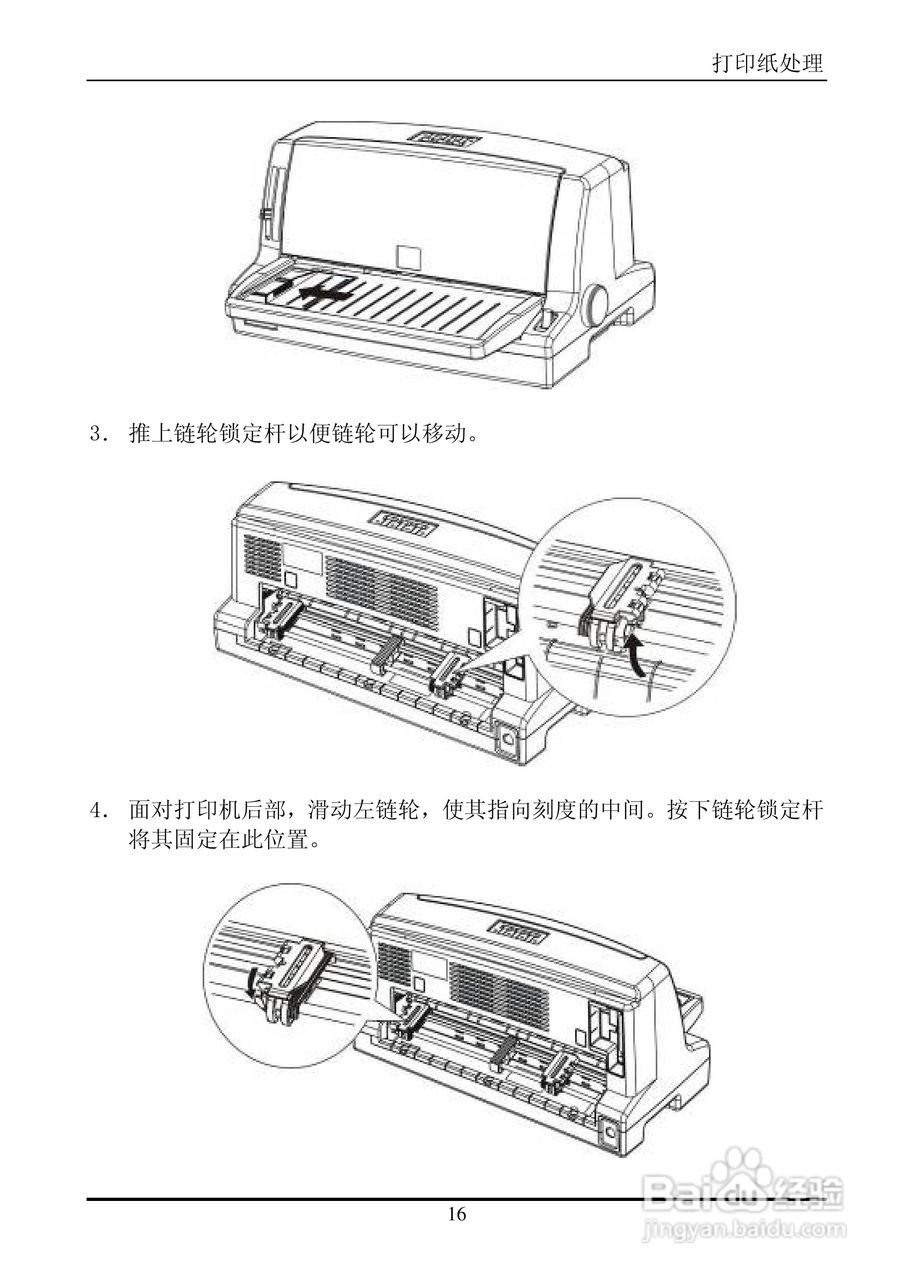 打印纸处理

3. 推上链轮锁定杆以便链轮可以移动。

4. 面对打印机后部，滑动左链轮，使其指向刻度的中间。按下链轮锁定杆将其固定在此位置。

16

Baidu经验
jingyan.baidu.com