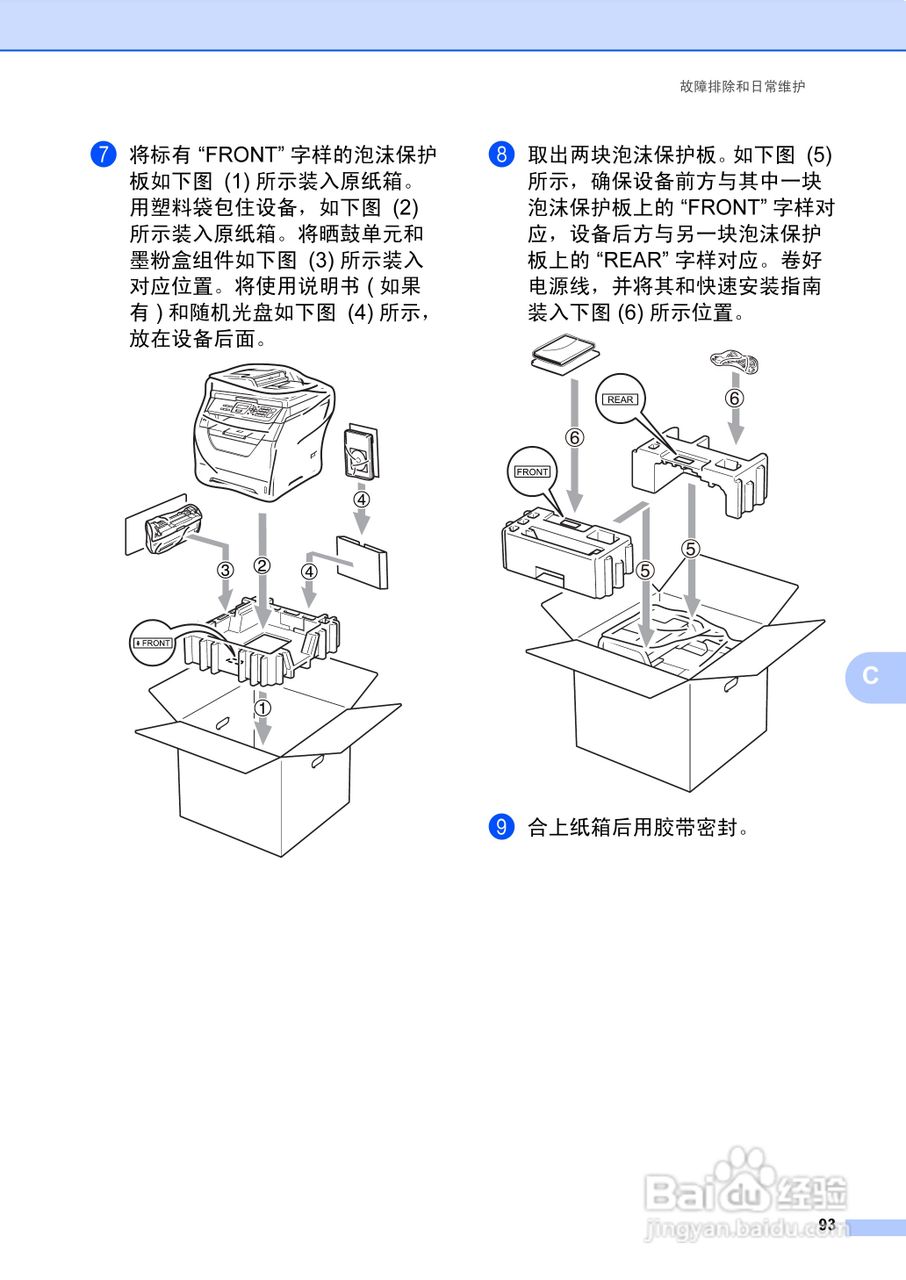 故障排除和日常维护

7 将标有 “FRONT” 字样的泡沫保护板如下图 (1) 所示装入原纸箱。用塑料袋包住设备，如下图 (2) 所示装入原纸箱。将晒鼓单元和墨粉盒组件如下图 (3) 所示装入对应位置。将使用说明书 ( 如果有 ) 和随机光盘如下图 (4) 所示，放在设备后面。

④
③ ② ④
FRONT
①

8 取出两块泡沫保护板。如下图 (5) 所示，确保设备前方与其中一块泡沫保护板上的 “FRONT” 字样对应，设备后方与另一块泡沫保护板上的 “REAR” 字样对应。卷好电源线，并将其和快速安装指南装入下图 (6) 所示位置。

REAR
⑥
⑥
FRONT
⑤
⑤

9 合上纸箱后用胶带密封。

C

Baidu经验
jingyan.baidu.com
93