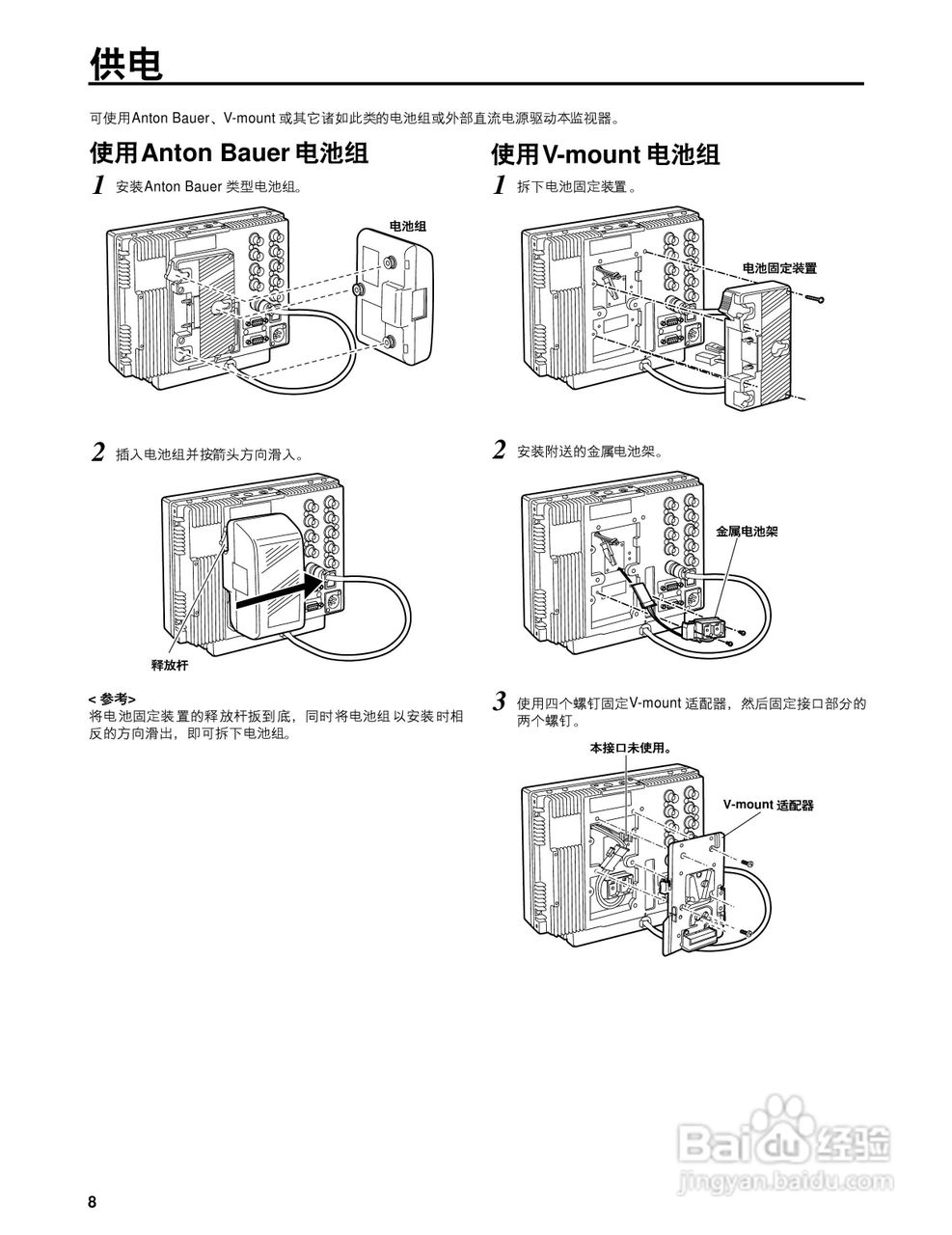 供电

可使用Anton Bauer、V-mount 或其它诸如此类的电池组或外部直流电源驱动本监视器。

使用Anton Bauer 电池组

1 安装Anton Bauer 类型电池组。

电池组

2 插入电池组并按箭头方向滑入。

释放杆

< 参考>
将电池固定装置的释放杆扳到底，同时将电池组以安装时相反的方向滑出，即可拆下电池组。

使用V-mount 电池组

1 拆下电池固定装置。

电池固定装置

2 安装附送的金属电池架。

金属电池架

3 使用四个螺钉固定V-mount 适配器，然后固定接口部分的两个螺钉。

本接口未使用。

V-mount 适配器

Baidu 经验
jingyan.baidu.com

8