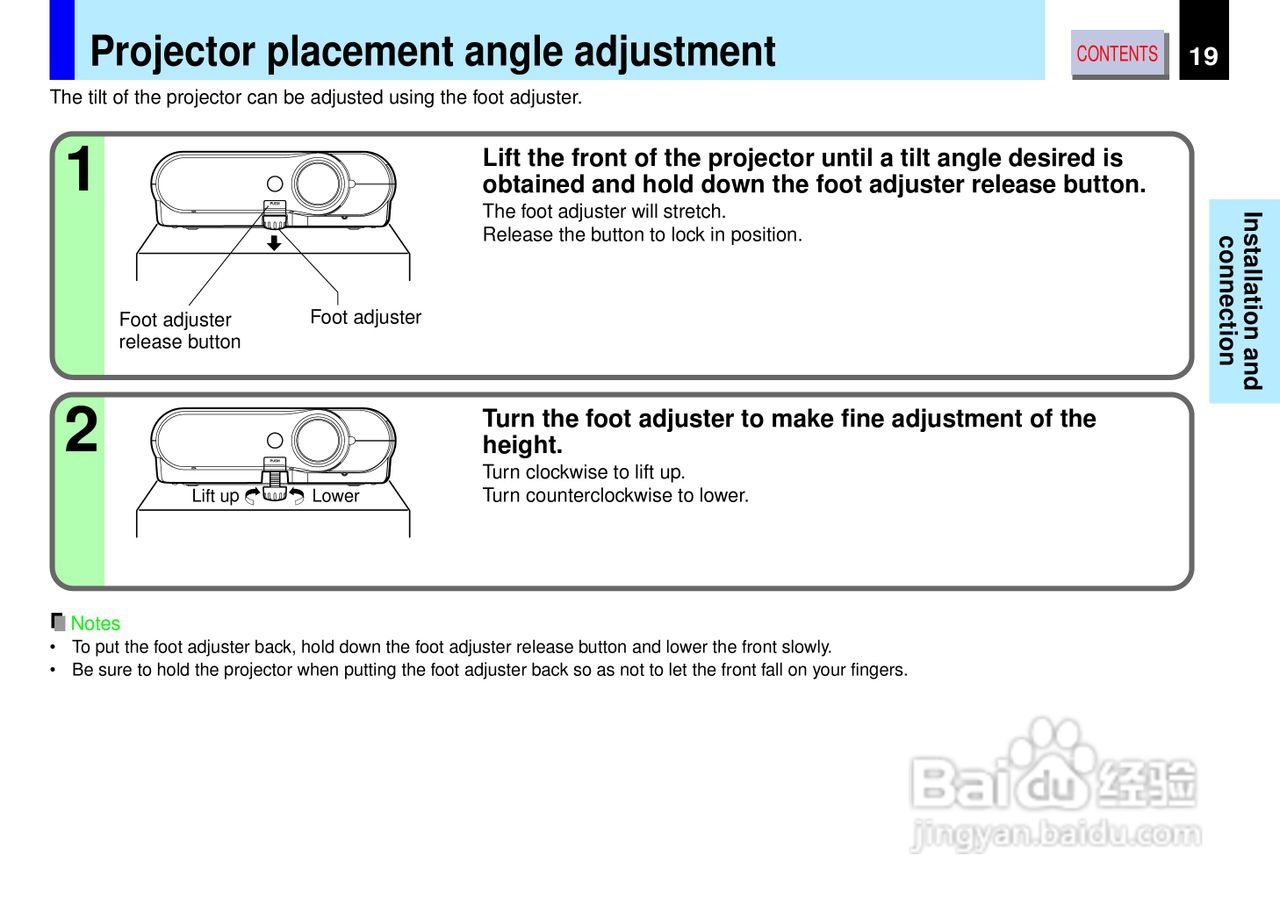 Projector placement angle adjustment

CONTENTS

19

The tilt of the projector can be adjusted using the foot adjuster.

Installation and connection

1

PUSH

Foot adjuster release button

Foot adjuster

Lift the front of the projector until a tilt angle desired is obtained and hold down the foot adjuster release button.
The foot adjuster will stretch.
Release the button to lock in position.

2

PUSH

Lift up

Lower

Turn the foot adjuster to make fine adjustment of the height.
Turn clockwise to lift up.
Turn counterclockwise to lower.

Notes
• To put the foot adjuster back, hold down the foot adjuster release button and lower the front slowly.
• Be sure to hold the projector when putting the foot adjuster back so as not to let the front fall on your fingers.

Baidu 经验
jingyan.baidu.com