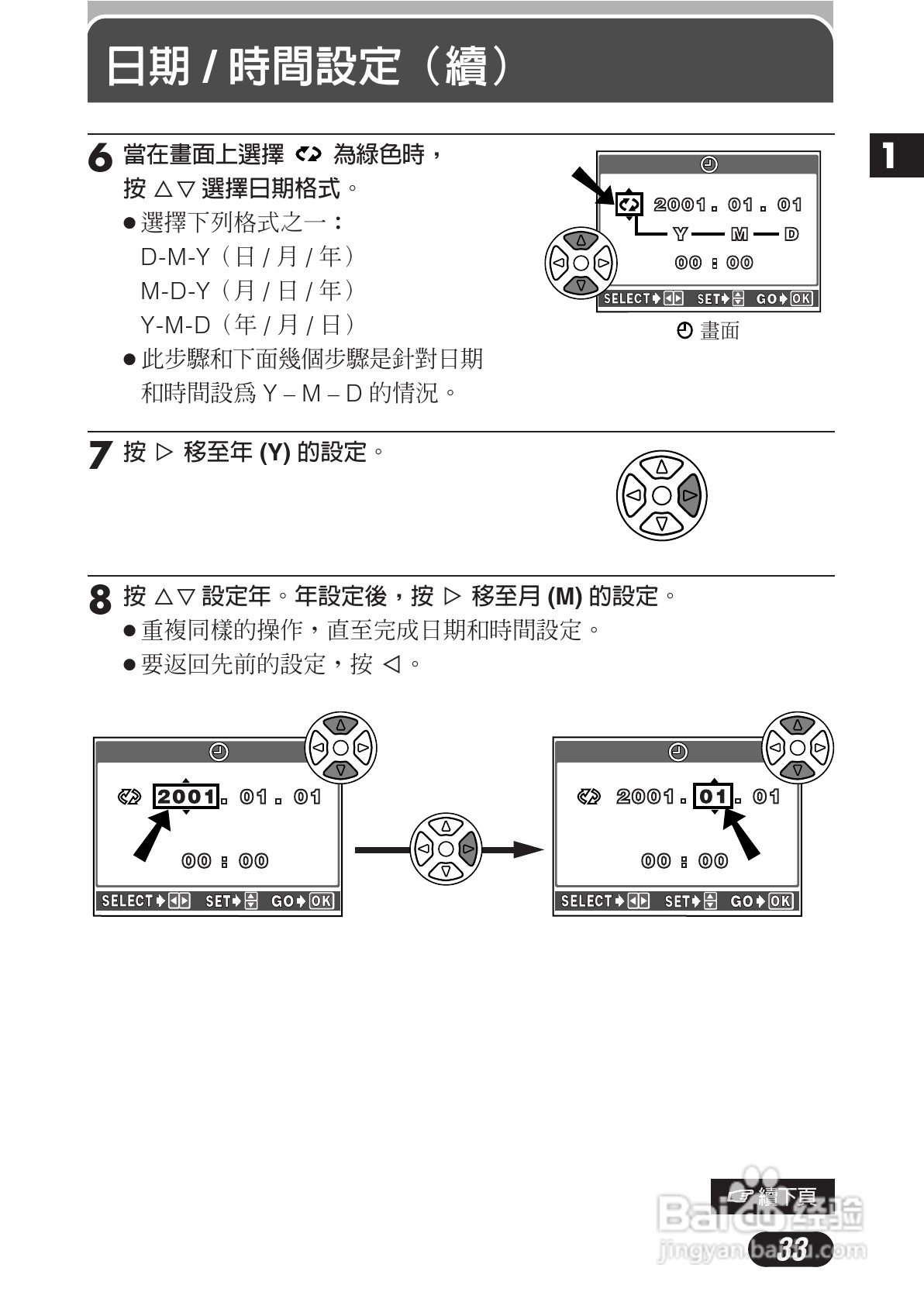 日期 / 時間設定（續）

1

6 當在畫面上選擇 為綠色時，按 △▽ 選擇日期格式。

● 選擇下列格式之一：
D-M-Y（日 / 月 / 年）
M-D-Y（月 / 日 / 年）
Y-M-D（年 / 月 / 日）

● 此步驟和下面幾個步驟是針對日期和時間設爲 Y – M – D 的情況。

2001. 01. 01
Y — M — D
00 : 00
SELECT SET GO OK

畫面

7 按 ▷ 移至年 (Y) 的設定。

8 按 △▽ 設定年。年設定後，按 ▷ 移至月 (M) 的設定。

● 重複同樣的操作，直至完成日期和時間設定。

● 要返回先前的設定，按 ◁。

2001. 01. 01
00 : 00
SELECT SET GO OK

2001. 01. 01
00 : 00
SELECT SET GO OK

續下頁

33

Baidu 经验
jingyan.baidu.com