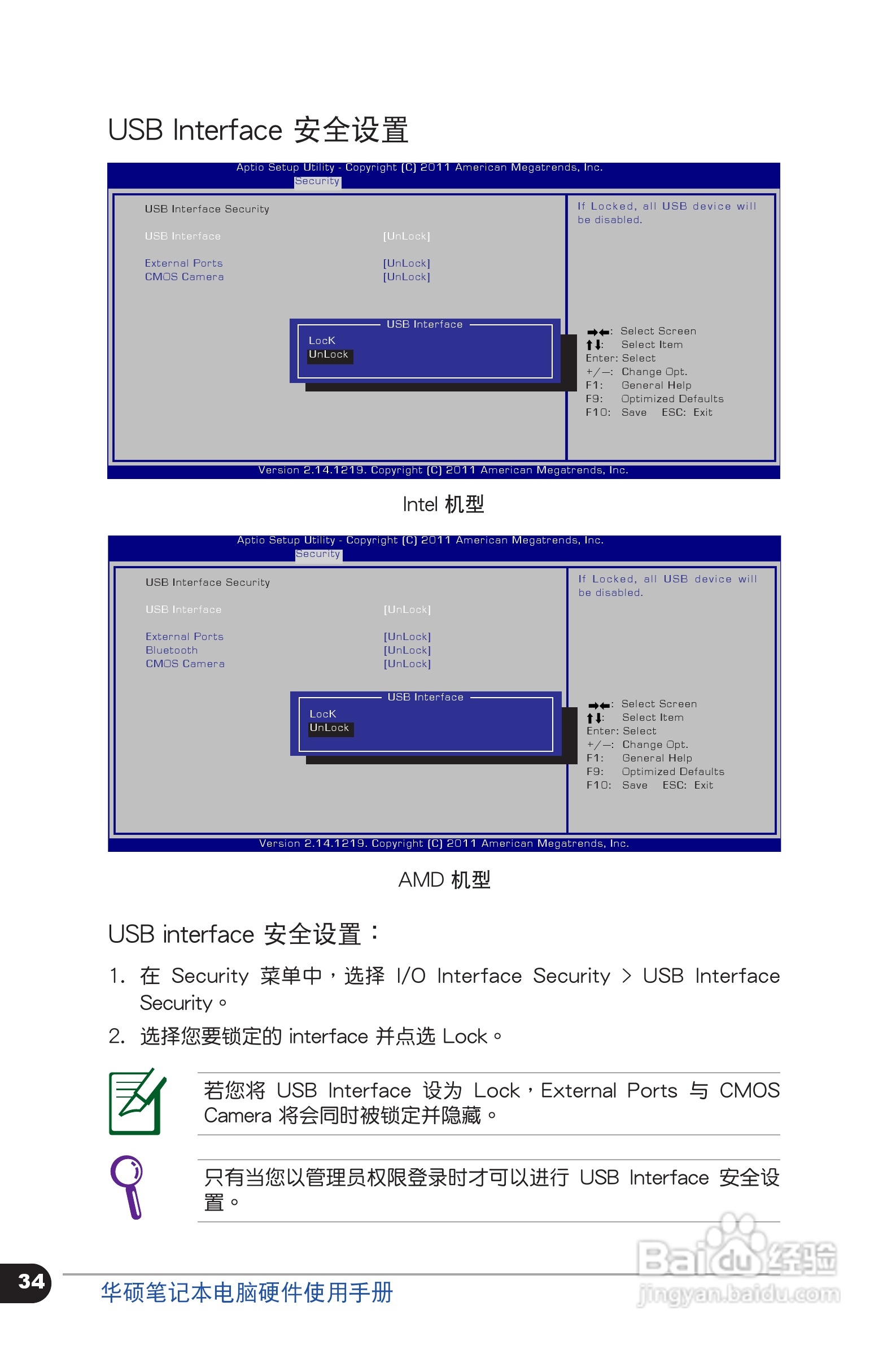 USB Interface 安全设置

Aptio Setup Utility - Copyright (C) 2011 American Megatrends, Inc.
Security

USB Interface Security

USB Interface [UnLock]

External Ports [UnLock]
CMOS Camera [UnLock]

USB Interface
LocK
UnLock

If Locked, all USB device will be disabled.

→←: Select Screen
↑↓: Select Item
Enter: Select
+/—: Change Opt.
F1: General Help
F9: Optimized Defaults
F10: Save ESC: Exit

Version 2.14.1219. Copyright (C) 2011 American Megatrends, Inc.

Intel 机型

Aptio Setup Utility - Copyright (C) 2011 American Megatrends, Inc.
Security

USB Interface Security

USB Interface [UnLock]

External Ports [UnLock]
Bluetooth [UnLock]
CMOS Camera [UnLock]

USB Interface
LocK
UnLock

If Locked, all USB device will be disabled.

→←: Select Screen
↑↓: Select Item
Enter: Select
+/—: Change Opt.
F1: General Help
F9: Optimized Defaults
F10: Save ESC: Exit

Version 2.14.1219. Copyright (C) 2011 American Megatrends, Inc.

AMD 机型

USB interface 安全设置：

1. 在 Security 菜单中，选择 I/O Interface Security > USB Interface Security。

2. 选择您要锁定的 interface 并点选 Lock。

若您将 USB Interface 设为 Lock，External Ports 与 CMOS Camera 将会同时被锁定并隐藏。

只有当您以管理员权限登录时才可以进行 USB Interface 安全设置。

34 华硕笔记本电脑硬件使用手册

Baidu 经验
jingyan.baidu.com