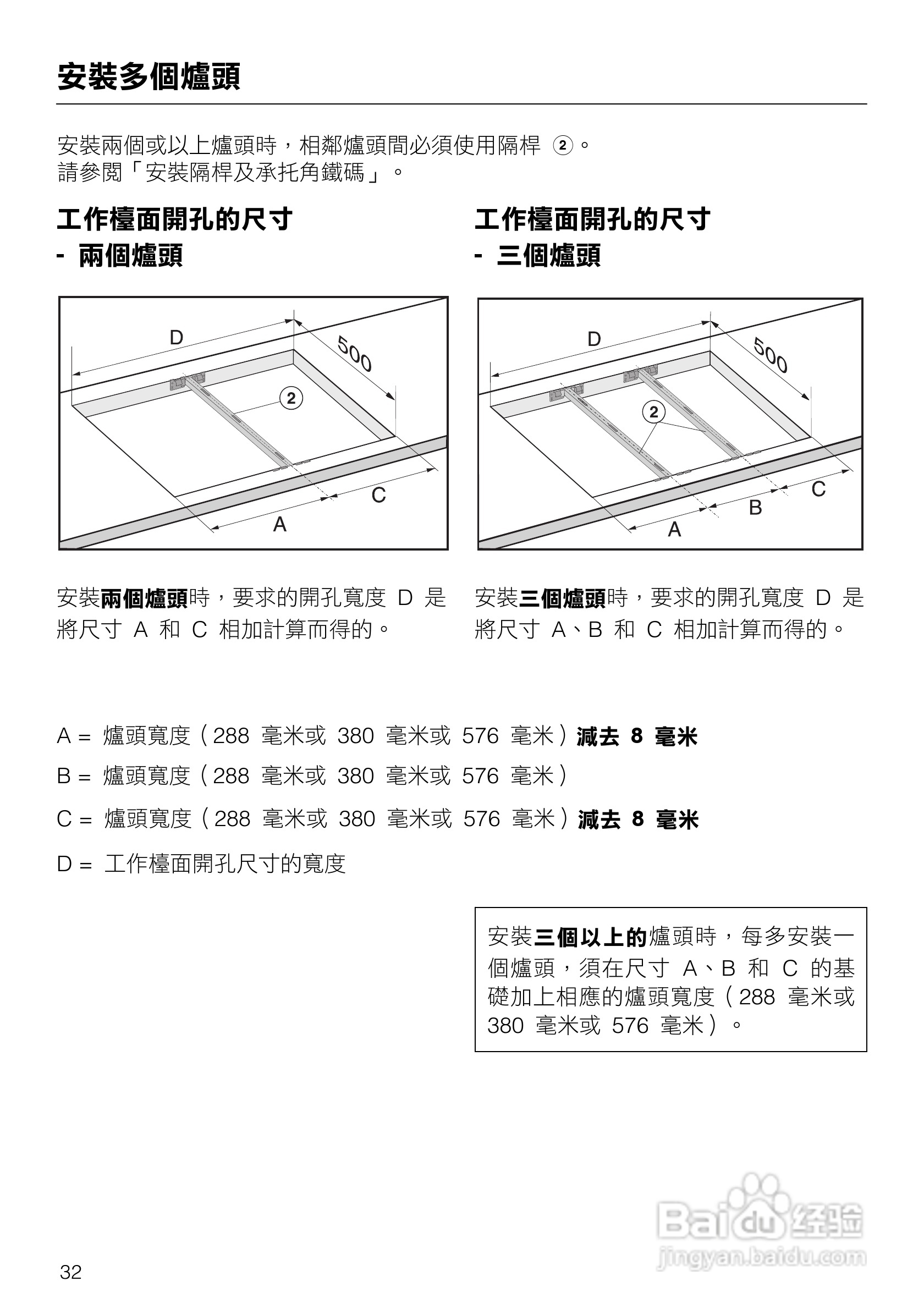 安裝多個爐頭

安裝兩個或以上爐頭時，相鄰爐頭間必須使用隔桿 ②。
請參閱「安裝隔桿及承托角鐵碼」。

工作檯面開孔的尺寸
- 兩個爐頭

D
500
2
C
A

安裝兩個爐頭時，要求的開孔寬度 D 是將尺寸 A 和 C 相加計算而得的。

工作檯面開孔的尺寸
- 三個爐頭

D
500
2
C
B
A

安裝三個爐頭時，要求的開孔寬度 D 是將尺寸 A、B 和 C 相加計算而得的。

A = 爐頭寬度（288 毫米或 380 毫米或 576 毫米）減去 8 毫米

B = 爐頭寬度（288 毫米或 380 毫米或 576 毫米）

C = 爐頭寬度（288 毫米或 380 毫米或 576 毫米）減去 8 毫米

D = 工作檯面開孔尺寸的寬度

安裝三個以上的爐頭時，每多安裝一個爐頭，須在尺寸 A、B 和 C 的基礎加上相應的爐頭寬度（288 毫米或 380 毫米或 576 毫米）。

Baidu 经验
jingyan.baidu.com

32