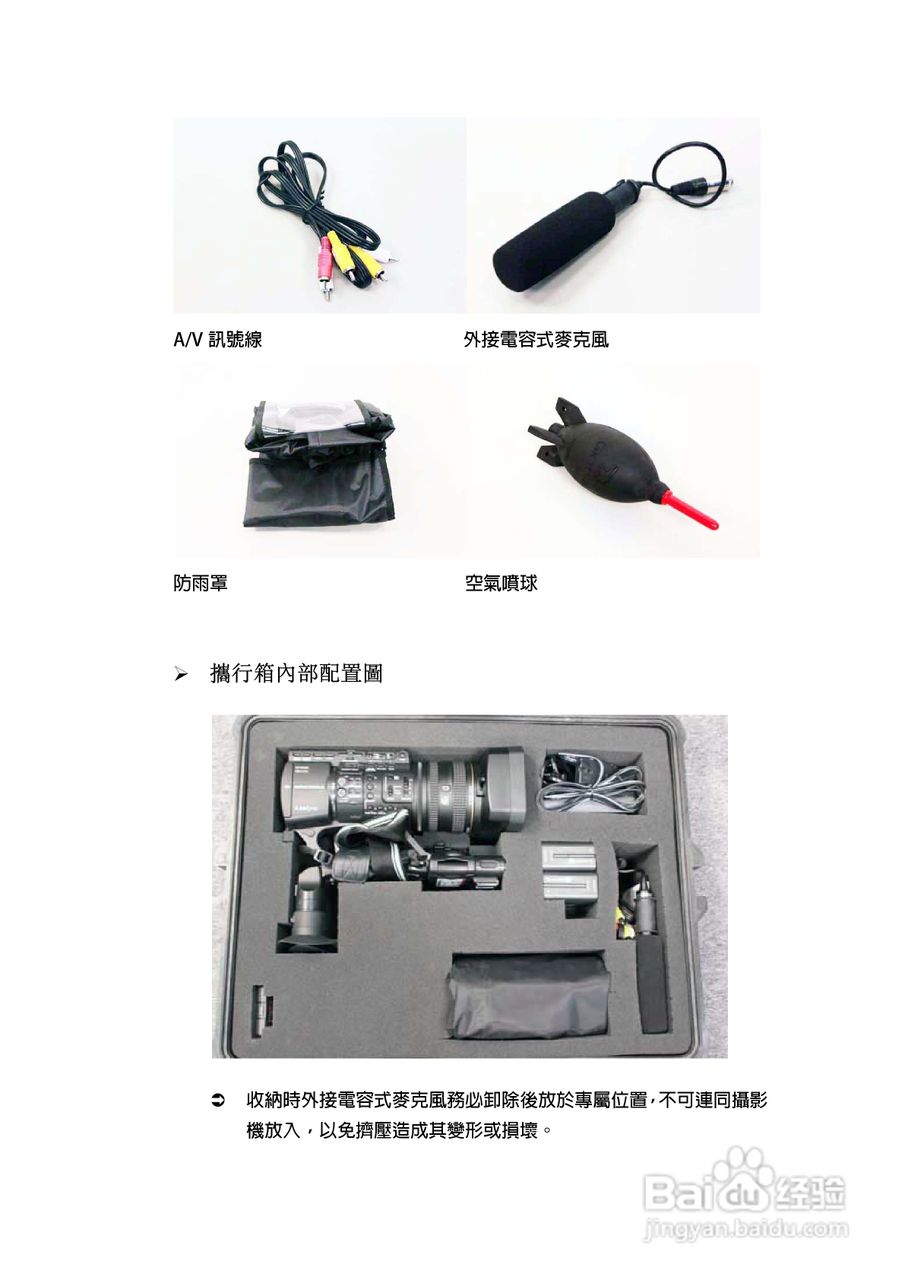 A/V 訊號線

外接電容式麥克風

防雨罩

空氣噴球

➢ 攜行箱內部配置圖

➲ 收納時外接電容式麥克風務必卸除後放於專屬位置，不可連同攝影機放入，以免擠壓造成其變形或損壞。

Baidu 经验
jingyan.baidu.com