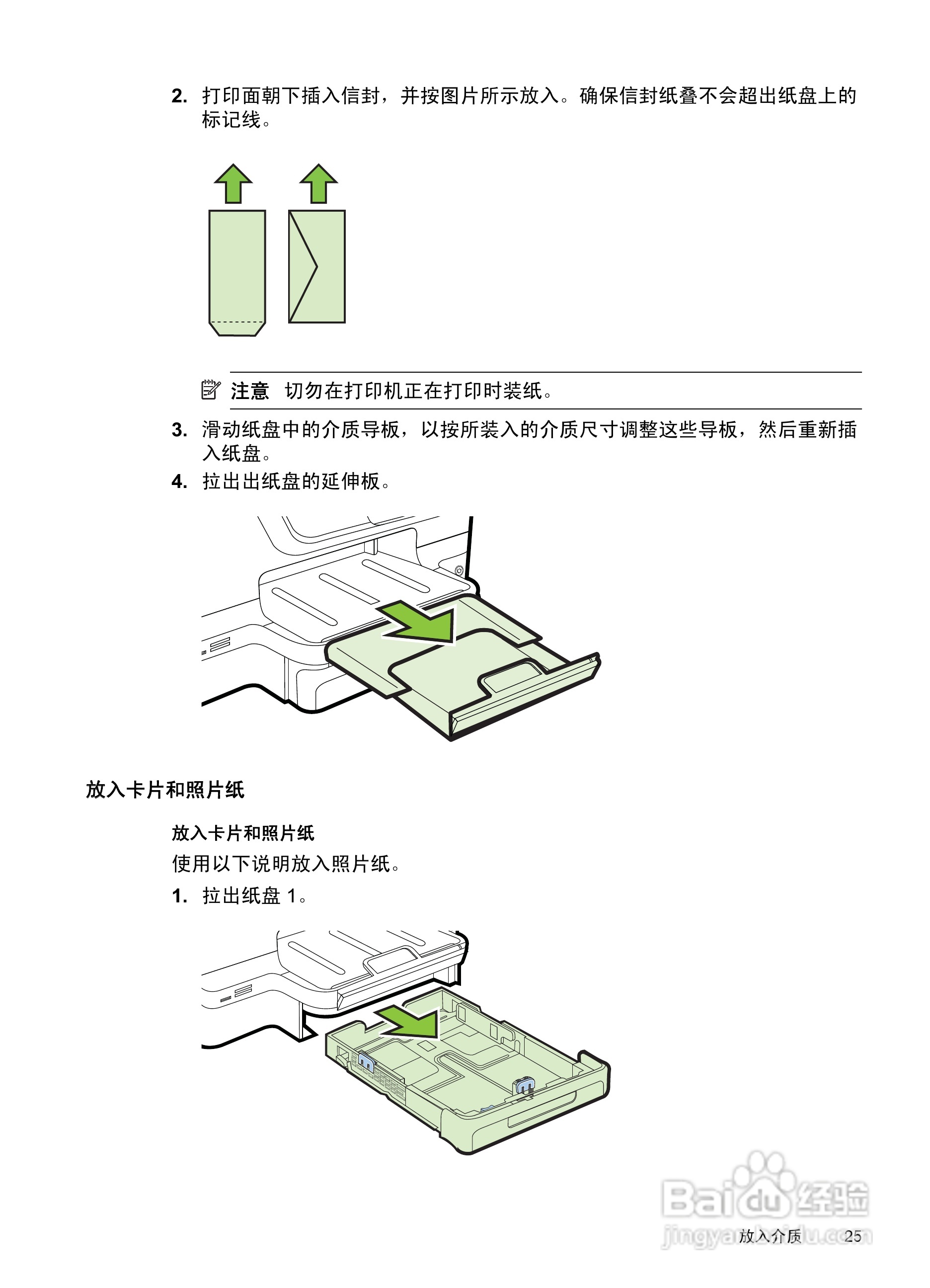 2. 打印面朝下插入信封，并按图片所示放入。确保信封纸叠不会超出纸盘上的标记线。

注意 切勿在打印机正在打印时装纸。

3. 滑动纸盘中的介质导板，以按所装入的介质尺寸调整这些导板，然后重新插入纸盘。

4. 拉出出纸盘的延伸板。

放入卡片和照片纸

放入卡片和照片纸

使用以下说明放入照片纸。

1. 拉出纸盘 1。

Baidu 经验
jingyan.baidu.com

放入介质 25