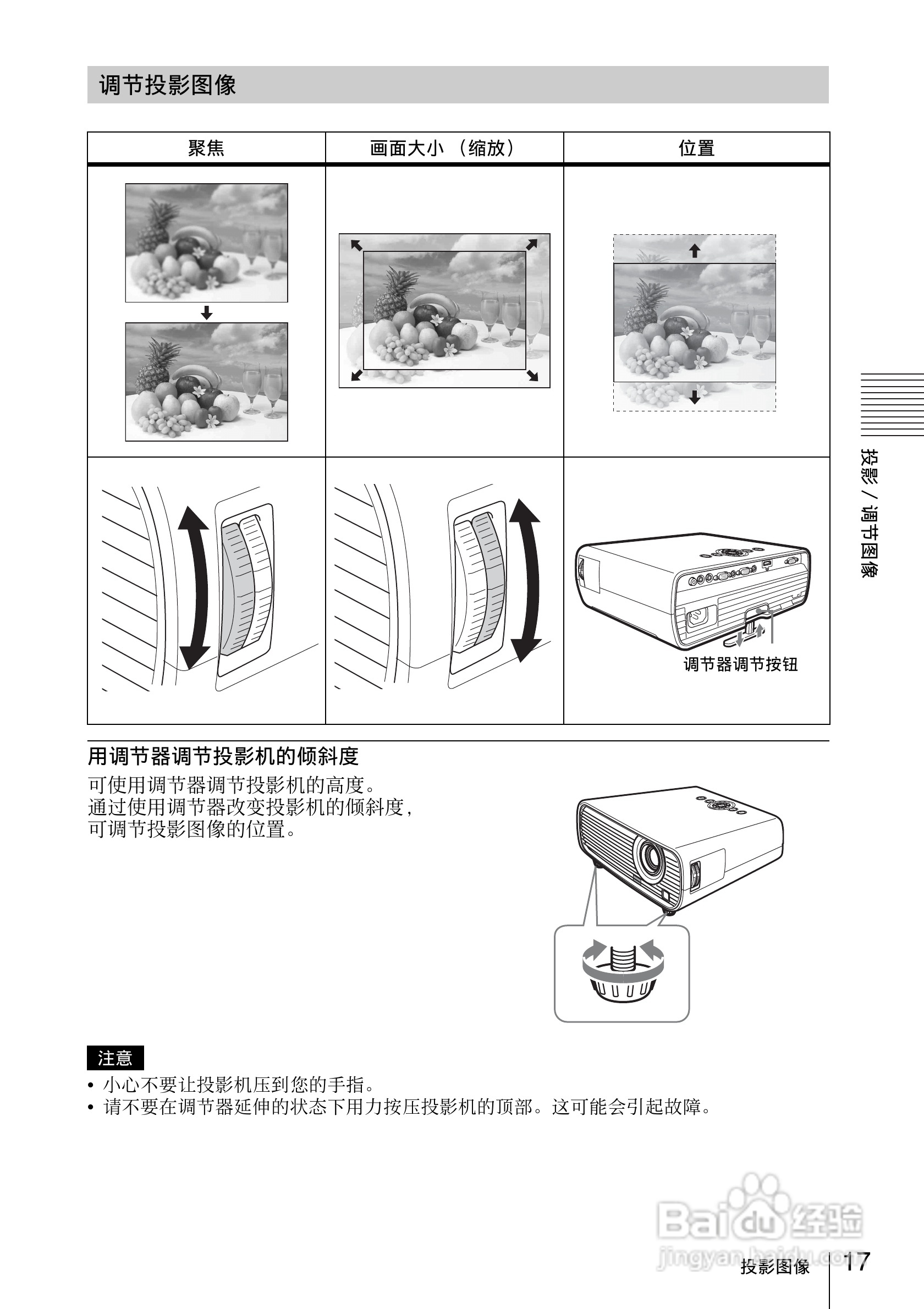 调节投影图像

| 聚焦 | 画面大小 （缩放） | 位置 |
|---|---|---|
| | | |
| | | 调节器调节按钮 |

投影 / 调节图像

用调节器调节投影机的倾斜度

可使用调节器调节投影机的高度。
通过使用调节器改变投影机的倾斜度，
可调节投影图像的位置。

注意

• 小心不要让投影机压到您的手指。
• 请不要在调节器延伸的状态下用力按压投影机的顶部。这可能会引起故障。

Baidu 经验
jingyan.baidu.com

投影图像 17