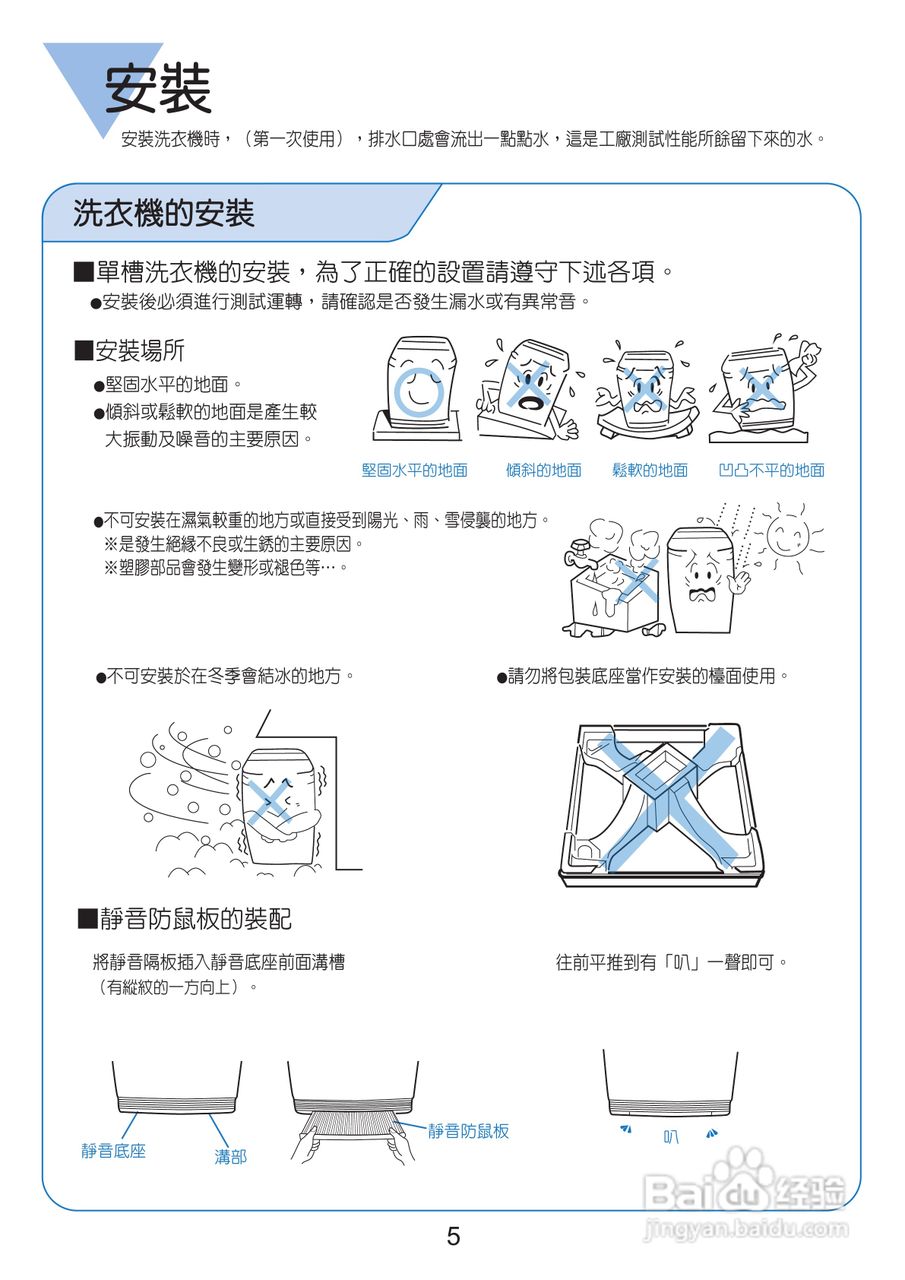 安裝

安裝洗衣機時，（第一次使用），排水口處會流出一點點水，這是工廠測試性能所餘留下來的水。

洗衣機的安裝

■單槽洗衣機的安裝，為了正確的設置請遵守下述各項。
●安裝後必須進行測試運轉，請確認是否發生漏水或有異常音。

■安裝場所
●堅固水平的地面。
●傾斜或鬆軟的地面是產生較大振動及噪音的主要原因。

堅固水平的地面　傾斜的地面　鬆軟的地面　凹凸不平的地面

●不可安裝在濕氣較重的地方或直接受到陽光、雨、雪侵襲的地方。
※是發生絕緣不良或生銹的主要原因。
※塑膠部品會發生變形或褪色等…。

●不可安裝於在冬季會結冰的地方。

●請勿將包裝底座當作安裝的檯面使用。

■靜音防鼠板的裝配

將靜音隔板插入靜音底座前面溝槽（有縱紋的一方向上）。

往前平推到有「叭」一聲即可。

靜音底座　溝部　靜音防鼠板　叭

Baidu 经验
jingyan.baidu.com

5