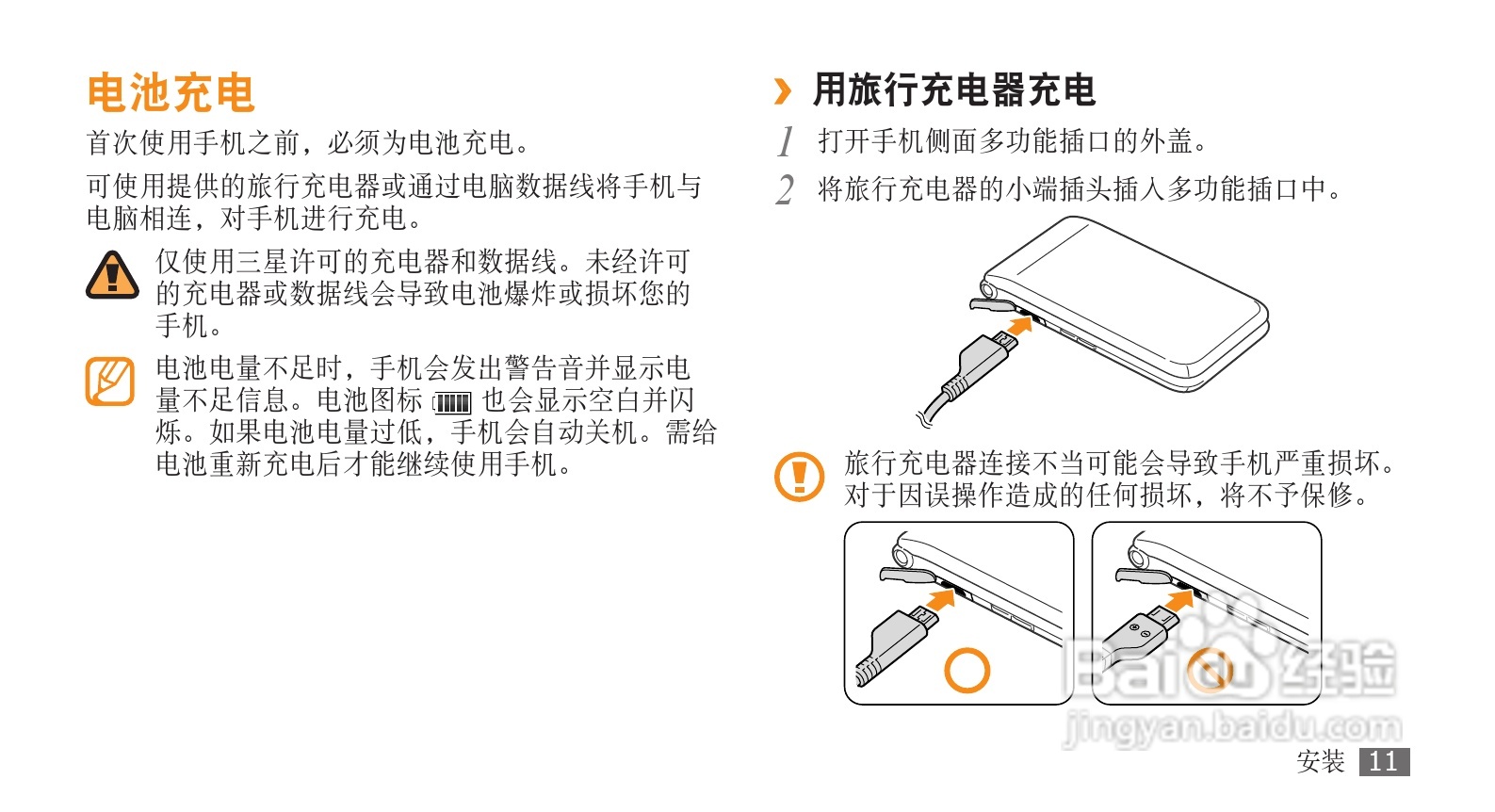 电池充电

首次使用手机之前，必须为电池充电。

可使用提供的旅行充电器或通过电脑数据线将手机与电脑相连，对手机进行充电。

仅使用三星许可的充电器和数据线。未经许可的充电器或数据线会导致电池爆炸或损坏您的手机。

电池电量不足时，手机会发出警告音并显示电量不足信息。电池图标 也会显示空白并闪烁。如果电池电量过低，手机会自动关机。需给电池重新充电后才能继续使用手机。

› 用旅行充电器充电

1 打开手机侧面多功能插口的外盖。

2 将旅行充电器的小端插头插入多功能插口中。

旅行充电器连接不当可能会导致手机严重损坏。对于因误操作造成的任何损坏，将不予保修。

Baidu 经验
jingyan.baidu.com

安装 11