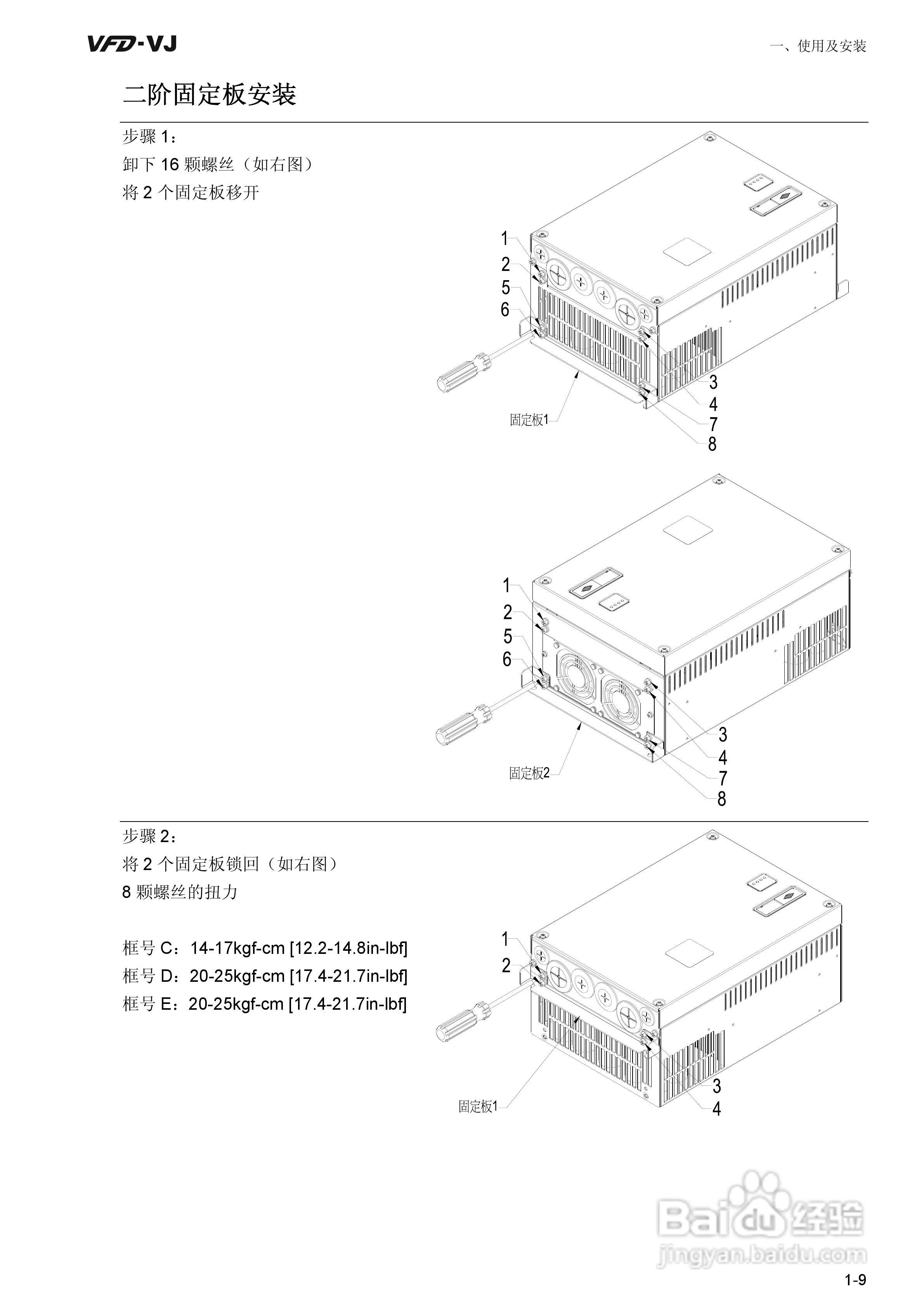 VFD-VJ

一、使用及安装

二阶固定板安装

步骤 1：
卸下 16 颗螺丝（如右图）
将 2 个固定板移开

1
2
5
6
3
4
7
8
固定板1

1
2
5
6
3
4
7
8
固定板2

步骤 2：
将 2 个固定板锁回（如右图）
8 颗螺丝的扭力

框号 C：14-17kgf-cm [12.2-14.8in-lbf]
框号 D：20-25kgf-cm [17.4-21.7in-lbf]
框号 E：20-25kgf-cm [17.4-21.7in-lbf]

1
2
3
4
固定板1

Baidu 经验
jingyan.baidu.com

1-9