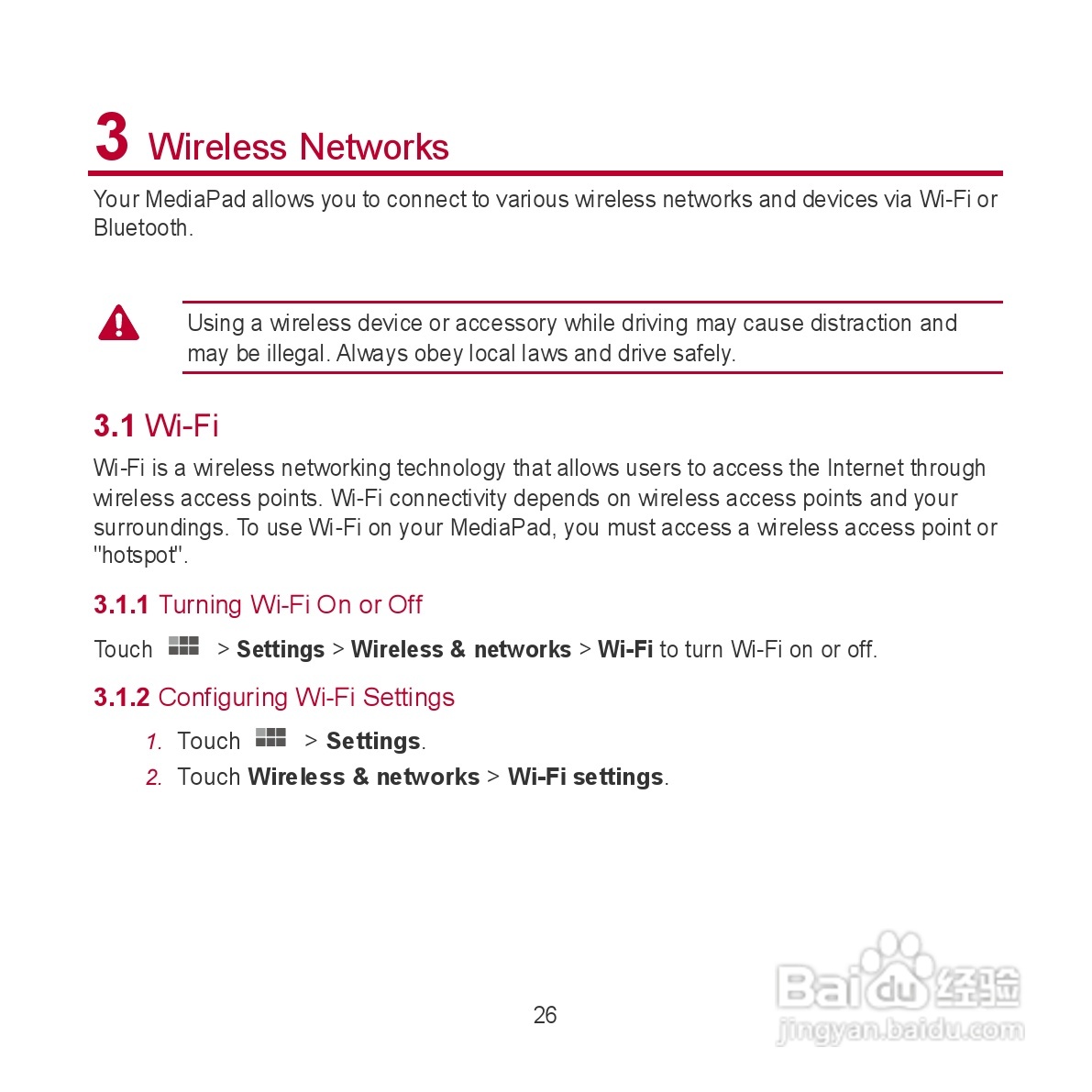 3 Wireless Networks

Your MediaPad allows you to connect to various wireless networks and devices via Wi-Fi or Bluetooth.

Using a wireless device or accessory while driving may cause distraction and may be illegal. Always obey local laws and drive safely.

3.1 Wi-Fi

Wi-Fi is a wireless networking technology that allows users to access the Internet through wireless access points. Wi-Fi connectivity depends on wireless access points and your surroundings. To use Wi-Fi on your MediaPad, you must access a wireless access point or "hotspot".

3.1.1 Turning Wi-Fi On or Off

Touch > Settings > Wireless & networks > Wi-Fi to turn Wi-Fi on or off.

3.1.2 Configuring Wi-Fi Settings

1. Touch > Settings.
2. Touch Wireless & networks > Wi-Fi settings.

26

Baidu 经验
jingyan.baidu.com