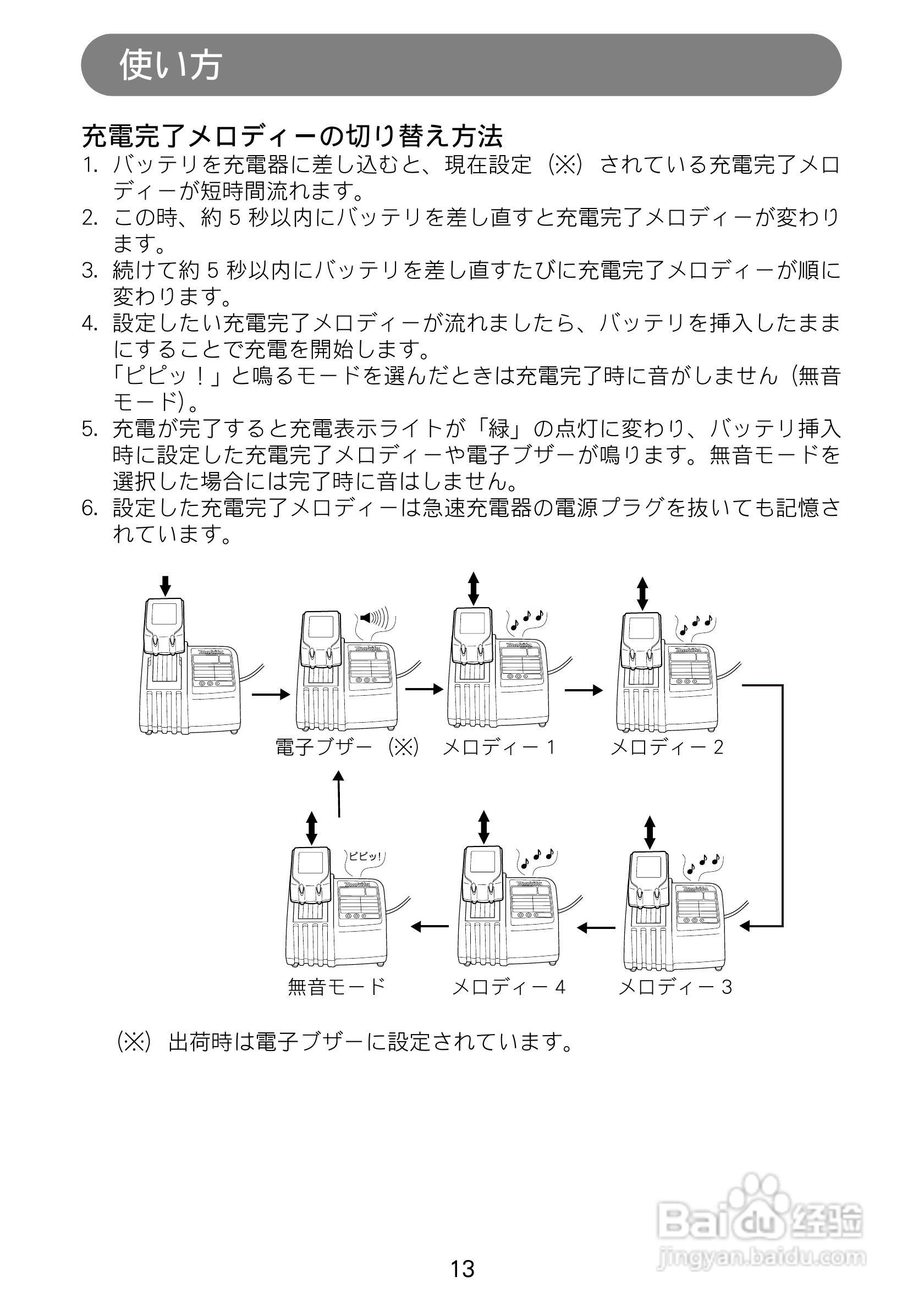 使い方

充電完了メロディーの切り替え方法

1. バッテリを充電器に差し込むと、現在設定（※）されている充電完了メロディーが短時間流れます。
2. この時、約 5 秒以内にバッテリを差し直すと充電完了メロディーが変わります。
3. 続けて約 5 秒以内にバッテリを差し直すたびに充電完了メロディーが順に変わります。
4. 設定したい充電完了メロディーが流れましたら、バッテリを挿入したままにすることで充電を開始します。
「ピピッ！」と鳴るモードを選んだときは充電完了時に音がしません（無音モード）。
5. 充電が完了すると充電表示ライトが「緑」の点灯に変わり、バッテリ挿入時に設定した充電完了メロディーや電子ブザーが鳴ります。無音モードを選択した場合には完了時に音はしません。
6. 設定した充電完了メロディーは急速充電器の電源プラグを抜いても記憶されています。

電子ブザー（※）
メロディー 1
メロディー 2
ピピッ!
無音モード
メロディー 4
メロディー 3

（※）出荷時は電子ブザーに設定されています。

Baidu 经验
jingyan.baidu.com

13