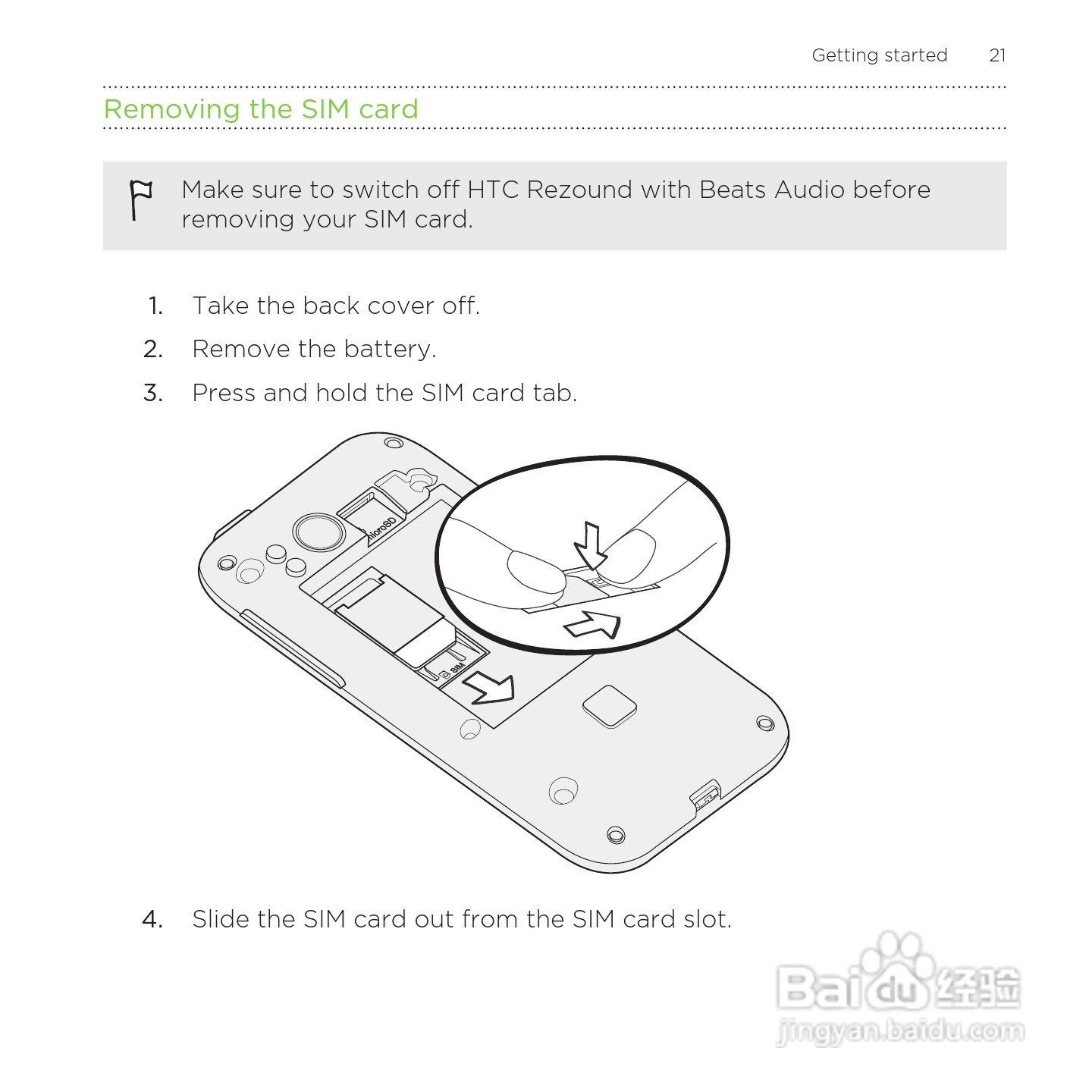 Getting started 21

Removing the SIM card

Make sure to switch off HTC Rezound with Beats Audio before removing your SIM card.

1. Take the back cover off.
2. Remove the battery.
3. Press and hold the SIM card tab.

microSD

SIM

4. Slide the SIM card out from the SIM card slot.

Baidu经验
jingyan.baidu.com