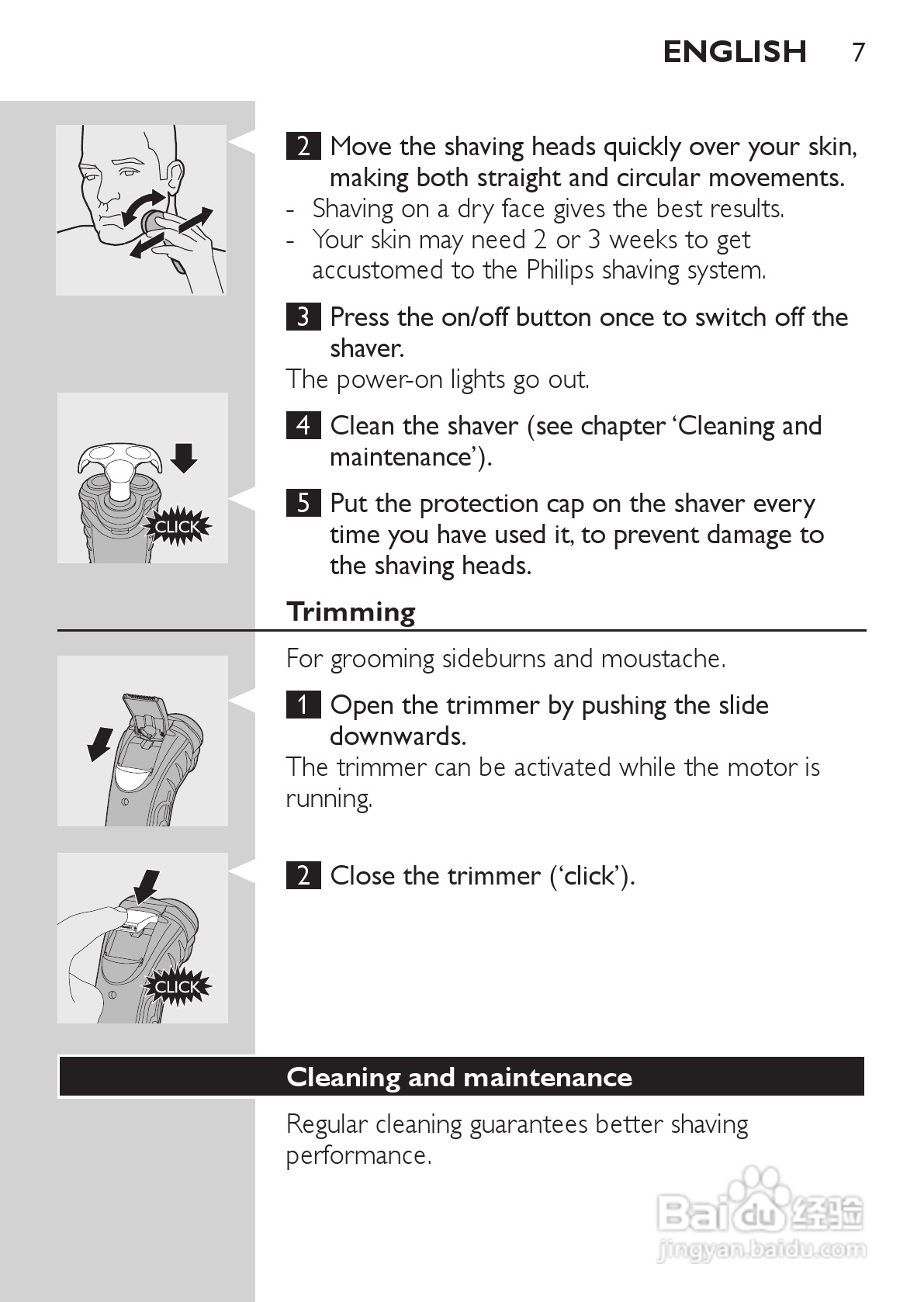 ENGLISH 7

2 Move the shaving heads quickly over your skin, making both straight and circular movements.
- Shaving on a dry face gives the best results.
- Your skin may need 2 or 3 weeks to get accustomed to the Philips shaving system.

3 Press the on/off button once to switch off the shaver.
The power-on lights go out.

4 Clean the shaver (see chapter 'Cleaning and maintenance').

CLICK

5 Put the protection cap on the shaver every time you have used it, to prevent damage to the shaving heads.

Trimming

For grooming sideburns and moustache.

1 Open the trimmer by pushing the slide downwards.
The trimmer can be activated while the motor is running.

2 Close the trimmer ('click').

CLICK

Cleaning and maintenance

Regular cleaning guarantees better shaving performance.

Baidu 经验
jingyan.baidu.com