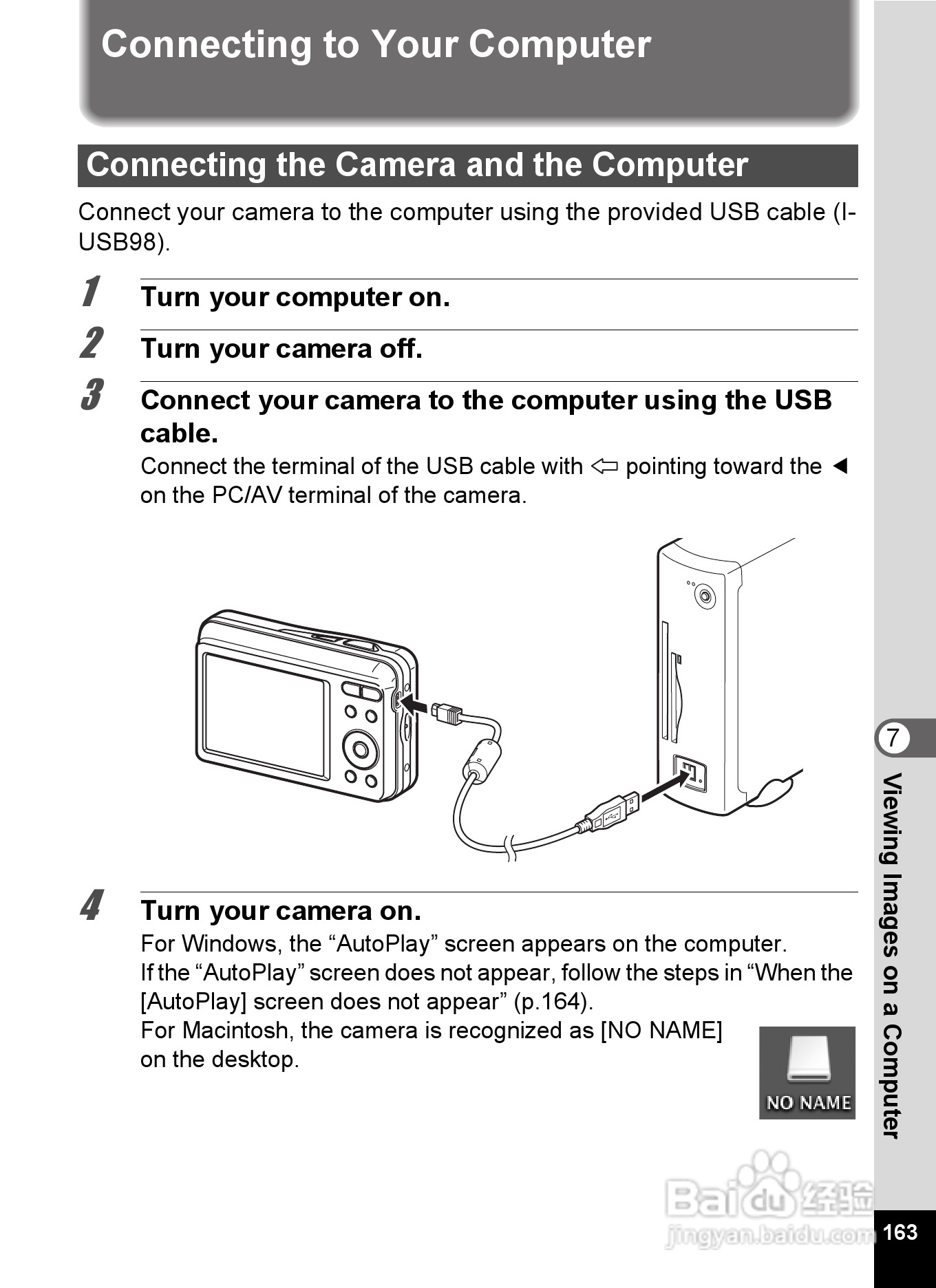 Connecting to Your Computer

Connecting the Camera and the Computer

Connect your camera to the computer using the provided USB cable (I-USB98).

1 Turn your computer on.

2 Turn your camera off.

3 Connect your camera to the computer using the USB cable.

Connect the terminal of the USB cable with ⇦ pointing toward the ◄ on the PC/AV terminal of the camera.

4 Turn your camera on.

For Windows, the “AutoPlay” screen appears on the computer.
If the “AutoPlay” screen does not appear, follow the steps in “When the [AutoPlay] screen does not appear” (p.164).
For Macintosh, the camera is recognized as [NO NAME] on the desktop.

NO NAME

7

Viewing Images on a Computer

Baidu 经验
jingyan.baidu.com

163