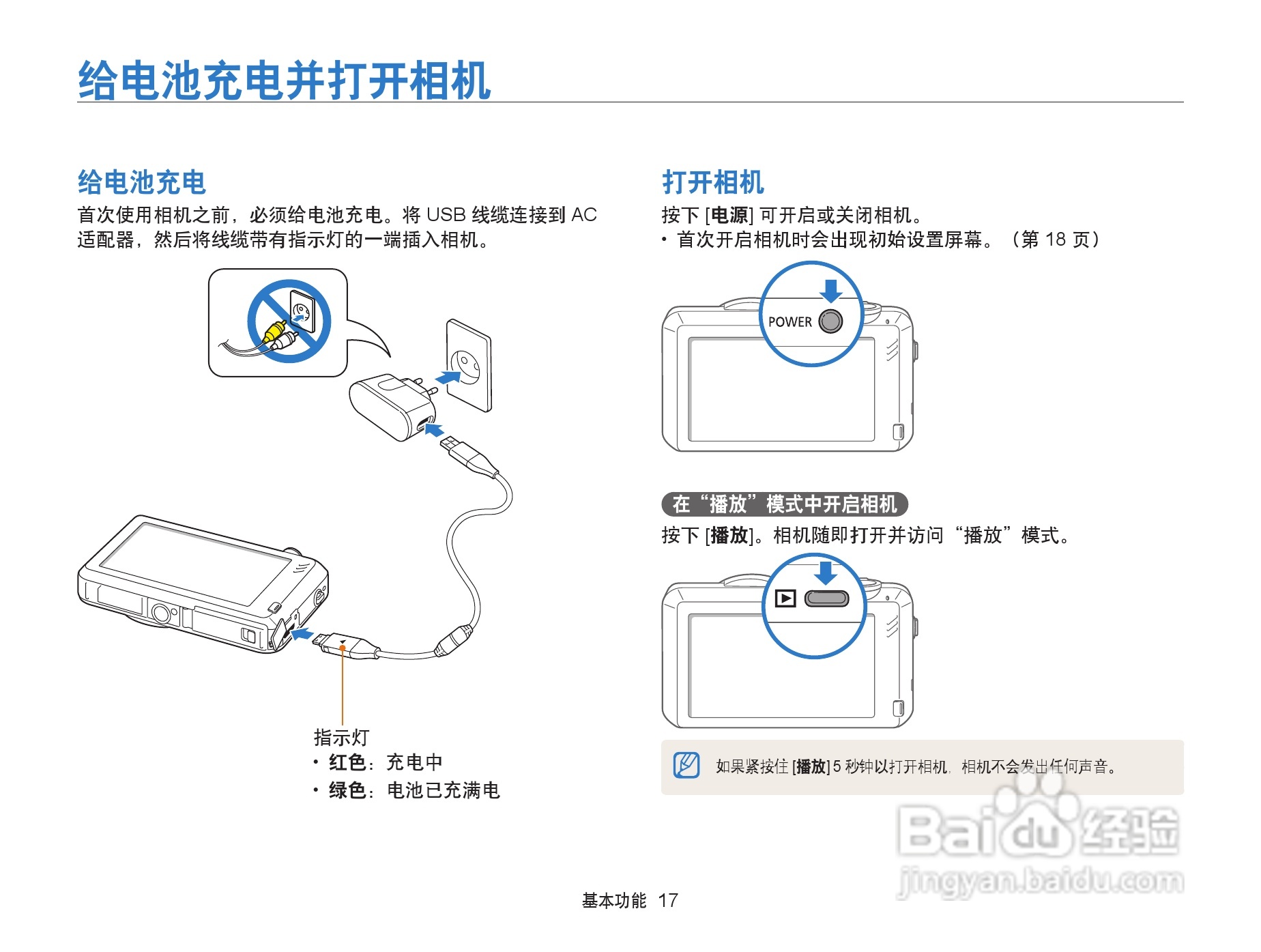 给电池充电并打开相机

给电池充电

首次使用相机之前，必须给电池充电。将 USB 线缆连接到 AC 适配器，然后将线缆带有指示灯的一端插入相机。

指示灯
• 红色：充电中
• 绿色：电池已充满电

打开相机

按下 [电源] 可开启或关闭相机。
• 首次开启相机时会出现初始设置屏幕。（第 18 页）

POWER

在“播放”模式中开启相机

按下 [播放]。相机随即打开并访问“播放”模式。

如果紧按住 [播放] 5 秒钟以打开相机，相机不会发出任何声音。

Baidu 经验
jingyan.baidu.com

基本功能 17