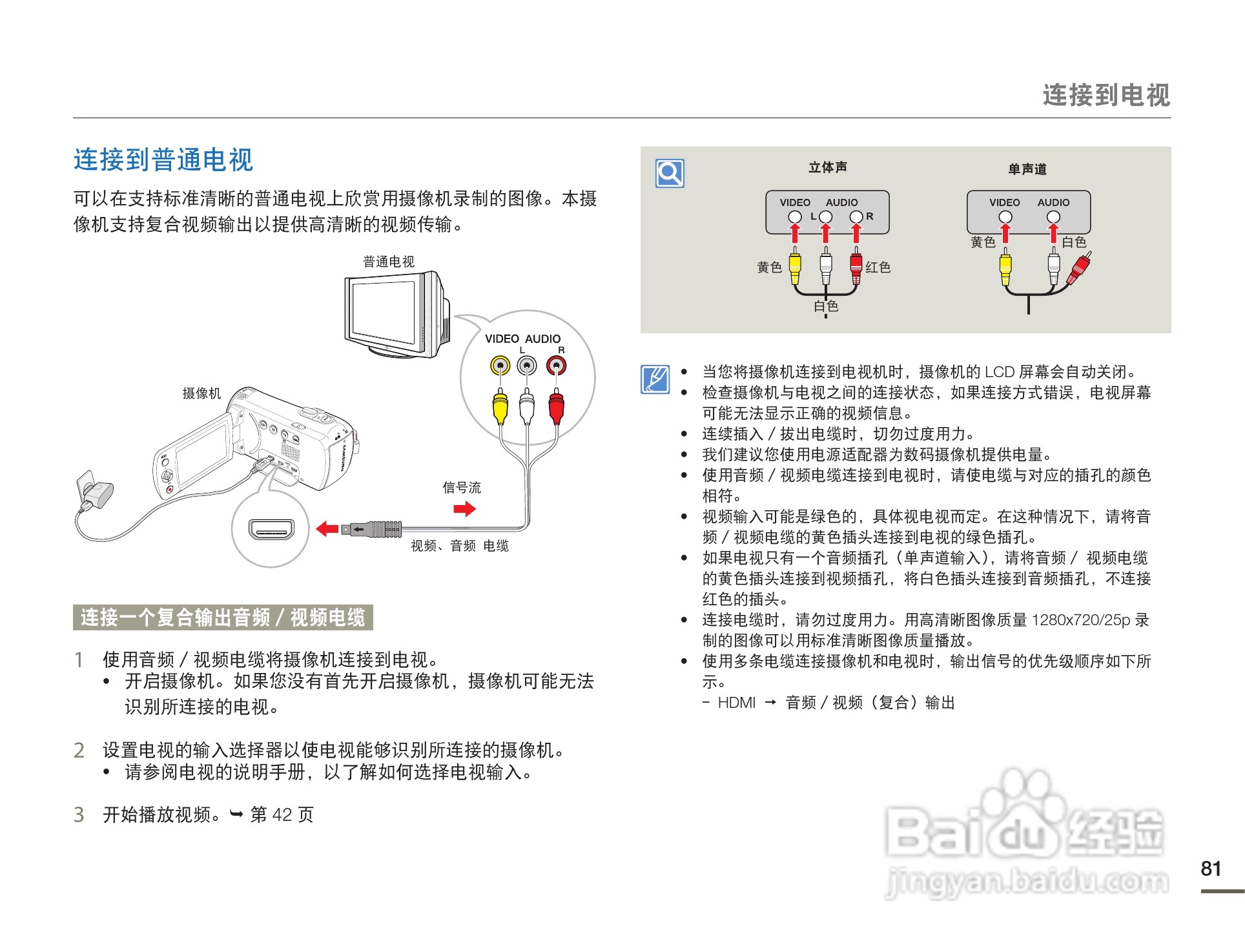 连接到电视

连接到普通电视

可以在支持标准清晰的普通电视上欣赏用摄像机录制的图像。本摄像机支持复合视频输出以提供高清晰的视频传输。

普通电视

VIDEO AUDIO
L R

摄像机

信号流

视频、音频 电缆

连接一个复合输出音频 / 视频电缆

1 使用音频 / 视频电缆将摄像机连接到电视。
• 开启摄像机。如果您没有首先开启摄像机，摄像机可能无法识别所连接的电视。

2 设置电视的输入选择器以使电视能够识别所连接的摄像机。
• 请参阅电视的说明手册，以了解如何选择电视输入。

3 开始播放视频。➥ 第 42 页

立体声

VIDEO AUDIO
L R

黄色 红色
白色

单声道

VIDEO AUDIO

黄色 白色

• 当您将摄像机连接到电视机时，摄像机的 LCD 屏幕会自动关闭。
• 检查摄像机与电视之间的连接状态，如果连接方式错误，电视屏幕可能无法显示正确的视频信息。
• 连续插入 / 拔出电缆时，切勿过度用力。
• 我们建议您使用电源适配器为数码摄像机提供电量。
• 使用音频 / 视频电缆连接到电视时，请使电缆与对应的插孔的颜色相符。
• 视频输入可能是绿色的，具体视电视而定。在这种情况下，请将音频 / 视频电缆的黄色插头连接到电视的绿色插孔。
• 如果电视只有一个音频插孔（单声道输入），请将音频 / 视频电缆的黄色插头连接到视频插孔，将白色插头连接到音频插孔，不连接红色的插头。
• 连接电缆时，请勿过度用力。用高清晰图像质量 1280x720/25p 录制的图像可以用标准清晰图像质量播放。
• 使用多条电缆连接摄像机和电视时，输出信号的优先级顺序如下所示。
- HDMI → 音频 / 视频（复合）输出

Baidu 经验
jingyan.baidu.com

81