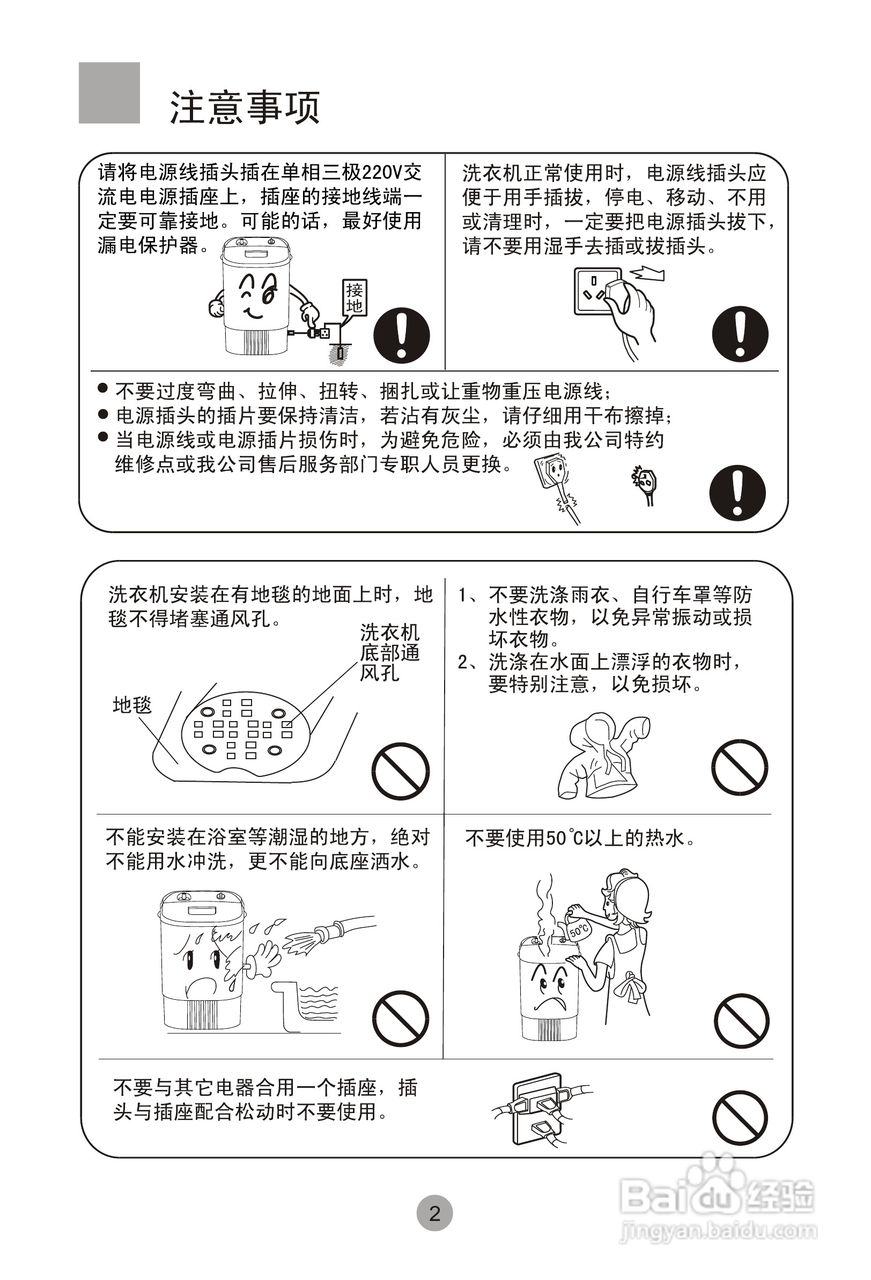 注意事项

请将电源线插头插在单相三极220V交流电电源插座上，插座的接地线端一定要可靠接地。可能的话，最好使用漏电保护器。

接地

洗衣机正常使用时，电源线插头应便于用手插拔，停电、移动、不用或清理时，一定要把电源插头拔下，请不要用湿手去插或拔插头。

● 不要过度弯曲、拉伸、扭转、捆扎或让重物重压电源线；
● 电源插头的插片要保持清洁，若沾有灰尘，请仔细用干布擦掉；
● 当电源线或电源插片损伤时，为避免危险，必须由我公司特约维修点或我公司售后服务部门专职人员更换。

洗衣机安装在有地毯的地面上时，地毯不得堵塞通风孔。

洗衣机底部通风孔

地毯

1、不要洗涤雨衣、自行车罩等防水性衣物，以免异常振动或损坏衣物。
2、洗涤在水面上漂浮的衣物时，要特别注意，以免损坏。

不能安装在浴室等潮湿的地方，绝对不能用水冲洗，更不能向底座洒水。

不要使用50℃以上的热水。

50℃

不要与其它电器合用一个插座，插头与插座配合松动时不要使用。

2

Baidu经验
jingyan.baidu.com