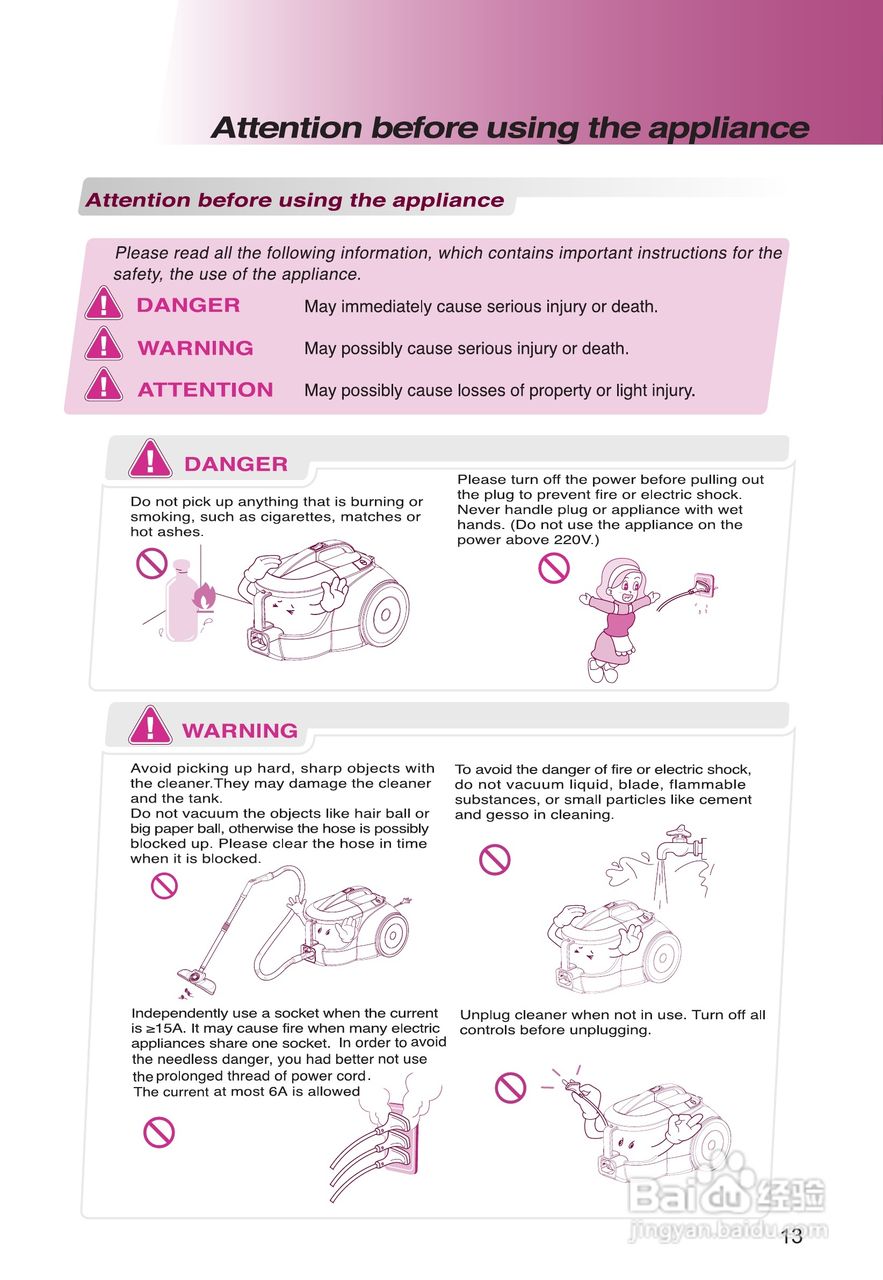 Attention before using the appliance

Attention before using the appliance

Please read all the following information, which contains important instructions for the safety, the use of the appliance.

DANGER May immediately cause serious injury or death.

WARNING May possibly cause serious injury or death.

ATTENTION May possibly cause losses of property or light injury.

DANGER

Do not pick up anything that is burning or smoking, such as cigarettes, matches or hot ashes.

Please turn off the power before pulling out the plug to prevent fire or electric shock. Never handle plug or appliance with wet hands. (Do not use the appliance on the power above 220V.)

WARNING

Avoid picking up hard, sharp objects with the cleaner.They may damage the cleaner and the tank.
Do not vacuum the objects like hair ball or big paper ball, otherwise the hose is possibly blocked up. Please clear the hose in time when it is blocked.

To avoid the danger of fire or electric shock, do not vacuum liquid, blade, flammable substances, or small particles like cement and gesso in cleaning.

Independently use a socket when the current is ≥15A. It may cause fire when many electric appliances share one socket. In order to avoid the needless danger, you had better not use the prolonged thread of power cord.
The current at most 6A is allowed

Unplug cleaner when not in use. Turn off all controls before unplugging.

Baidu 经验
jingyan.baidu.com

13