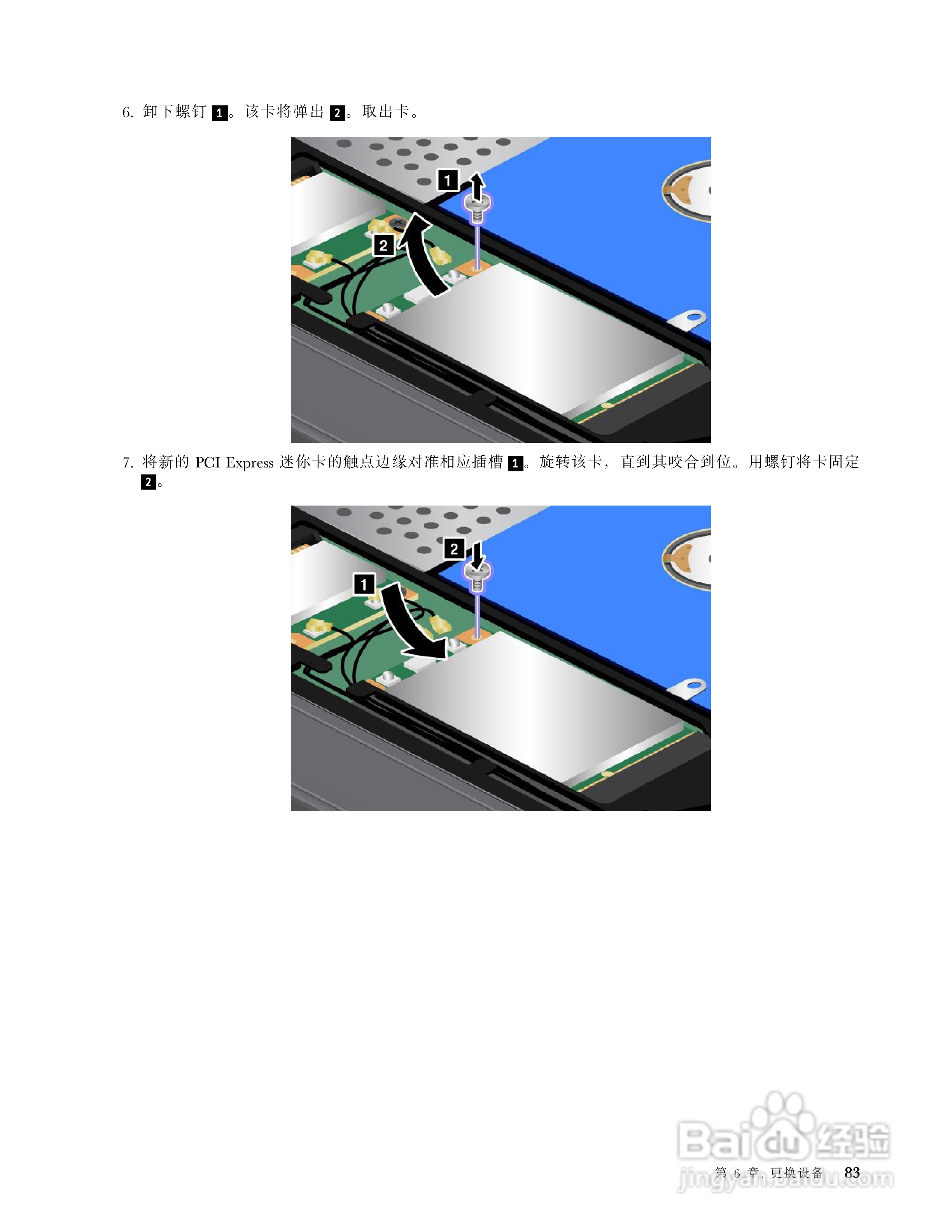 6. 卸下螺钉 1。该卡将弹出 2。取出卡。

1

2

7. 将新的 PCI Express 迷你卡的触点边缘对准相应插槽 1。旋转该卡，直到其咬合到位。用螺钉将卡固定 2。

2

1

Baidu 经验
jingyan.baidu.com

第 6 章. 更换设备 83