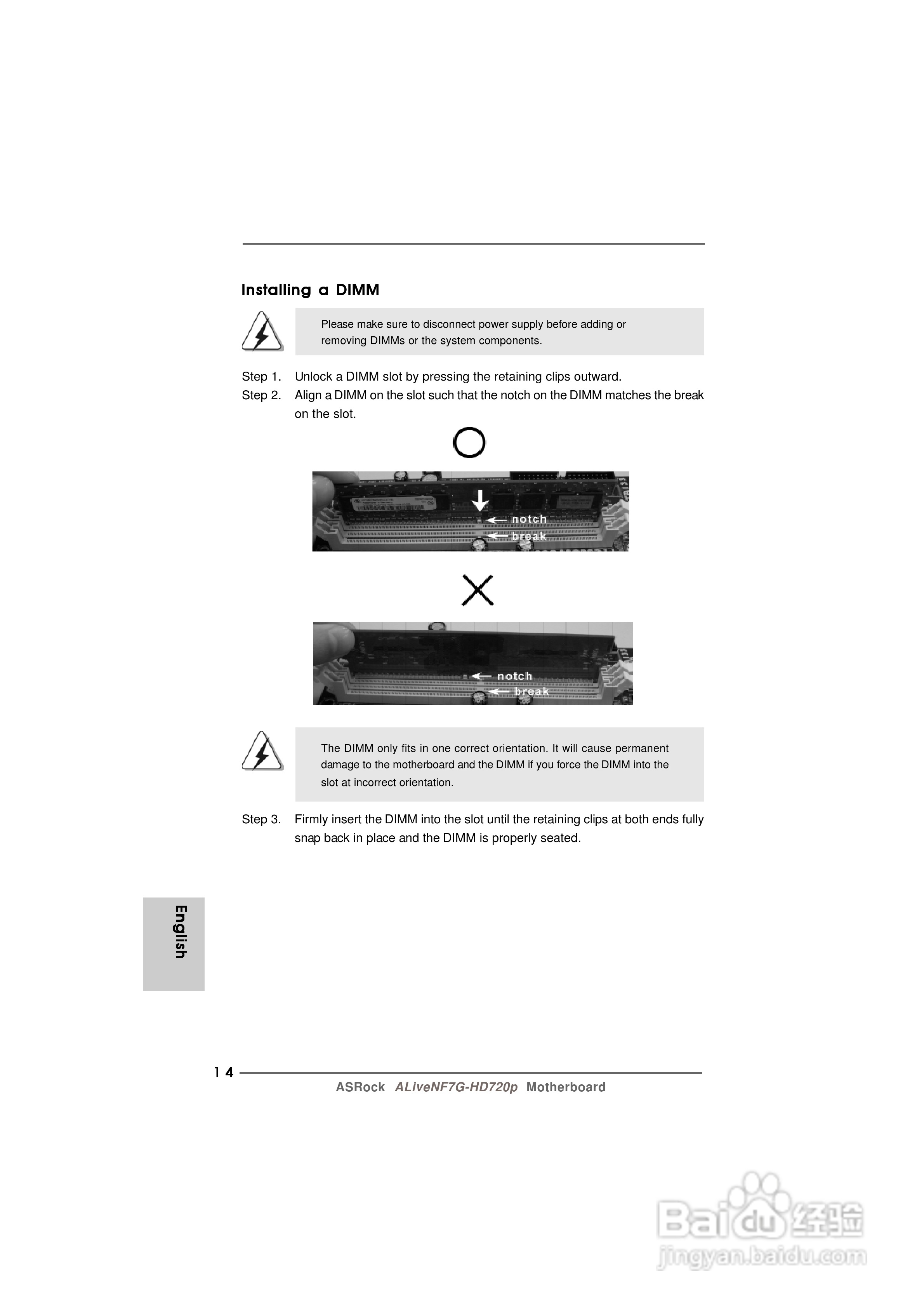 Installing a DIMM

Please make sure to disconnect power supply before adding or removing DIMMs or the system components.

Step 1. Unlock a DIMM slot by pressing the retaining clips outward.
Step 2. Align a DIMM on the slot such that the notch on the DIMM matches the break on the slot.

notch
break

notch
break

The DIMM only fits in one correct orientation. It will cause permanent damage to the motherboard and the DIMM if you force the DIMM into the slot at incorrect orientation.

Step 3. Firmly insert the DIMM into the slot until the retaining clips at both ends fully snap back in place and the DIMM is properly seated.

English

14

ASRock ALiveNF7G-HD720p Motherboard

Baidu经验
jingyan.baidu.com