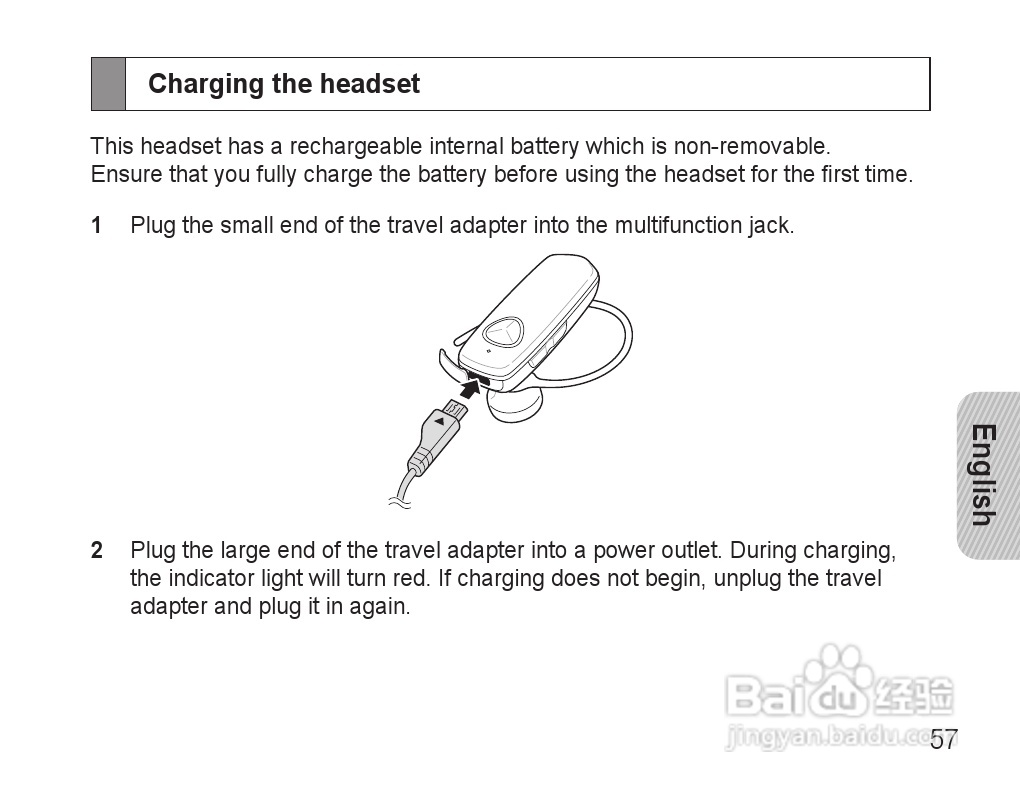 Charging the headset

This headset has a rechargeable internal battery which is non-removable. Ensure that you fully charge the battery before using the headset for the first time.

1 Plug the small end of the travel adapter into the multifunction jack.

2 Plug the large end of the travel adapter into a power outlet. During charging, the indicator light will turn red. If charging does not begin, unplug the travel adapter and plug it in again.

English

Baidu 经验
jingyan.baidu.com

57