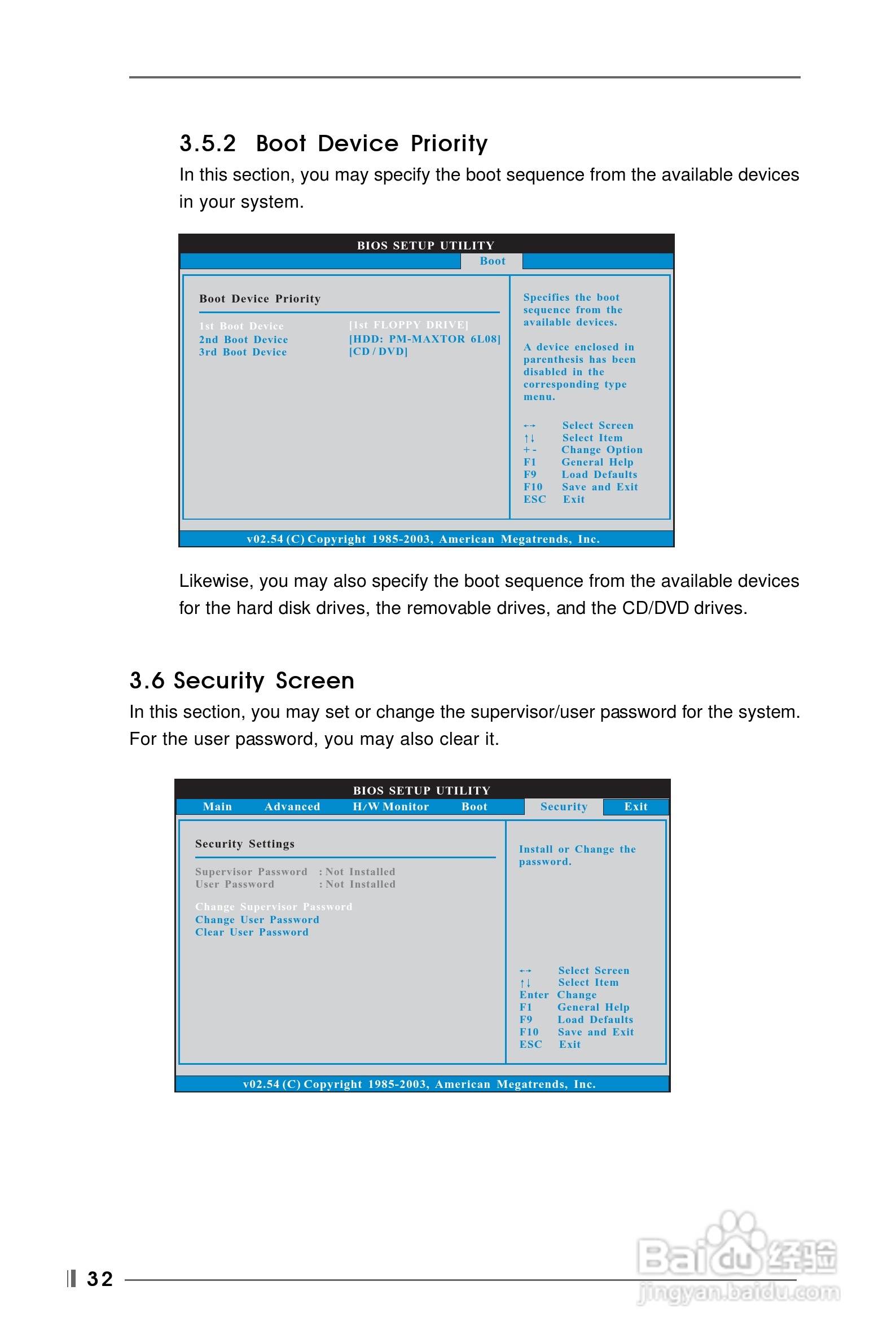 3.5.2 Boot Device Priority

In this section, you may specify the boot sequence from the available devices in your system.

BIOS SETUP UTILITY

Boot

Boot Device Priority

1st Boot Device [1st FLOPPY DRIVE]
2nd Boot Device [HDD: PM-MAXTOR 6L08]
3rd Boot Device [CD / DVD]

Specifies the boot sequence from the available devices.

A device enclosed in parenthesis has been disabled in the corresponding type menu.

←→ Select Screen
↑↓ Select Item
+ - Change Option
F1 General Help
F9 Load Defaults
F10 Save and Exit
ESC Exit

v02.54 (C) Copyright 1985-2003, American Megatrends, Inc.

Likewise, you may also specify the boot sequence from the available devices for the hard disk drives, the removable drives, and the CD/DVD drives.

3.6 Security Screen

In this section, you may set or change the supervisor/user password for the system. For the user password, you may also clear it.

BIOS SETUP UTILITY

Main Advanced H/W Monitor Boot Security Exit

Security Settings

Supervisor Password : Not Installed
User Password : Not Installed

Change Supervisor Password
Change User Password
Clear User Password

Install or Change the password.

←→ Select Screen
↑↓ Select Item
Enter Change
F1 General Help
F9 Load Defaults
F10 Save and Exit
ESC Exit

v02.54 (C) Copyright 1985-2003, American Megatrends, Inc.

32

Baidu 经验
jingyan.baidu.com