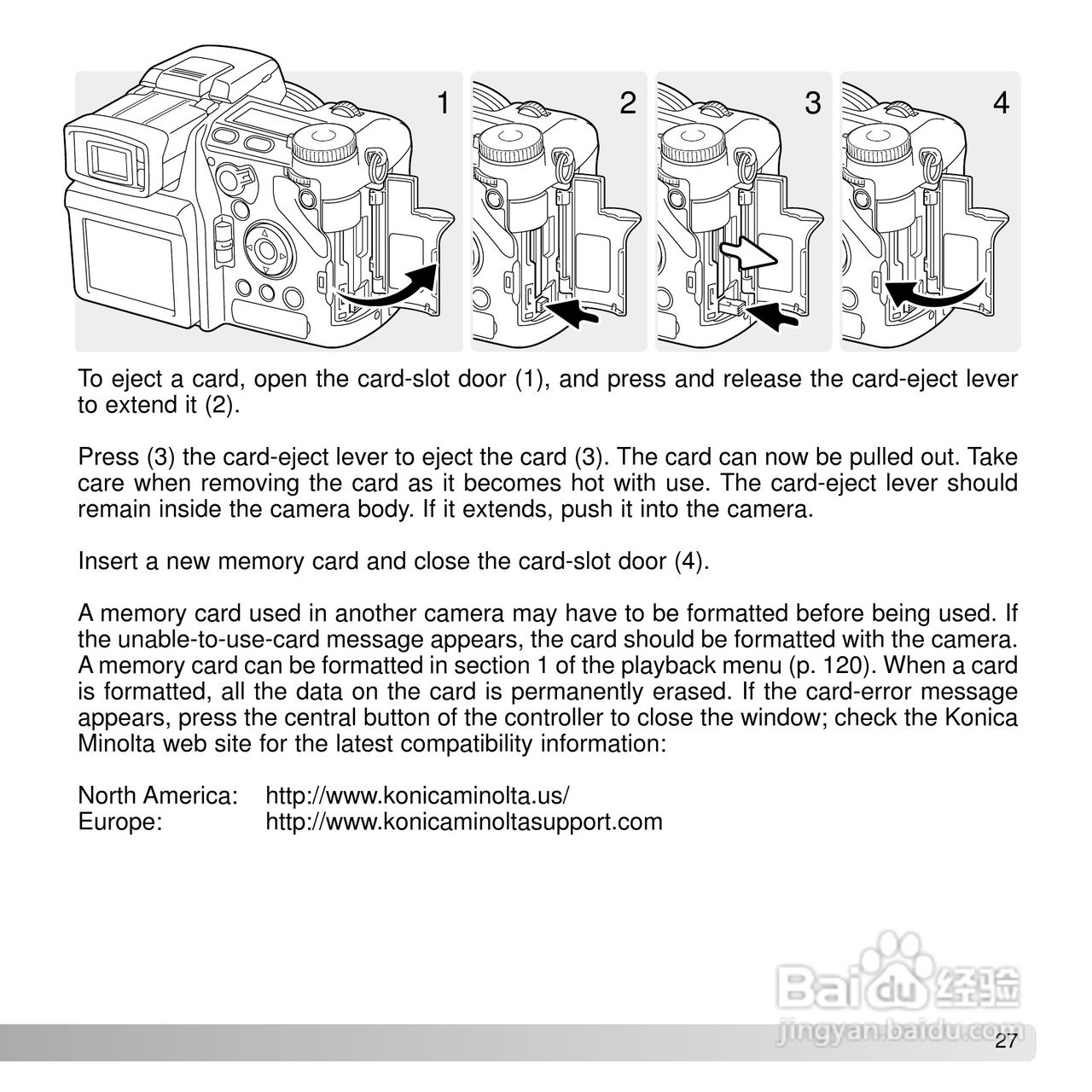 1 2 3 4

To eject a card, open the card-slot door (1), and press and release the card-eject lever to extend it (2).

Press (3) the card-eject lever to eject the card (3). The card can now be pulled out. Take care when removing the card as it becomes hot with use. The card-eject lever should remain inside the camera body. If it extends, push it into the camera.

Insert a new memory card and close the card-slot door (4).

A memory card used in another camera may have to be formatted before being used. If the unable-to-use-card message appears, the card should be formatted with the camera. A memory card can be formatted in section 1 of the playback menu (p. 120). When a card is formatted, all the data on the card is permanently erased. If the card-error message appears, press the central button of the controller to close the window; check the Konica Minolta web site for the latest compatibility information:

North America: http://www.konicaminolta.us/
Europe: http://www.konicaminoltasupport.com

Baidu 经验
jingyan.baidu.com

27