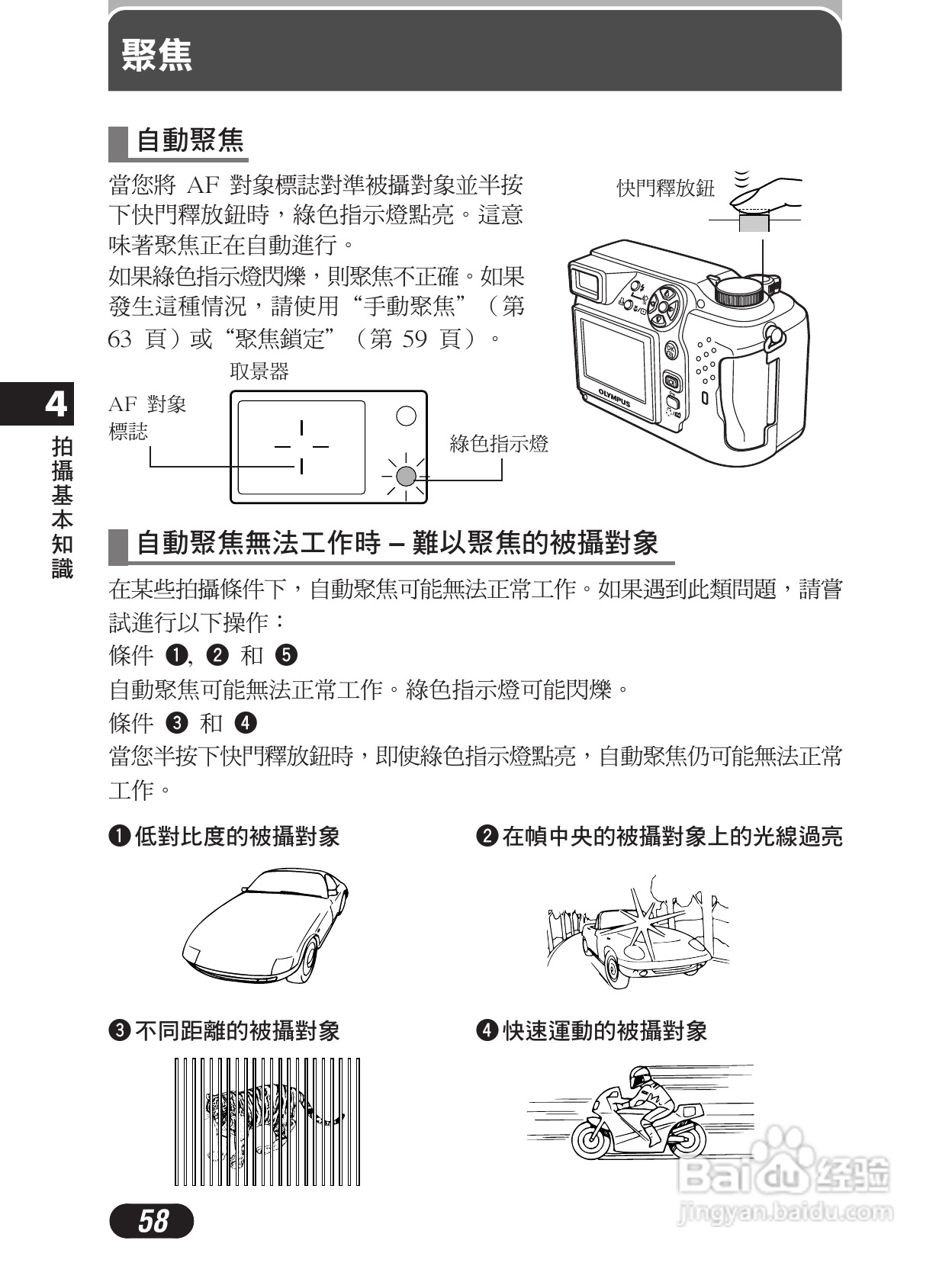 聚焦

自動聚焦

當您將 AF 對象標誌對準被攝對象並半按下快門釋放鈕時，綠色指示燈點亮。這意味著聚焦正在自動進行。
如果綠色指示燈閃爍，則聚焦不正確。如果發生這種情況，請使用“手動聚焦”（第 63 頁）或“聚焦鎖定”（第 59 頁）。

快門釋放鈕

OLYMPUS

取景器

AF 對象標誌

綠色指示燈

4

拍攝基本知識

自動聚焦無法工作時 – 難以聚焦的被攝對象

在某些拍攝條件下，自動聚焦可能無法正常工作。如果遇到此類問題，請嘗試進行以下操作：
條件 ❶, ❷ 和 ❺
自動聚焦可能無法正常工作。綠色指示燈可能閃爍。
條件 ❸ 和 ❹
當您半按下快門釋放鈕時，即使綠色指示燈點亮，自動聚焦仍可能無法正常工作。

❶ 低對比度的被攝對象

❷ 在幀中央的被攝對象上的光線過亮

❸ 不同距離的被攝對象

❹ 快速運動的被攝對象

58

Baidu 经验
jingyan.baidu.com