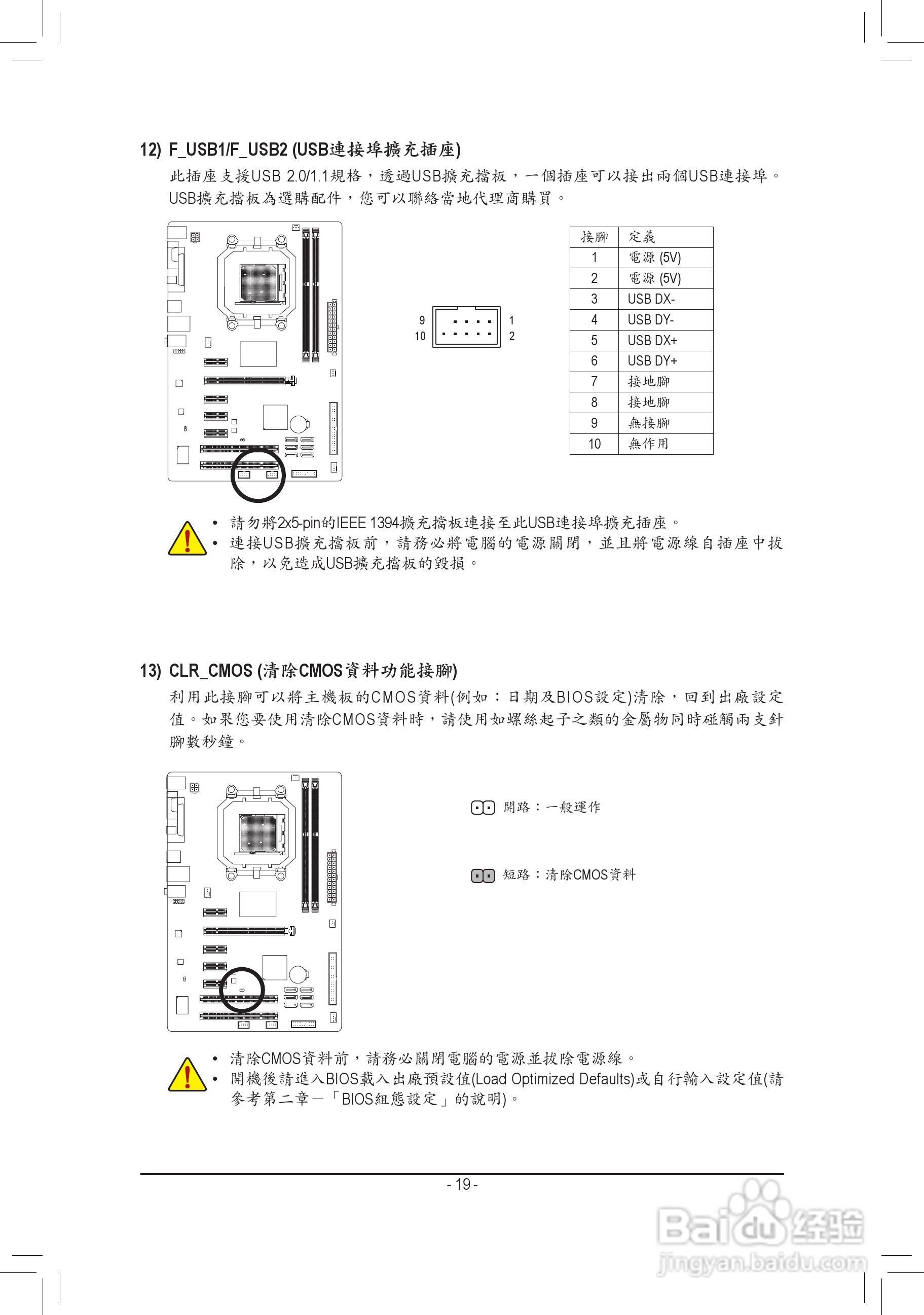 12) F_USB1/F_USB2 (USB連接埠擴充插座)

此插座支援USB 2.0/1.1規格，透過USB擴充擋板，一個插座可以接出兩個USB連接埠。USB擴充擋板為選購配件，您可以聯絡當地代理商購買。

9 10 1 2

| 接腳 | 定義 |
|---|---|
| 1 | 電源 (5V) |
| 2 | 電源 (5V) |
| 3 | USB DX- |
| 4 | USB DY- |
| 5 | USB DX+ |
| 6 | USB DY+ |
| 7 | 接地腳 |
| 8 | 接地腳 |
| 9 | 無接腳 |
| 10 | 無作用 |

• 請勿將2x5-pin的IEEE 1394擴充擋板連接至此USB連接埠擴充插座。
• 連接USB擴充擋板前，請務必將電腦的電源關閉，並且將電源線自插座中拔除，以免造成USB擴充擋板的毀損。

13) CLR_CMOS (清除CMOS資料功能接腳)

利用此接腳可以將主機板的CMOS資料(例如：日期及BIOS設定)清除，回到出廠設定值。如果您要使用清除CMOS資料時，請使用如螺絲起子之類的金屬物同時碰觸兩支針腳數秒鐘。

開路：一般運作

短路：清除CMOS資料

• 清除CMOS資料前，請務必關閉電腦的電源並拔除電源線。
• 開機後請進入BIOS載入出廠預設值(Load Optimized Defaults)或自行輸入設定值(請參考第二章－「BIOS組態設定」的說明)。

- 19 -

Baidu经验 jingyan.baidu.com