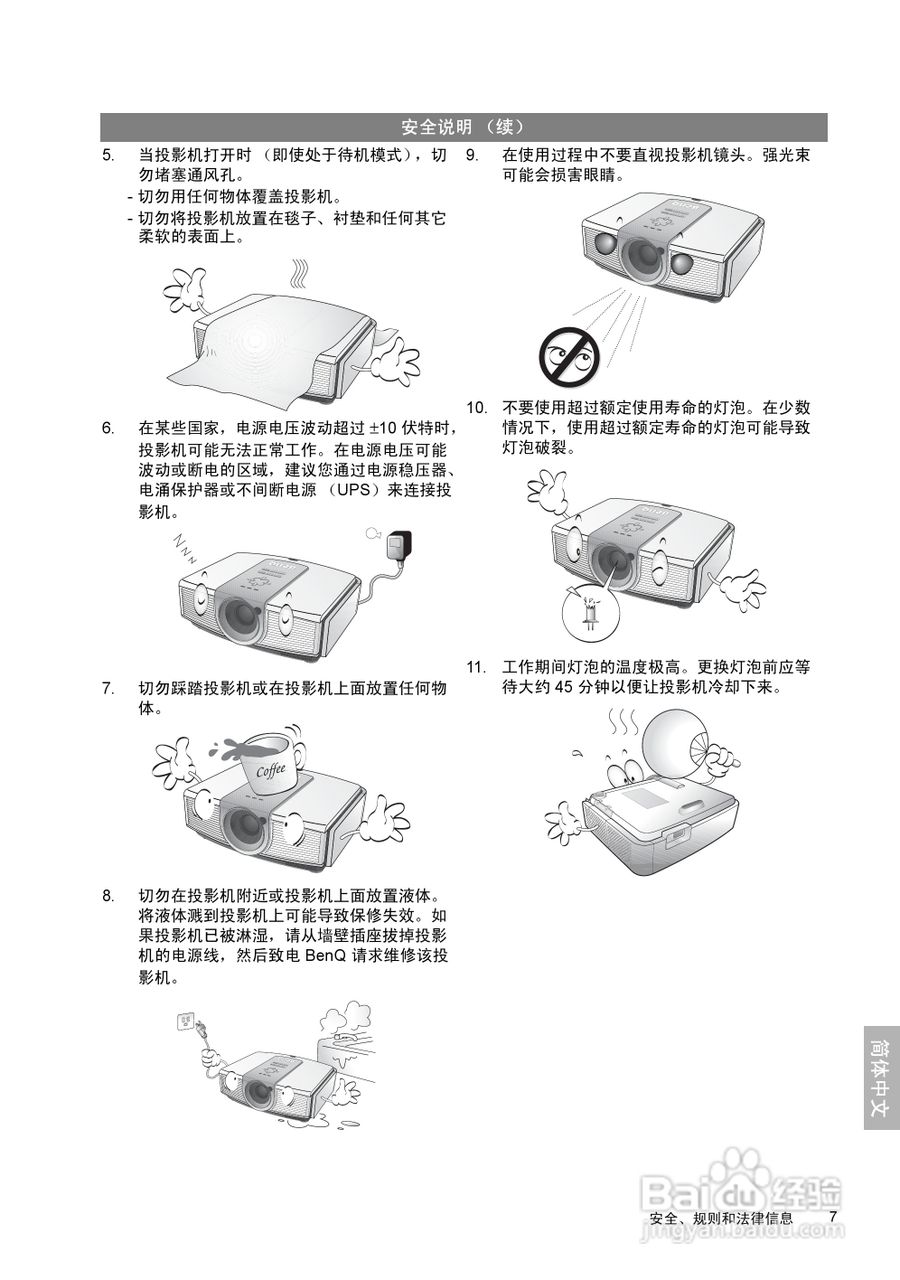 安全说明 （续）

5. 当投影机打开时 （即使处于待机模式），切勿堵塞通风孔。
- 切勿用任何物体覆盖投影机。
- 切勿将投影机放置在毯子、衬垫和任何其它柔软的表面上。

6. 在某些国家，电源电压波动超过 ±10 伏特时，投影机可能无法正常工作。在电源电压可能波动或断电的区域，建议您通过电源稳压器、电涌保护器或不间断电源 （UPS）来连接投影机。

7. 切勿踩踏投影机或在投影机上面放置任何物体。

Coffee

8. 切勿在投影机附近或投影机上面放置液体。将液体溅到投影机上可能导致保修失效。如果投影机已被淋湿，请从墙壁插座拔掉投影机的电源线，然后致电 BenQ 请求维修该投影机。

9. 在使用过程中不要直视投影机镜头。强光束可能会损害眼睛。

10. 不要使用超过额定使用寿命的灯泡。在少数情况下，使用超过额定寿命的灯泡可能导致灯泡破裂。

11. 工作期间灯泡的温度极高。更换灯泡前应等待大约 45 分钟以便让投影机冷却下来。

简体中文

Baidu 经验
jingyan.baidu.com

安全、规则和法律信息 7