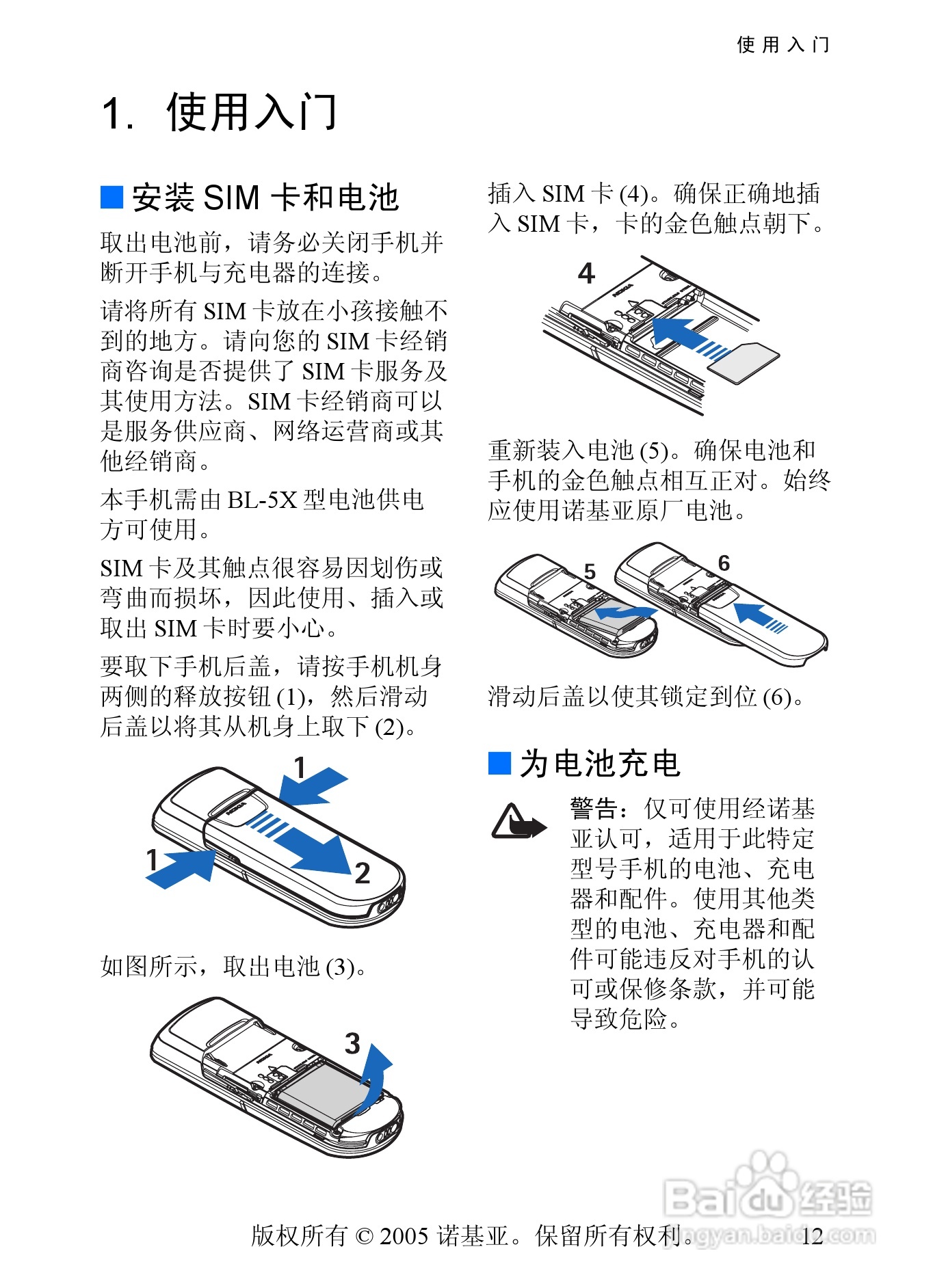 使用入门

1. 使用入门

安装 SIM 卡和电池

取出电池前，请务必关闭手机并断开手机与充电器的连接。

请将所有 SIM 卡放在小孩接触不到的地方。请向您的 SIM 卡经销商咨询是否提供了 SIM 卡服务及其使用方法。SIM 卡经销商可以是服务供应商、网络运营商或其他经销商。

本手机需由 BL-5X 型电池供电方可使用。

SIM 卡及其触点很容易因划伤或弯曲而损坏，因此使用、插入或取出 SIM 卡时要小心。

要取下手机后盖，请按手机机身两侧的释放按钮 (1)，然后滑动后盖以将其从机身上取下 (2)。

1
1
2

如图所示，取出电池 (3)。

3

插入 SIM 卡 (4)。确保正确地插入 SIM 卡，卡的金色触点朝下。

4

重新装入电池 (5)。确保电池和手机的金色触点相互正对。始终应使用诺基亚原厂电池。

5
6

滑动后盖以使其锁定到位 (6)。

为电池充电

警告：仅可使用经诺基亚认可，适用于此特定型号手机的电池、充电器和配件。使用其他类型的电池、充电器和配件可能违反对手机的认可或保修条款，并可能导致危险。

Baidu 经验
jingyan.baidu.com

版权所有 © 2005 诺基亚。保留所有权利。 12