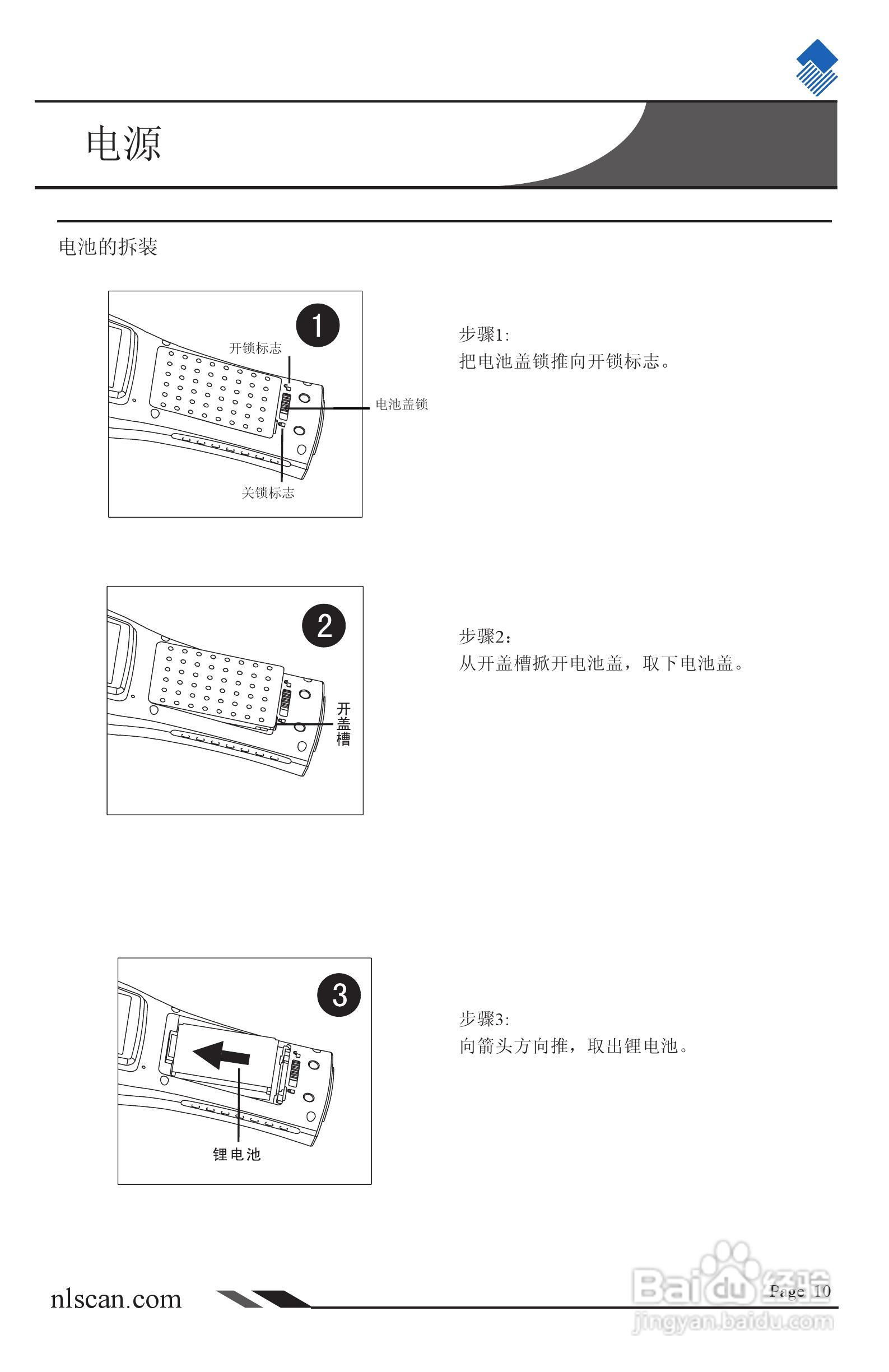 电源

电池的拆装

1

开锁标志

电池盖锁

关锁标志

步骤1:
把电池盖锁推向开锁标志。

2

开盖槽

步骤2:
从开盖槽掀开电池盖，取下电池盖。

3

锂电池

步骤3:
向箭头方向推，取出锂电池。

nlscan.com

Page 10

Baidu经验
jingyan.baidu.com