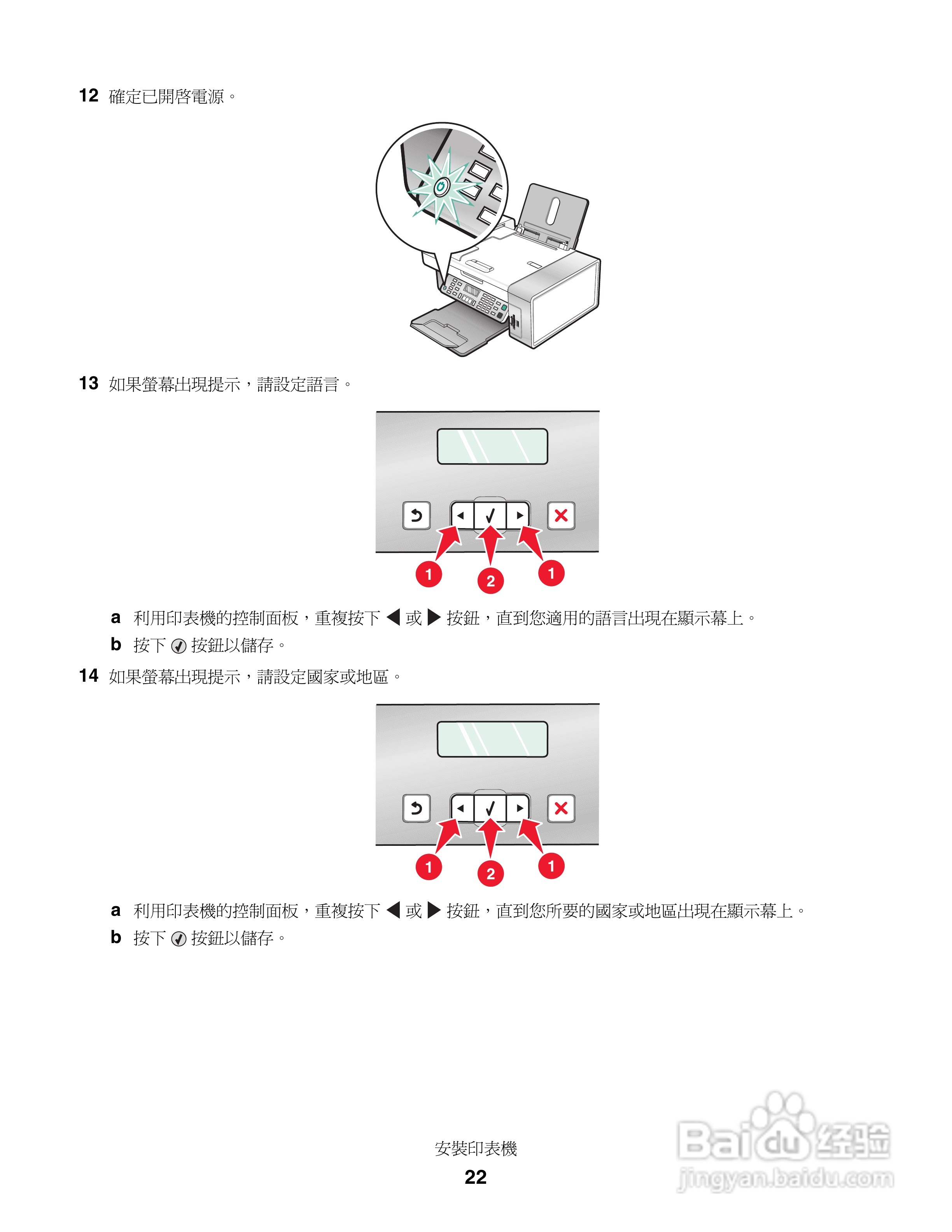 12 確定已開啓電源。

13 如果螢幕出現提示，請設定語言。

1 2 1

a 利用印表機的控制面板，重複按下 ◀ 或 ▶ 按鈕，直到您適用的語言出現在顯示幕上。

b 按下 ✓ 按鈕以儲存。

14 如果螢幕出現提示，請設定國家或地區。

1 2 1

a 利用印表機的控制面板，重複按下 ◀ 或 ▶ 按鈕，直到您所要的國家或地區出現在顯示幕上。

b 按下 ✓ 按鈕以儲存。

安裝印表機

22

Baidu 经验
jingyan.baidu.com