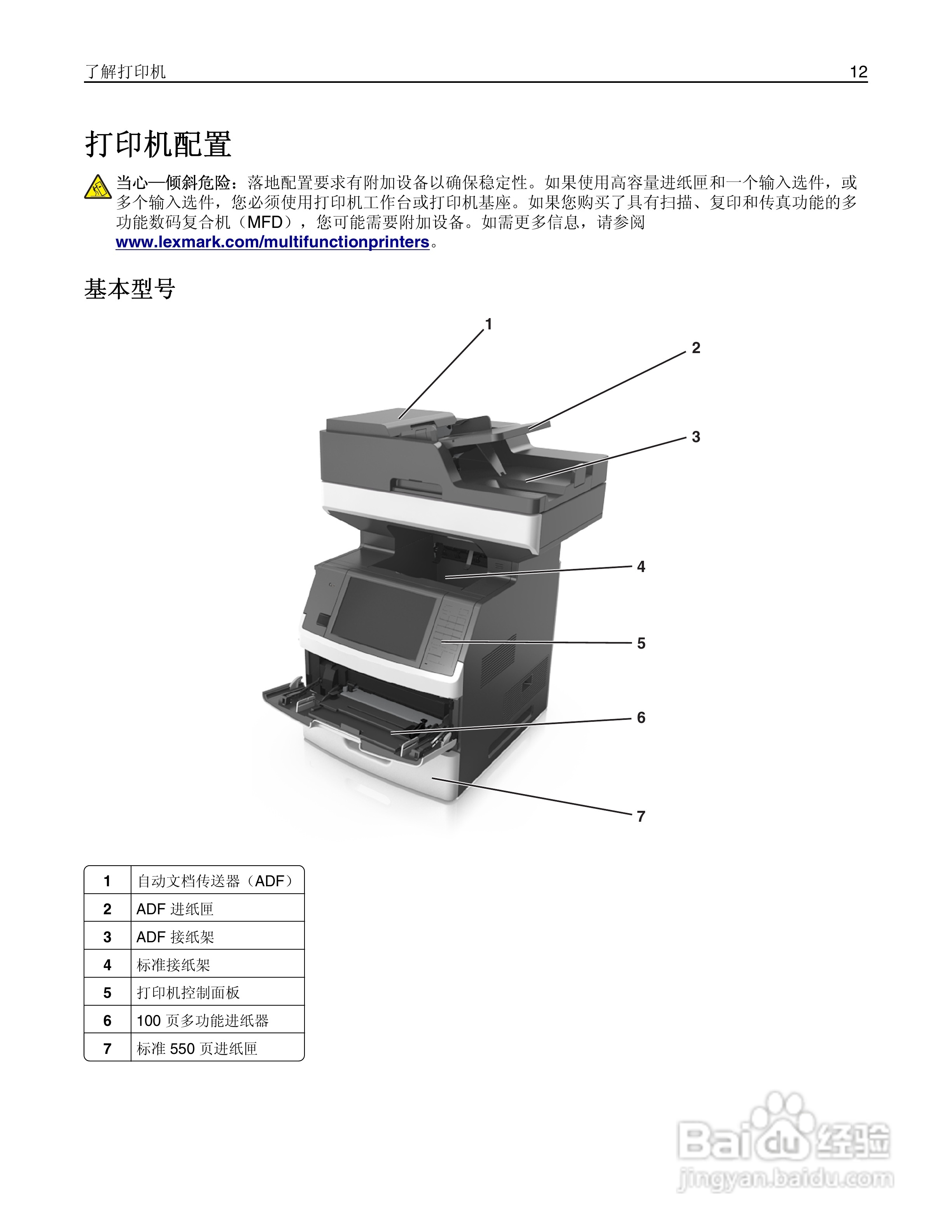 了解打印机 12

打印机配置

当心—倾斜危险：落地配置要求有附加设备以确保稳定性。如果使用高容量进纸匣和一个输入选件，或多个输入选件，您必须使用打印机工作台或打印机基座。如果您购买了具有扫描、复印和传真功能的多功能数码复合机（MFD），您可能需要附加设备。如需更多信息，请参阅 www.lexmark.com/multifunctionprinters。

基本型号

1
2
3
4
5
6
7

| 1 | 自动文档传送器（ADF） |
|---|---|
| 2 | ADF 进纸匣 |
| 3 | ADF 接纸架 |
| 4 | 标准接纸架 |
| 5 | 打印机控制面板 |
| 6 | 100 页多功能进纸器 |
| 7 | 标准 550 页进纸匣 |

Baidu 经验
jingyan.baidu.com