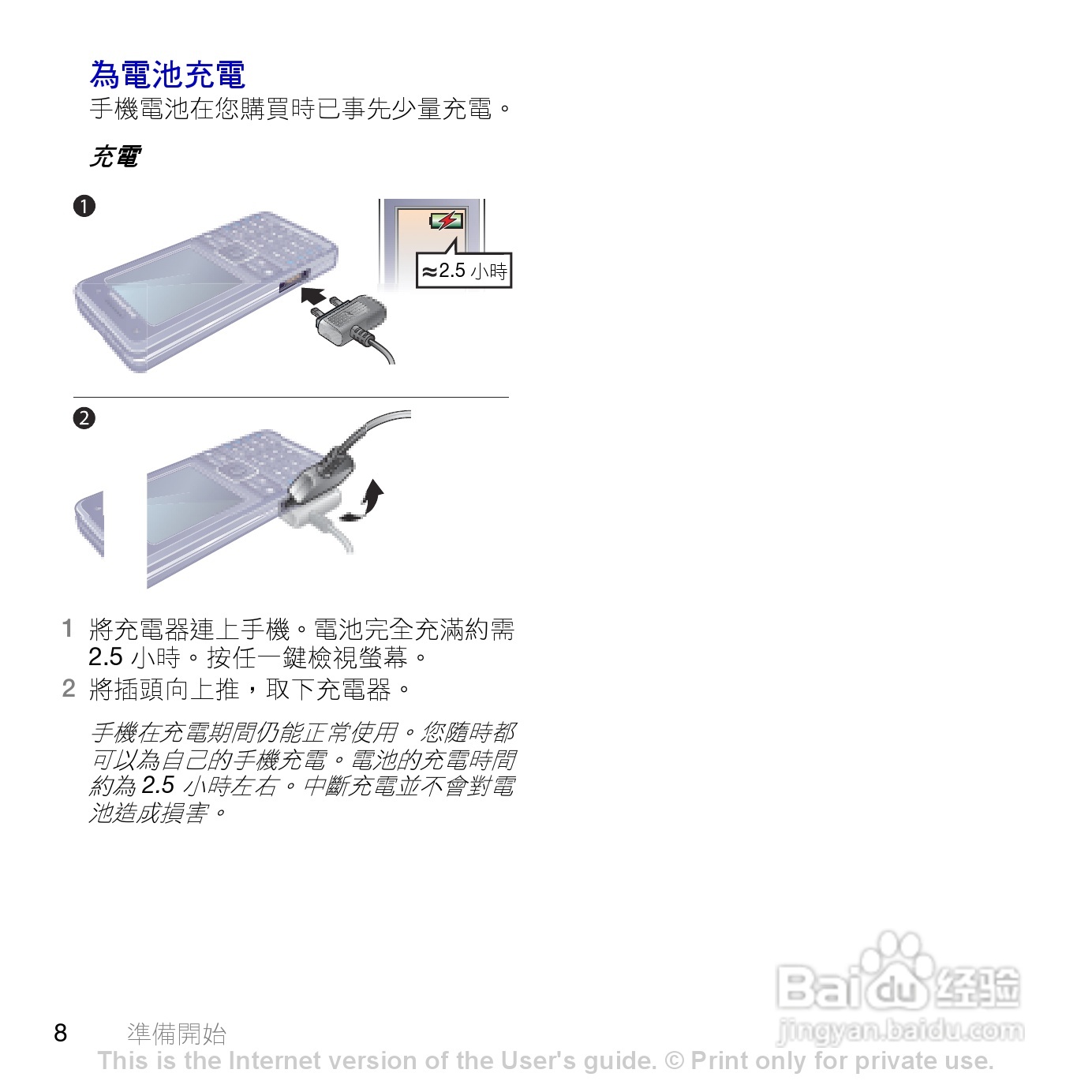 為電池充電
手機電池在您購買時已事先少量充電。

充電

1

≈2.5 小時

2

1 將充電器連上手機。電池完全充滿約需 2.5 小時。按任一鍵檢視螢幕。

2 將插頭向上推，取下充電器。

手機在充電期間仍能正常使用。您隨時都可以為自己的手機充電。電池的充電時間約為 2.5 小時左右。中斷充電並不會對電池造成損害。

Baidu 经验
jingyan.baidu.com

8 準備開始
This is the Internet version of the User's guide. © Print only for private use.