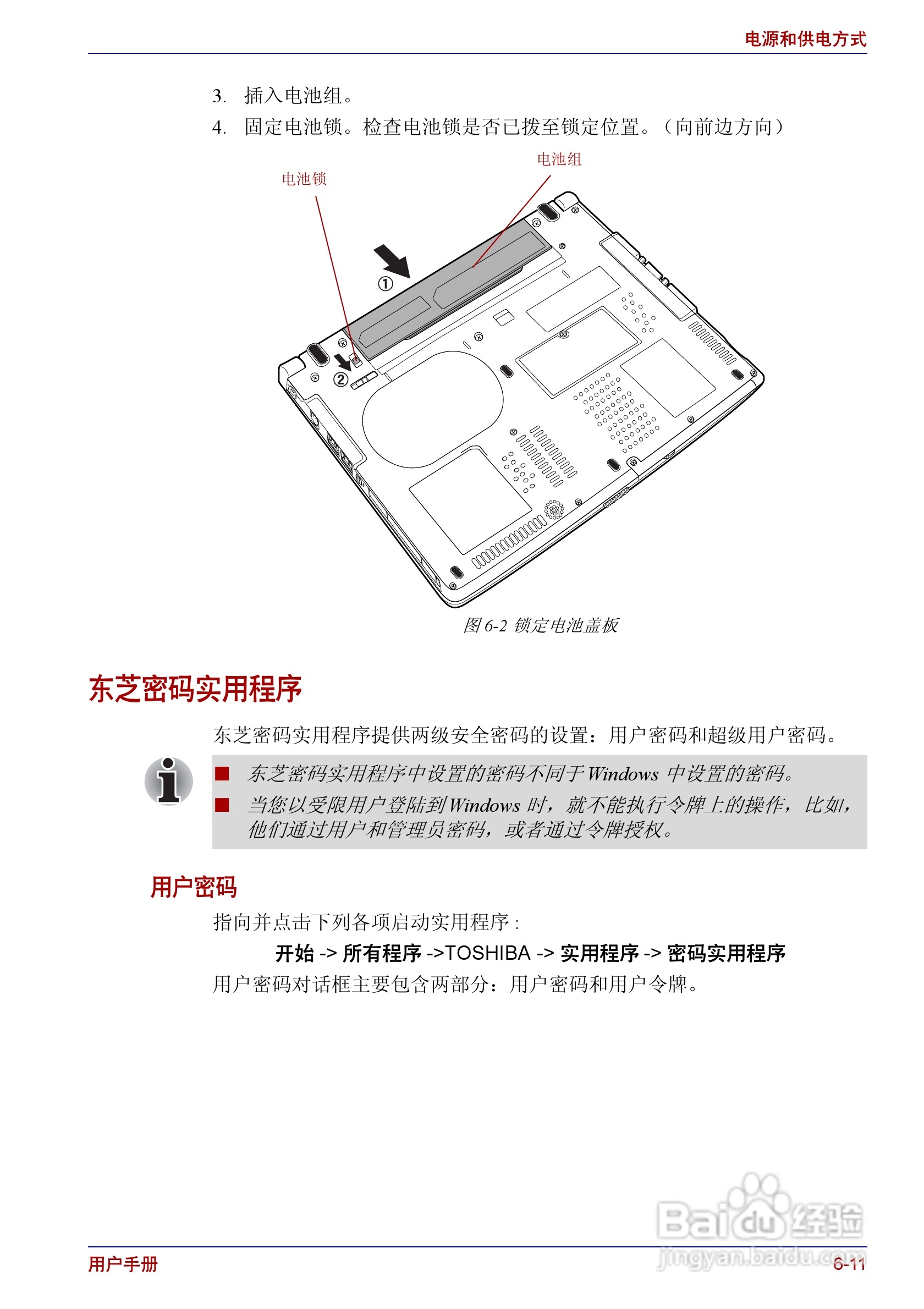 电源和供电方式

3. 插入电池组。

4. 固定电池锁。检查电池锁是否已拨至锁定位置。（向前边方向）

电池组

电池锁

①

②

图 6-2 锁定电池盖板

东芝密码实用程序

东芝密码实用程序提供两级安全密码的设置：用户密码和超级用户密码。

■ 东芝密码实用程序中设置的密码不同于 Windows 中设置的密码。

■ 当您以受限用户登陆到 Windows 时，就不能执行令牌上的操作，比如，他们通过用户和管理员密码，或者通过令牌授权。

用户密码

指向并点击下列各项启动实用程序 :

开始 -> 所有程序 ->TOSHIBA -> 实用程序 -> 密码实用程序

用户密码对话框主要包含两部分：用户密码和用户令牌。

Baidu 经验
jingyan.baidu.com

用户手册

6-11