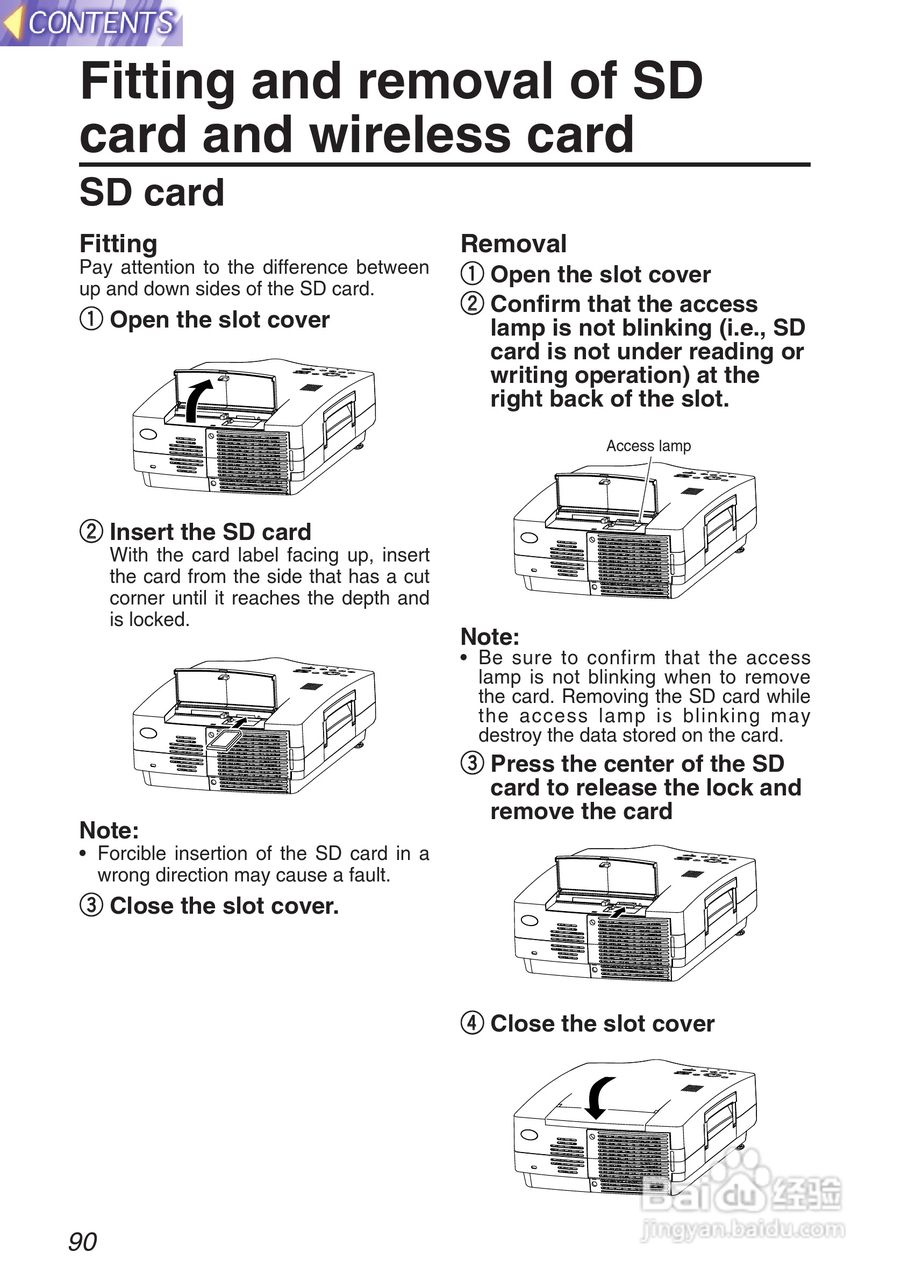 CONTENTS

Fitting and removal of SD card and wireless card

SD card

Fitting
Pay attention to the difference between up and down sides of the SD card.

① Open the slot cover

② Insert the SD card
With the card label facing up, insert the card from the side that has a cut corner until it reaches the depth and is locked.

Note:
• Forcible insertion of the SD card in a wrong direction may cause a fault.

③ Close the slot cover.

Removal
① Open the slot cover
② Confirm that the access lamp is not blinking (i.e., SD card is not under reading or writing operation) at the right back of the slot.

Access lamp

Note:
• Be sure to confirm that the access lamp is not blinking when to remove the card. Removing the SD card while the access lamp is blinking may destroy the data stored on the card.

③ Press the center of the SD card to release the lock and remove the card

④ Close the slot cover

Baidu 经验
jingyan.baidu.com

90