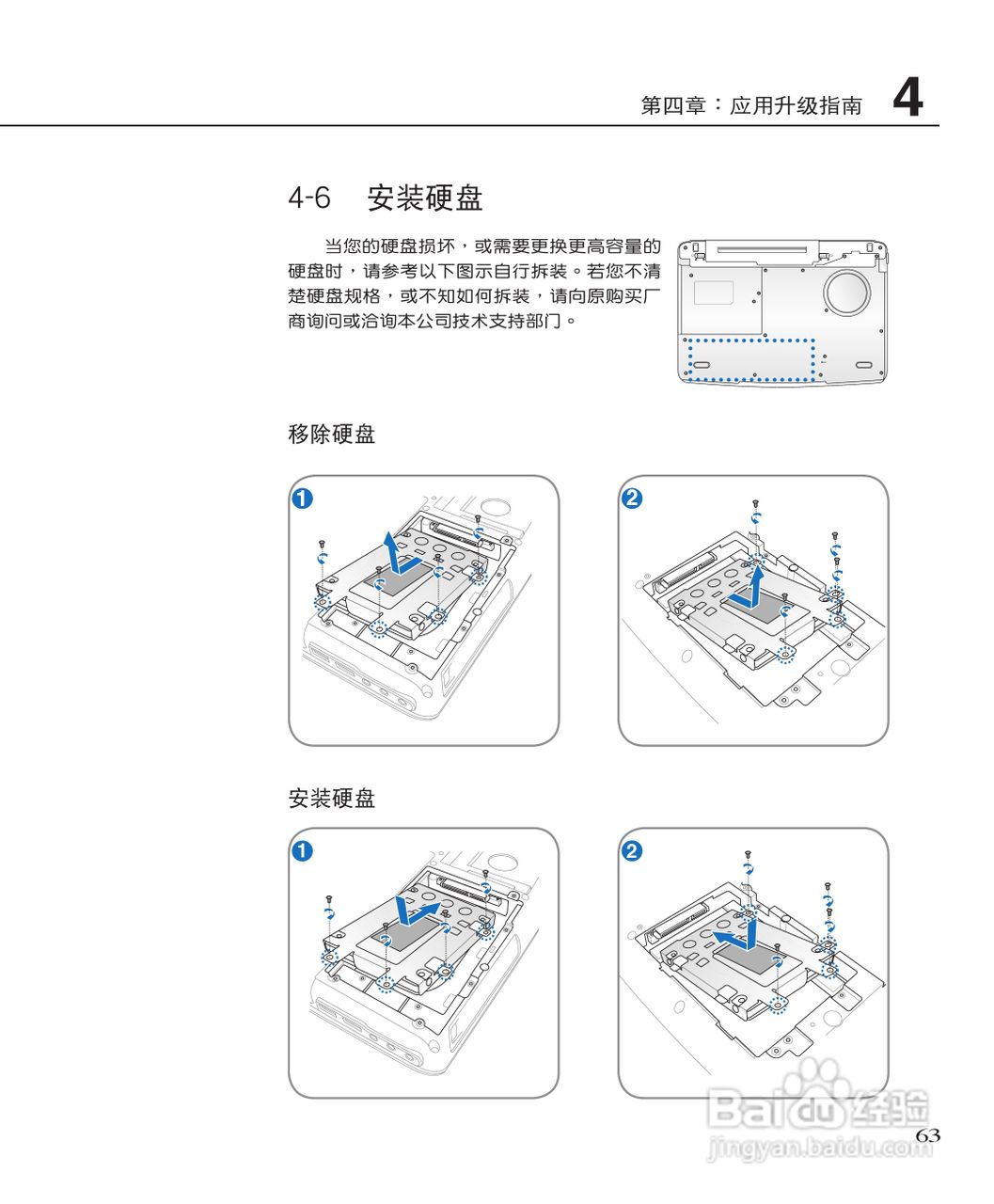 第四章：应用升级指南 4

4-6 安装硬盘

当您的硬盘损坏，或需要更换更高容量的硬盘时，请参考以下图示自行拆装。若您不清楚硬盘规格，或不知如何拆装，请向原购买厂商询问或洽询本公司技术支持部门。

移除硬盘

1

2

安装硬盘

1

2

Baidu经验
jingyan.baidu.com

63