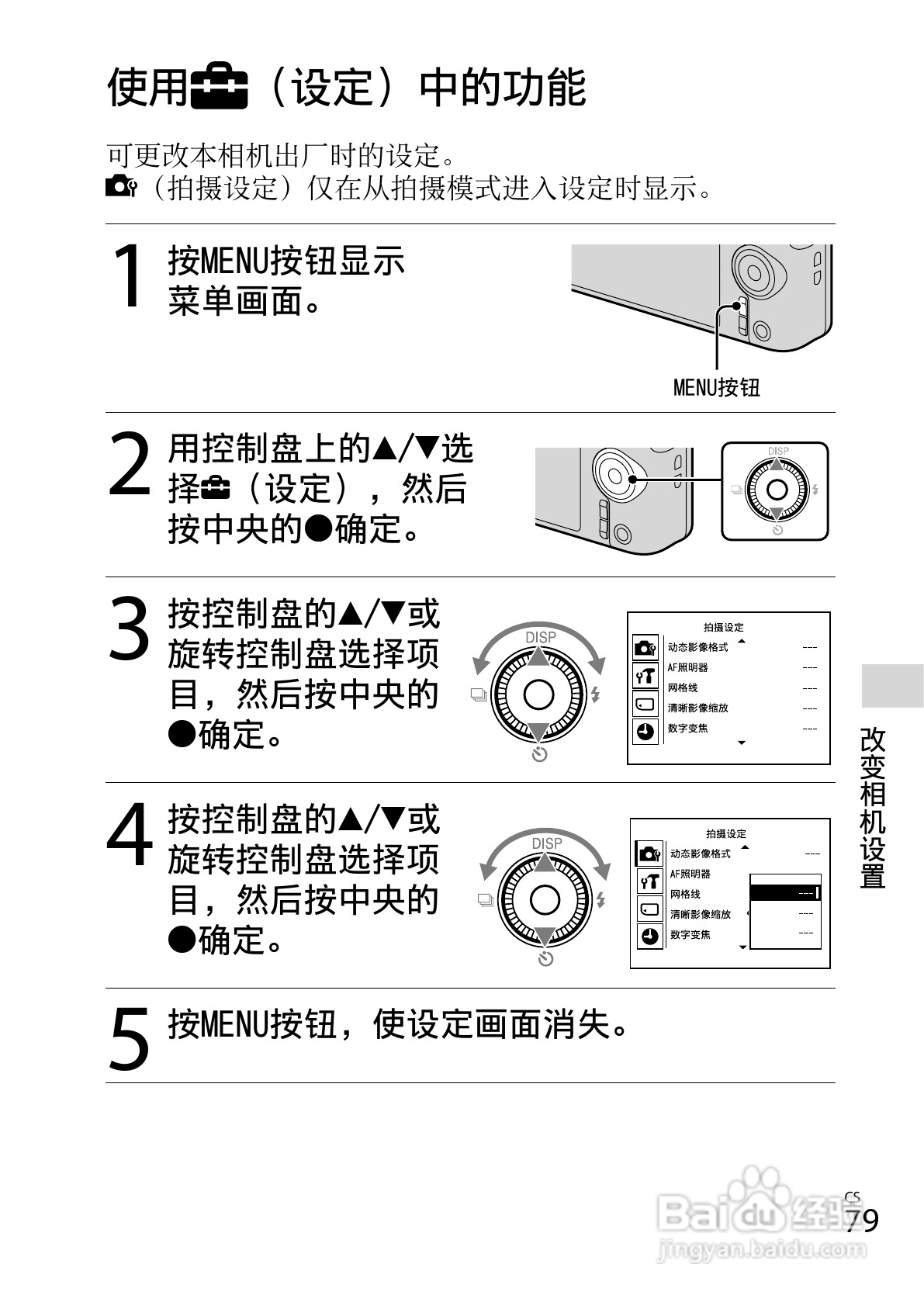 使用（设定）中的功能

可更改本相机出厂时的设定。
（拍摄设定）仅在从拍摄模式进入设定时显示。

1 按MENU按钮显示菜单画面。

MENU按钮

2 用控制盘上的▲/▼选择（设定），然后按中央的●确定。

DISP

3 按控制盘的▲/▼或旋转控制盘选择项目，然后按中央的●确定。

DISP

拍摄设定
动态影像格式 ---
AF照明器 ---
网格线 ---
清晰影像缩放 ---
数字变焦 ---

4 按控制盘的▲/▼或旋转控制盘选择项目，然后按中央的●确定。

DISP

拍摄设定
动态影像格式 ---
AF照明器
网格线 ---
清晰影像缩放 ---
数字变焦 ---

5 按MENU按钮，使设定画面消失。

改变相机设置

CS
79

Baidu经验
jingyan.baidu.com