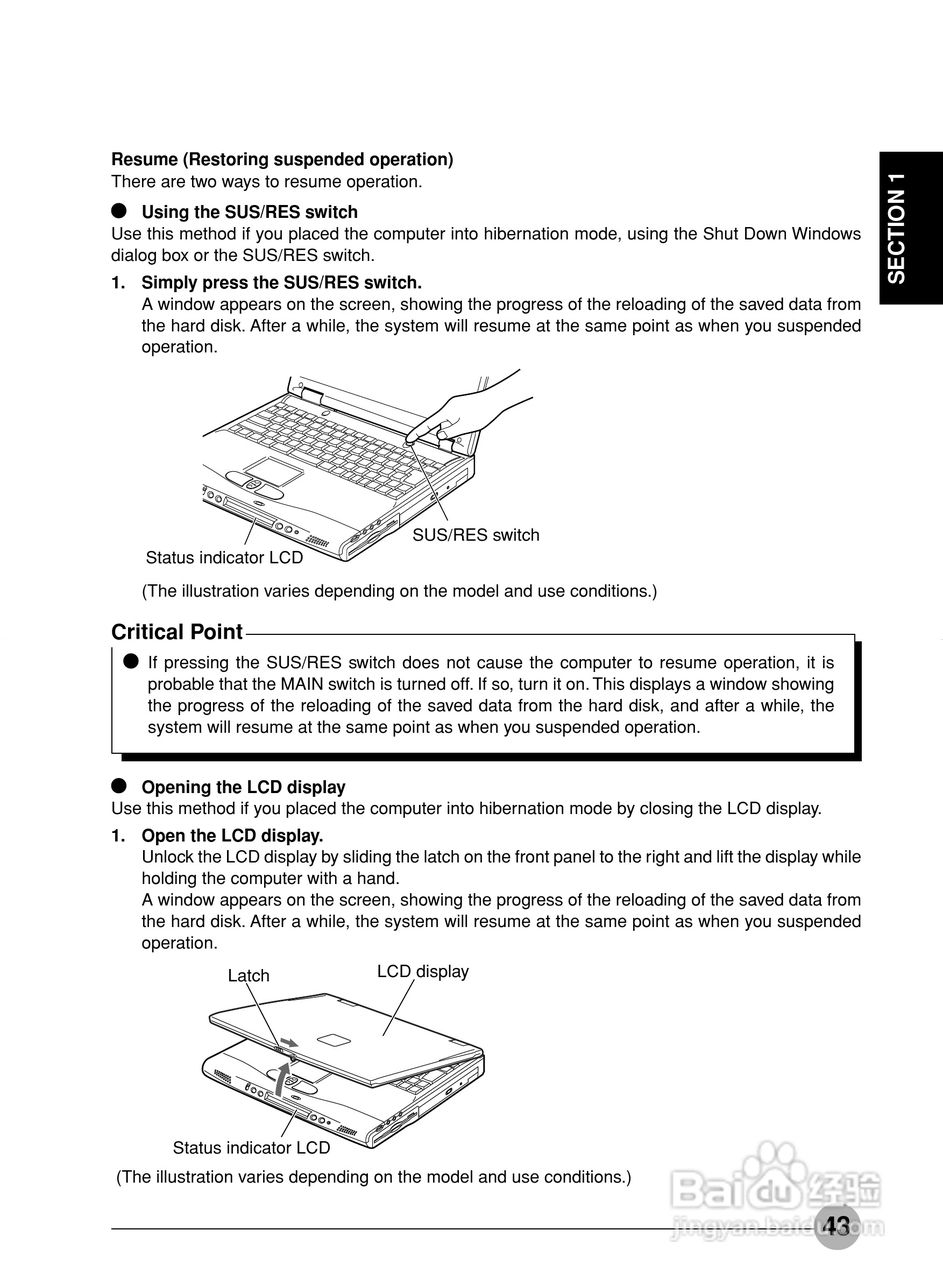 SECTION 1

Resume (Restoring suspended operation)
There are two ways to resume operation.

● Using the SUS/RES switch
Use this method if you placed the computer into hibernation mode, using the Shut Down Windows dialog box or the SUS/RES switch.

1. Simply press the SUS/RES switch.
A window appears on the screen, showing the progress of the reloading of the saved data from the hard disk. After a while, the system will resume at the same point as when you suspended operation.

SUS/RES switch
Status indicator LCD

(The illustration varies depending on the model and use conditions.)

Critical Point
● If pressing the SUS/RES switch does not cause the computer to resume operation, it is probable that the MAIN switch is turned off. If so, turn it on. This displays a window showing the progress of the reloading of the saved data from the hard disk, and after a while, the system will resume at the same point as when you suspended operation.

● Opening the LCD display
Use this method if you placed the computer into hibernation mode by closing the LCD display.

1. Open the LCD display.
Unlock the LCD display by sliding the latch on the front panel to the right and lift the display while holding the computer with a hand.
A window appears on the screen, showing the progress of the reloading of the saved data from the hard disk. After a while, the system will resume at the same point as when you suspended operation.

Latch
LCD display
Status indicator LCD

(The illustration varies depending on the model and use conditions.)

Baidu 经验
jingyan.baidu.com

43