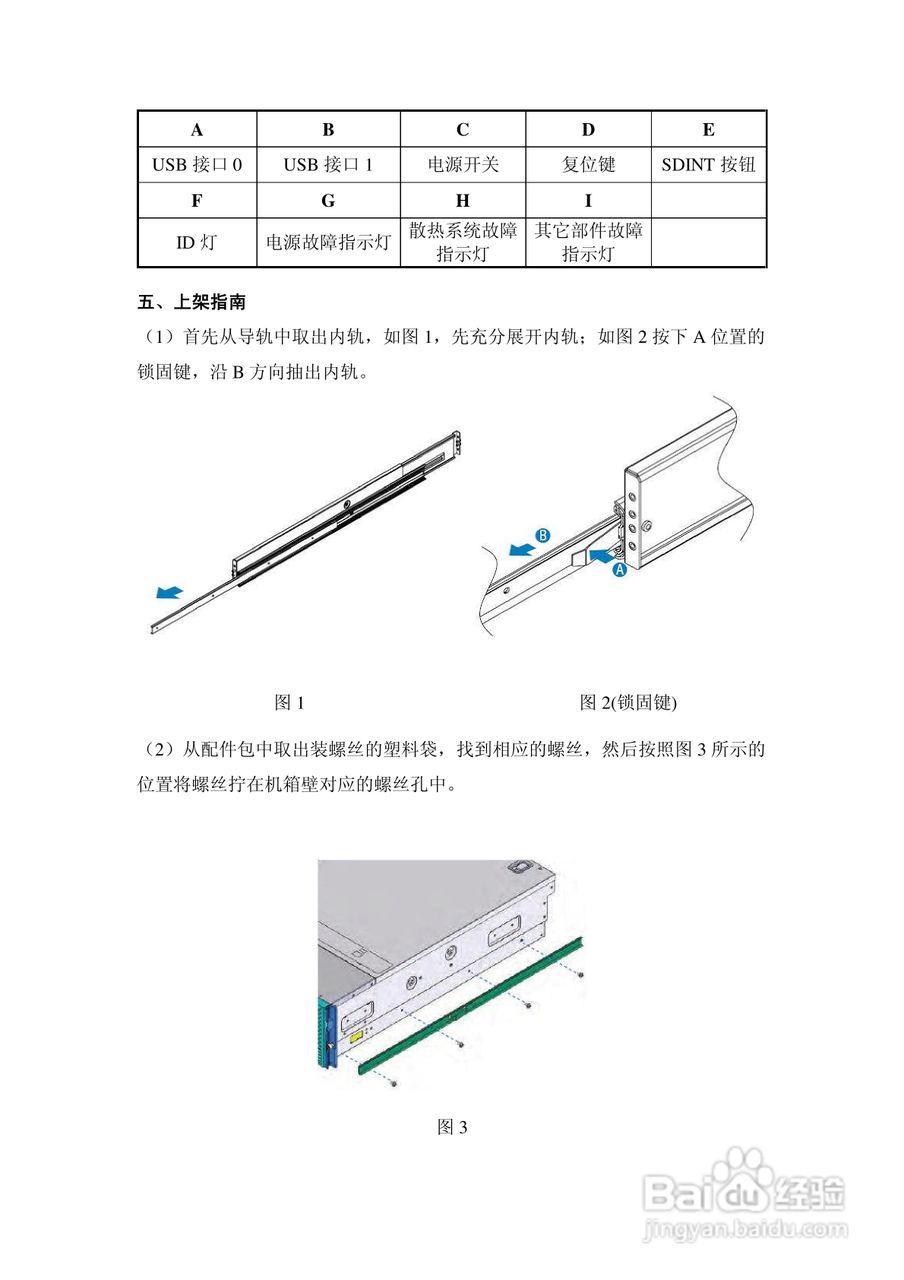 | A | B | C | D | E |
|---|---|---|---|---|
| USB 接口 0 | USB 接口 1 | 电源开关 | 复位键 | SDINT 按钮 |
| F | G | H | I | |
| ID 灯 | 电源故障指示灯 | 散热系统故障指示灯 | 其它部件故障指示灯 | |

五、上架指南

（1）首先从导轨中取出内轨，如图 1，先充分展开内轨；如图 2 按下 A 位置的锁固键，沿 B 方向抽出内轨。

B

A

图 1

图 2(锁固键)

（2）从配件包中取出装螺丝的塑料袋，找到相应的螺丝，然后按照图 3 所示的位置将螺丝拧在机箱壁对应的螺丝孔中。

图 3

Baidu 经验
jingyan.baidu.com